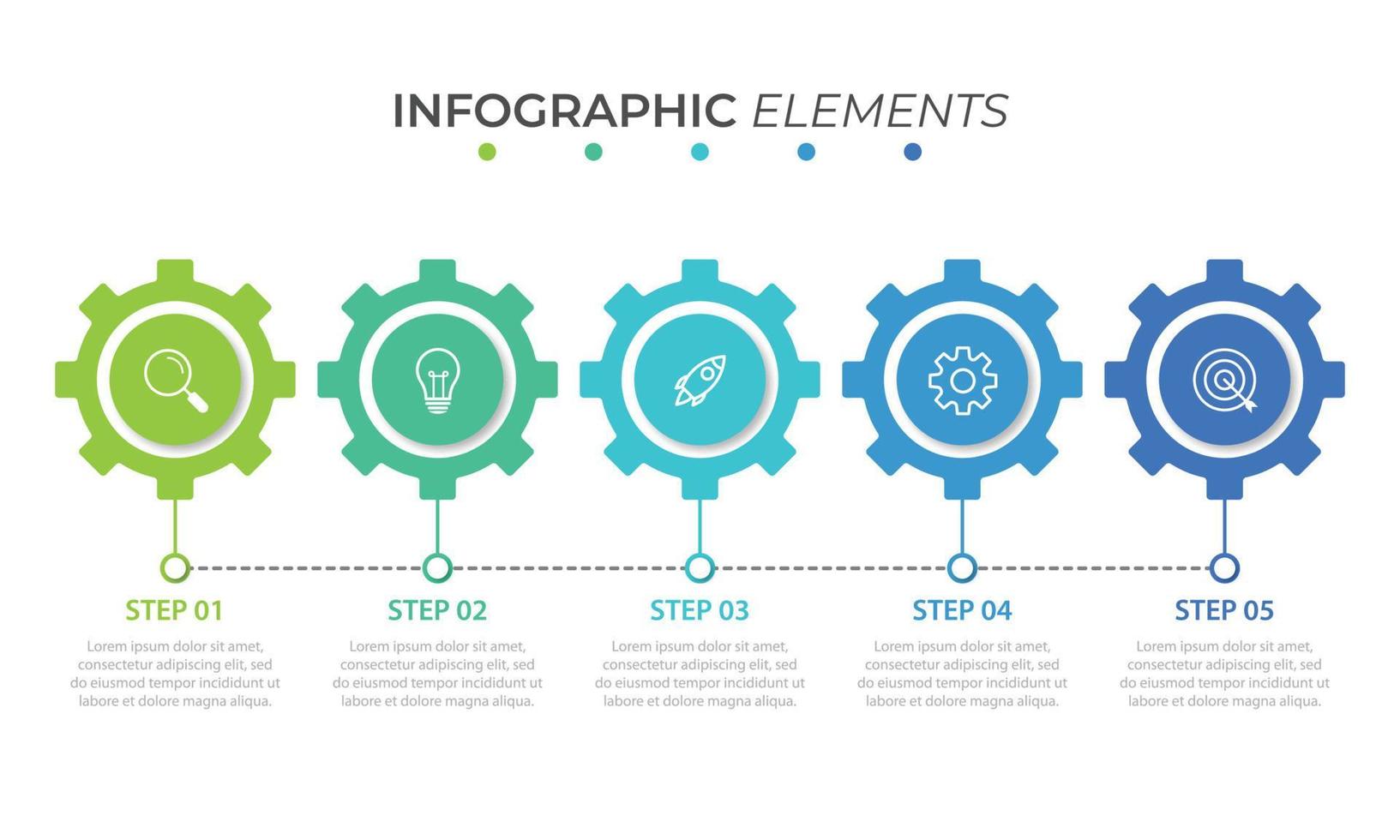 INFOGRAPHIC ELEMENTS

STEP 01

Lorem ipsum dolor sit amet, consectetur adipiscing elit, sed do eiusmod tempor incididunt ut labore et dolore magna aliqua.

STEP 02

Lorem ipsum dolor sit amet, consectetur adipiscing elit, sed do eiusmod tempor incididunt ut labore et dolore magna aliqua.

STEP 03

Lorem ipsum dolor sit amet, consectetur adipiscing elit, sed do eiusmod tempor incididunt ut labore et dolore magna aliqua.

STEP 04

Lorem ipsum dolor sit amet, consectetur adipiscing elit, sed do eiusmod tempor incididunt ut labore et dolore magna aliqua.

STEP 05

Lorem ipsum dolor sit amet, consectetur adipiscing elit, sed do eiusmod tempor incididunt ut labore et dolore magna aliqua.