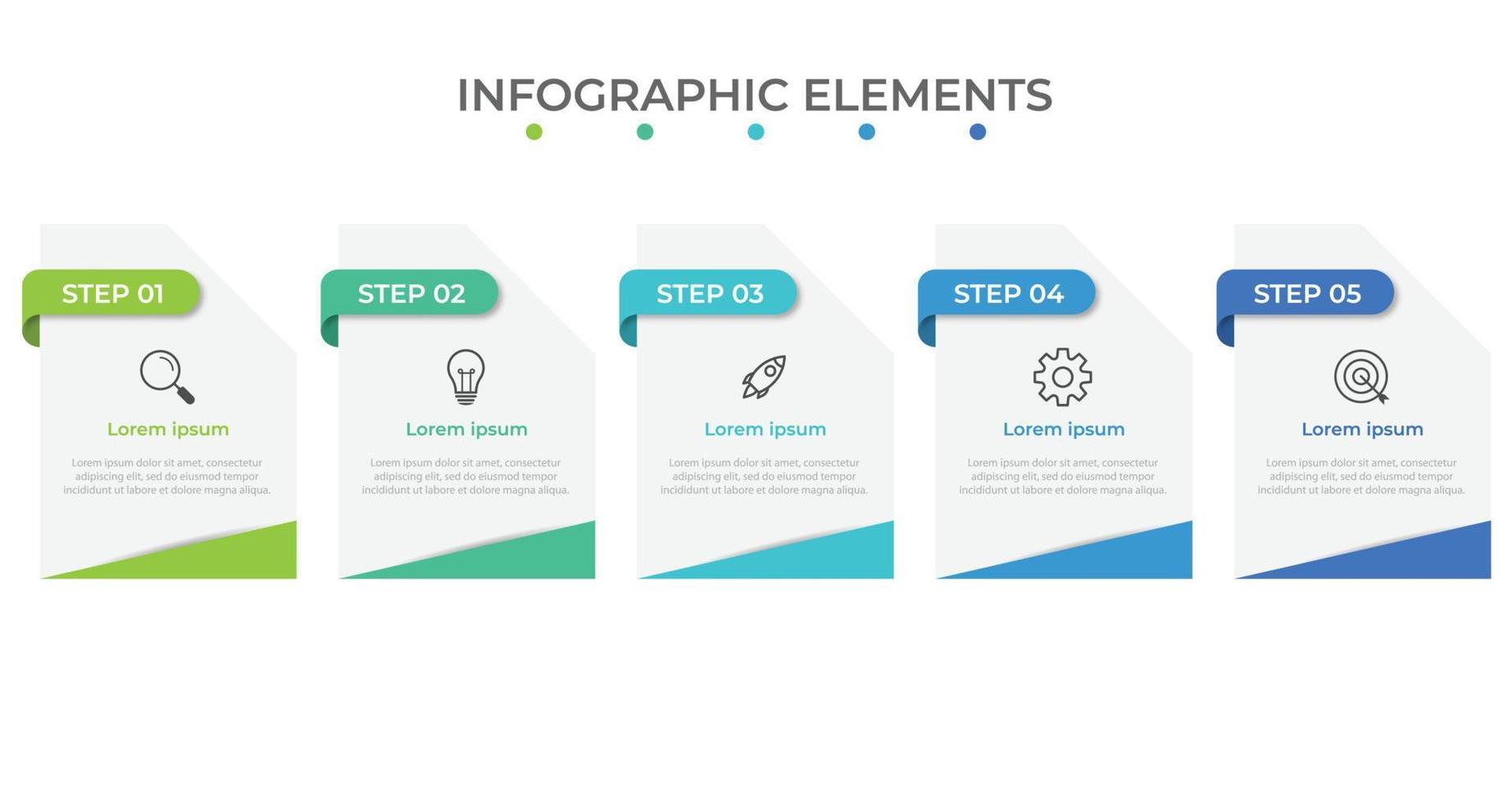 INFOGRAPHIC ELEMENTS

STEP 01

Lorem ipsum

Lorem ipsum dolor sit amet, consectetur adipiscing elit, sed do eiusmod tempor incididunt ut labore et dolore magna aliqua.

STEP 02

Lorem ipsum

Lorem ipsum dolor sit amet, consectetur adipiscing elit, sed do eiusmod tempor incididunt ut labore et dolore magna aliqua.

STEP 03

Lorem ipsum

Lorem ipsum dolor sit amet, consectetur adipiscing elit, sed do eiusmod tempor incididunt ut labore et dolore magna aliqua.

STEP 04

Lorem ipsum

Lorem ipsum dolor sit amet, consectetur adipiscing elit, sed do eiusmod tempor incididunt ut labore et dolore magna aliqua.

STEP 05

Lorem ipsum

Lorem ipsum dolor sit amet, consectetur adipiscing elit, sed do eiusmod tempor incididunt ut labore et dolore magna aliqua.