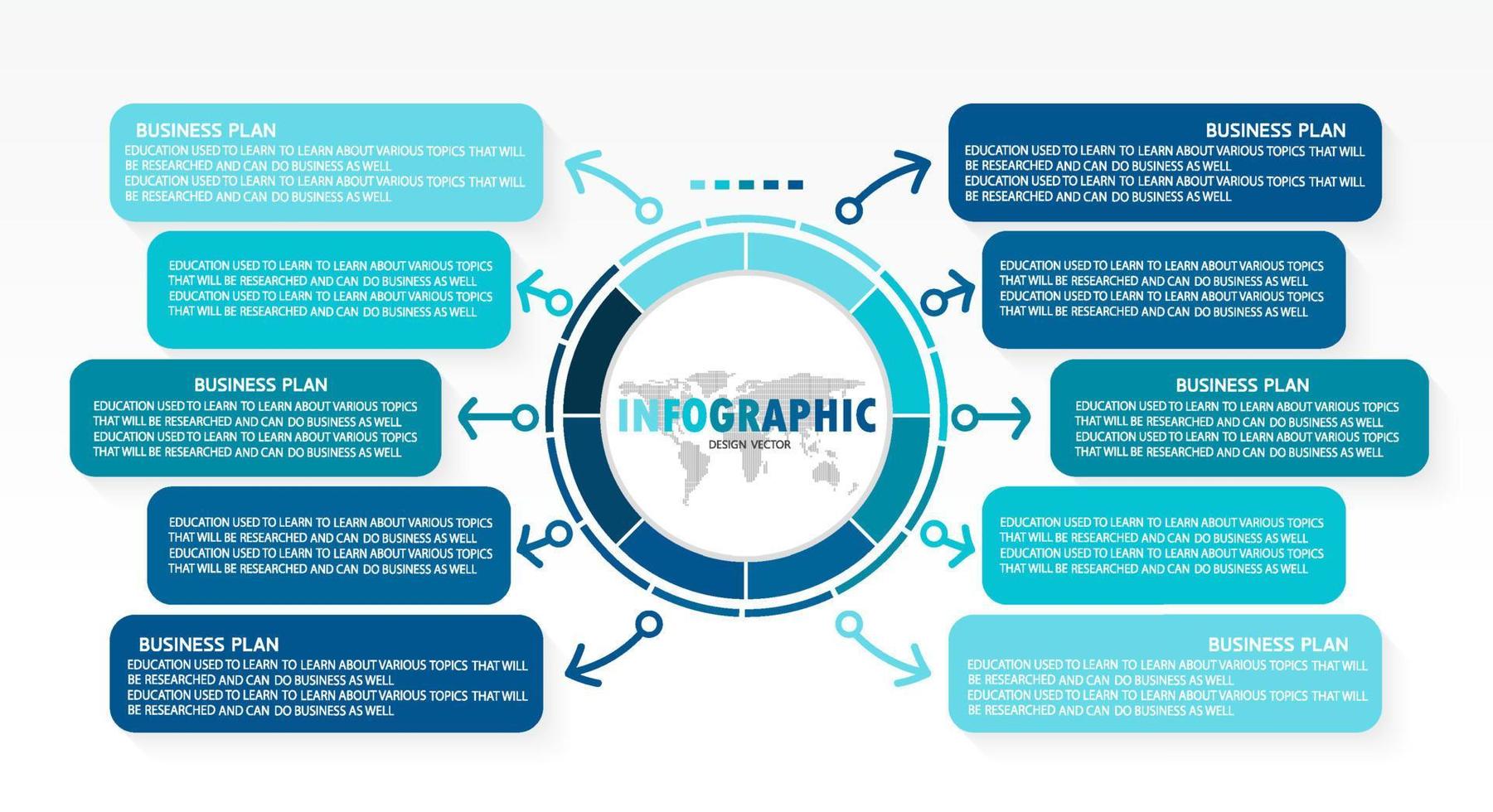 BUSINESS PLAN
EDUCATION USED TO LEARN TO LEARN ABOUT VARIOUS TOPICS THAT WILL BE RESEARCHED AND CAN DO BUSINESS AS WELL
EDUCATION USED TO LEARN TO LEARN ABOUT VARIOUS TOPICS THAT WILL BE RESEARCHED AND CAN DO BUSINESS AS WELL

EDUCATION USED TO LEARN TO LEARN ABOUT VARIOUS TOPICS THAT WILL BE RESEARCHED AND CAN DO BUSINESS AS WELL
EDUCATION USED TO LEARN TO LEARN ABOUT VARIOUS TOPICS THAT WILL BE RESEARCHED AND CAN DO BUSINESS AS WELL

BUSINESS PLAN
EDUCATION USED TO LEARN TO LEARN ABOUT VARIOUS TOPICS THAT WILL BE RESEARCHED AND CAN DO BUSINESS AS WELL
EDUCATION USED TO LEARN TO LEARN ABOUT VARIOUS TOPICS THAT WILL BE RESEARCHED AND CAN DO BUSINESS AS WELL

EDUCATION USED TO LEARN TO LEARN ABOUT VARIOUS TOPICS THAT WILL BE RESEARCHED AND CAN DO BUSINESS AS WELL
EDUCATION USED TO LEARN TO LEARN ABOUT VARIOUS TOPICS THAT WILL BE RESEARCHED AND CAN DO BUSINESS AS WELL

BUSINESS PLAN
EDUCATION USED TO LEARN TO LEARN ABOUT VARIOUS TOPICS THAT WILL BE RESEARCHED AND CAN DO BUSINESS AS WELL
EDUCATION USED TO LEARN TO LEARN ABOUT VARIOUS TOPICS THAT WILL BE RESEARCHED AND CAN DO BUSINESS AS WELL

INFOGRAPHIC
DESIGN VECTOR

BUSINESS PLAN
EDUCATION USED TO LEARN TO LEARN ABOUT VARIOUS TOPICS THAT WILL BE RESEARCHED AND CAN DO BUSINESS AS WELL
EDUCATION USED TO LEARN TO LEARN ABOUT VARIOUS TOPICS THAT WILL BE RESEARCHED AND CAN DO BUSINESS AS WELL

EDUCATION USED TO LEARN TO LEARN ABOUT VARIOUS TOPICS THAT WILL BE RESEARCHED AND CAN DO BUSINESS AS WELL
EDUCATION USED TO LEARN TO LEARN ABOUT VARIOUS TOPICS THAT WILL BE RESEARCHED AND CAN DO BUSINESS AS WELL

BUSINESS PLAN
EDUCATION USED TO LEARN TO LEARN ABOUT VARIOUS TOPICS THAT WILL BE RESEARCHED AND CAN DO BUSINESS AS WELL
EDUCATION USED TO LEARN TO LEARN ABOUT VARIOUS TOPICS THAT WILL BE RESEARCHED AND CAN DO BUSINESS AS WELL

EDUCATION USED TO LEARN TO LEARN ABOUT VARIOUS TOPICS THAT WILL BE RESEARCHED AND CAN DO BUSINESS AS WELL
EDUCATION USED TO LEARN TO LEARN ABOUT VARIOUS TOPICS THAT WILL BE RESEARCHED AND CAN DO BUSINESS AS WELL

BUSINESS PLAN
EDUCATION USED TO LEARN TO LEARN ABOUT VARIOUS TOPICS THAT WILL BE RESEARCHED AND CAN DO BUSINESS AS WELL
EDUCATION USED TO LEARN TO LEARN ABOUT VARIOUS TOPICS THAT WILL BE RESEARCHED AND CAN DO BUSINESS AS WELL