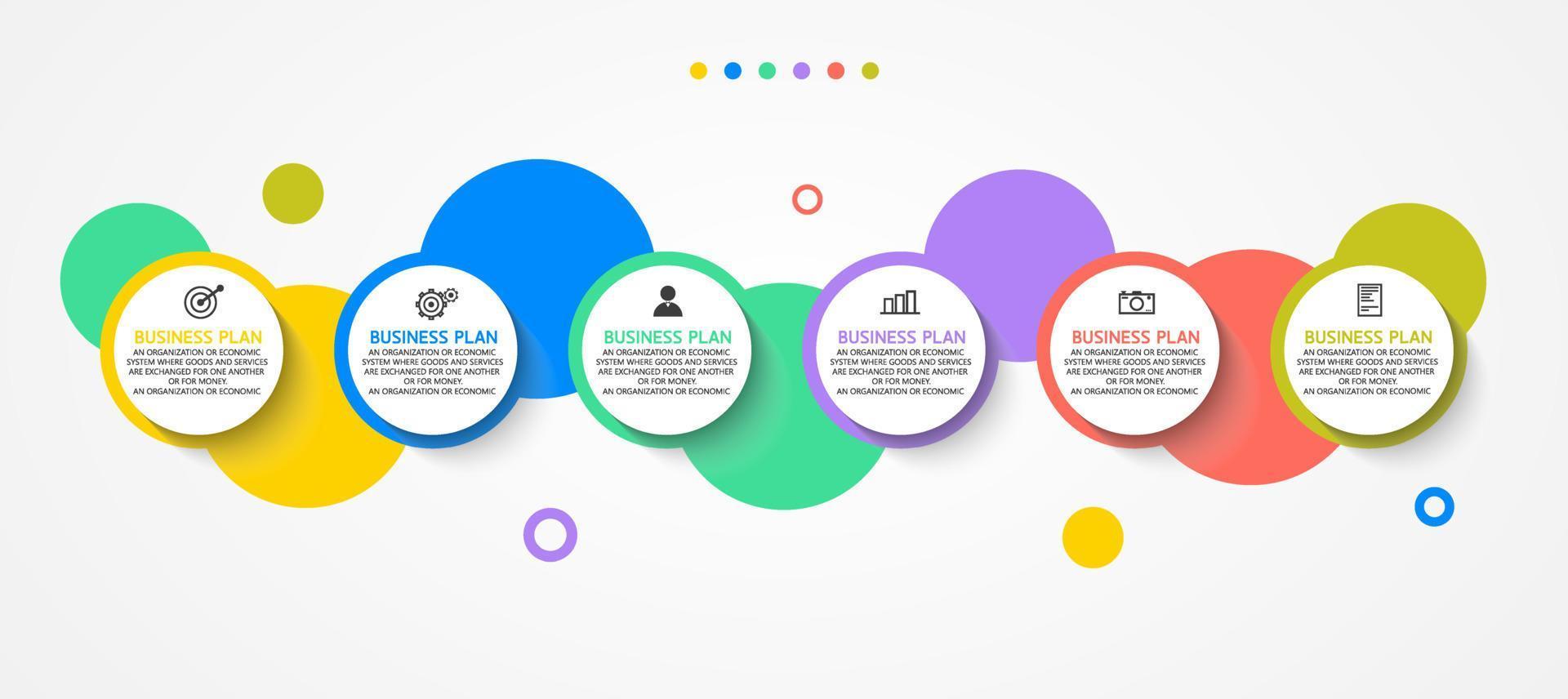 BUSINESS PLAN
AN ORGANIZATION OR ECONOMIC SYSTEM WHERE GOODS AND SERVICES ARE EXCHANGED FOR ONE ANOTHER OR FOR MONEY. AN ORGANIZATION OR ECONOMIC

BUSINESS PLAN
AN ORGANIZATION OR ECONOMIC SYSTEM WHERE GOODS AND SERVICES ARE EXCHANGED FOR ONE ANOTHER OR FOR MONEY. AN ORGANIZATION OR ECONOMIC

BUSINESS PLAN
AN ORGANIZATION OR ECONOMIC SYSTEM WHERE GOODS AND SERVICES ARE EXCHANGED FOR ONE ANOTHER OR FOR MONEY. AN ORGANIZATION OR ECONOMIC

BUSINESS PLAN
AN ORGANIZATION OR ECONOMIC SYSTEM WHERE GOODS AND SERVICES ARE EXCHANGED FOR ONE ANOTHER OR FOR MONEY. AN ORGANIZATION OR ECONOMIC

BUSINESS PLAN
AN ORGANIZATION OR ECONOMIC SYSTEM WHERE GOODS AND SERVICES ARE EXCHANGED FOR ONE ANOTHER OR FOR MONEY. AN ORGANIZATION OR ECONOMIC

BUSINESS PLAN
AN ORGANIZATION OR ECONOMIC SYSTEM WHERE GOODS AND SERVICES ARE EXCHANGED FOR ONE ANOTHER OR FOR MONEY. AN ORGANIZATION OR ECONOMIC