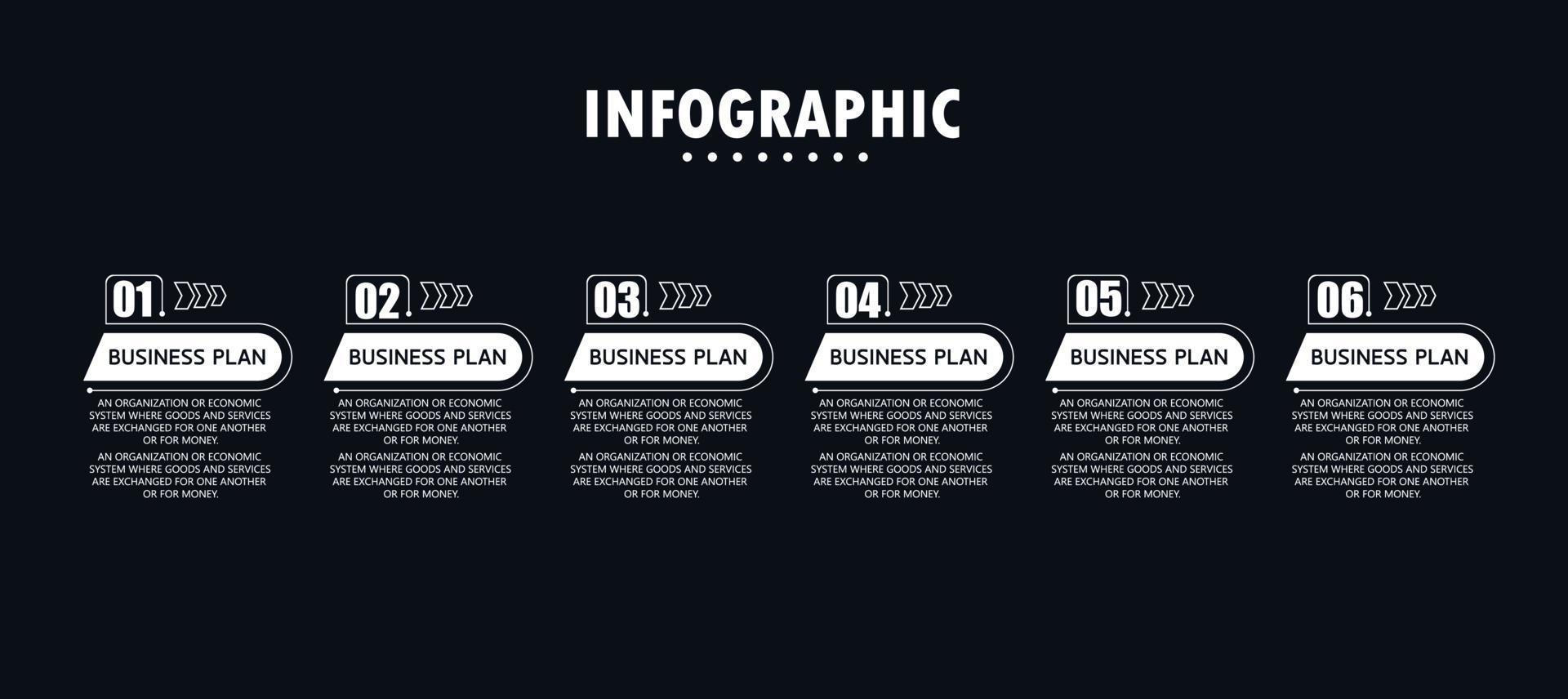 INFOGRAPHIC

01

BUSINESS PLAN

AN ORGANIZATION OR ECONOMIC SYSTEM WHERE GOODS AND SERVICES ARE EXCHANGED FOR ONE ANOTHER OR FOR MONEY.

AN ORGANIZATION OR ECONOMIC SYSTEM WHERE GOODS AND SERVICES ARE EXCHANGED FOR ONE ANOTHER OR FOR MONEY.

02

BUSINESS PLAN

AN ORGANIZATION OR ECONOMIC SYSTEM WHERE GOODS AND SERVICES ARE EXCHANGED FOR ONE ANOTHER OR FOR MONEY.

AN ORGANIZATION OR ECONOMIC SYSTEM WHERE GOODS AND SERVICES ARE EXCHANGED FOR ONE ANOTHER OR FOR MONEY.

03

BUSINESS PLAN

AN ORGANIZATION OR ECONOMIC SYSTEM WHERE GOODS AND SERVICES ARE EXCHANGED FOR ONE ANOTHER OR FOR MONEY.

AN ORGANIZATION OR ECONOMIC SYSTEM WHERE GOODS AND SERVICES ARE EXCHANGED FOR ONE ANOTHER OR FOR MONEY.

04

BUSINESS PLAN

AN ORGANIZATION OR ECONOMIC SYSTEM WHERE GOODS AND SERVICES ARE EXCHANGED FOR ONE ANOTHER OR FOR MONEY.

AN ORGANIZATION OR ECONOMIC SYSTEM WHERE GOODS AND SERVICES ARE EXCHANGED FOR ONE ANOTHER OR FOR MONEY.

05

BUSINESS PLAN

AN ORGANIZATION OR ECONOMIC SYSTEM WHERE GOODS AND SERVICES ARE EXCHANGED FOR ONE ANOTHER OR FOR MONEY.

AN ORGANIZATION OR ECONOMIC SYSTEM WHERE GOODS AND SERVICES ARE EXCHANGED FOR ONE ANOTHER OR FOR MONEY.

06

BUSINESS PLAN

AN ORGANIZATION OR ECONOMIC SYSTEM WHERE GOODS AND SERVICES ARE EXCHANGED FOR ONE ANOTHER OR FOR MONEY.

AN ORGANIZATION OR ECONOMIC SYSTEM WHERE GOODS AND SERVICES ARE EXCHANGED FOR ONE ANOTHER OR FOR MONEY.