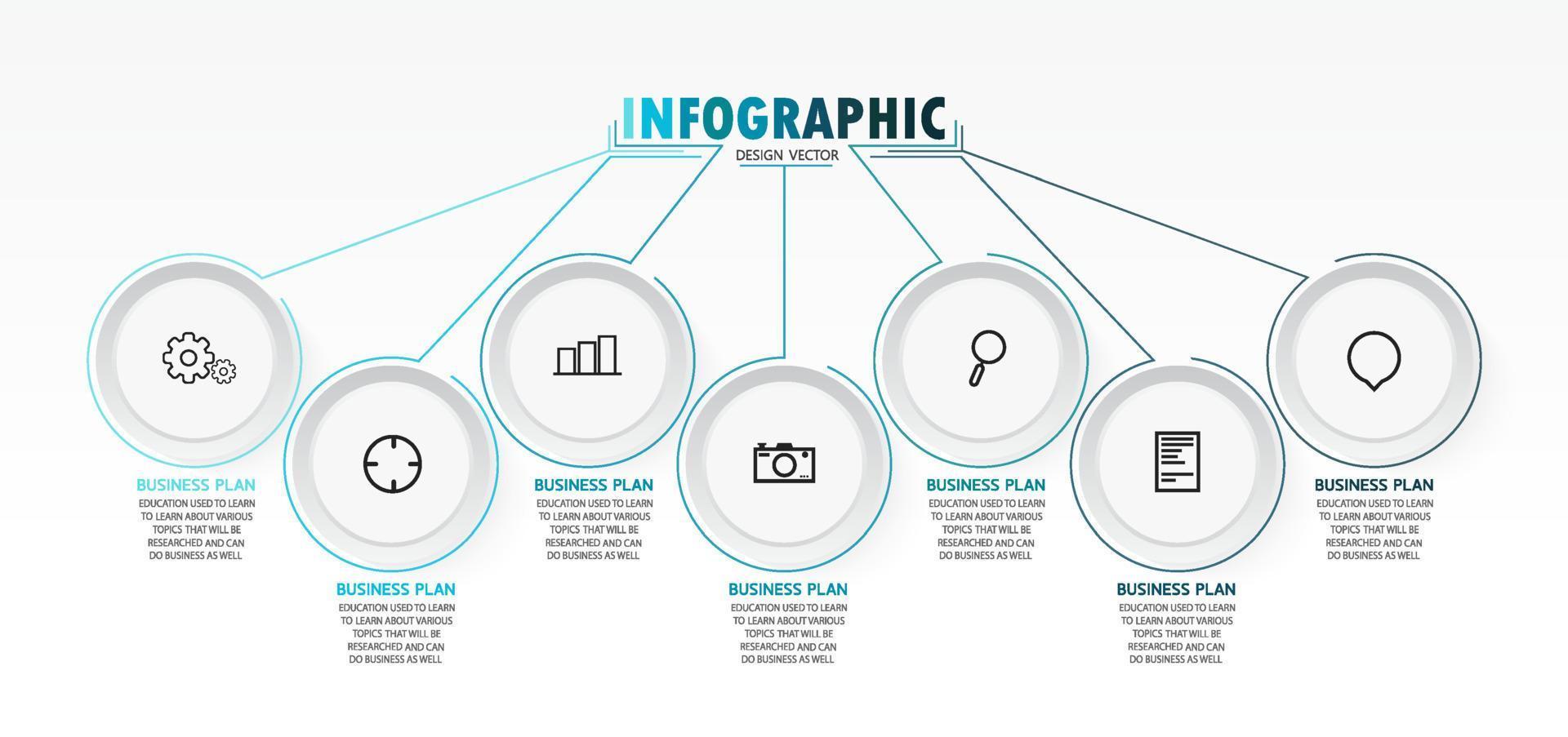 INFOGRAPHIC
DESIGN VECTOR

BUSINESS PLAN
EDUCATION USED TO LEARN TO LEARN ABOUT VARIOUS TOPICS THAT WILL BE RESEARCHED AND CAN DO BUSINESS AS WELL

BUSINESS PLAN
EDUCATION USED TO LEARN TO LEARN ABOUT VARIOUS TOPICS THAT WILL BE RESEARCHED AND CAN DO BUSINESS AS WELL

BUSINESS PLAN
EDUCATION USED TO LEARN TO LEARN ABOUT VARIOUS TOPICS THAT WILL BE RESEARCHED AND CAN DO BUSINESS AS WELL

BUSINESS PLAN
EDUCATION USED TO LEARN TO LEARN ABOUT VARIOUS TOPICS THAT WILL BE RESEARCHED AND CAN DO BUSINESS AS WELL

BUSINESS PLAN
EDUCATION USED TO LEARN TO LEARN ABOUT VARIOUS TOPICS THAT WILL BE RESEARCHED AND CAN DO BUSINESS AS WELL

BUSINESS PLAN
EDUCATION USED TO LEARN TO LEARN ABOUT VARIOUS TOPICS THAT WILL BE RESEARCHED AND CAN DO BUSINESS AS WELL

BUSINESS PLAN
EDUCATION USED TO LEARN TO LEARN ABOUT VARIOUS TOPICS THAT WILL BE RESEARCHED AND CAN DO BUSINESS AS WELL