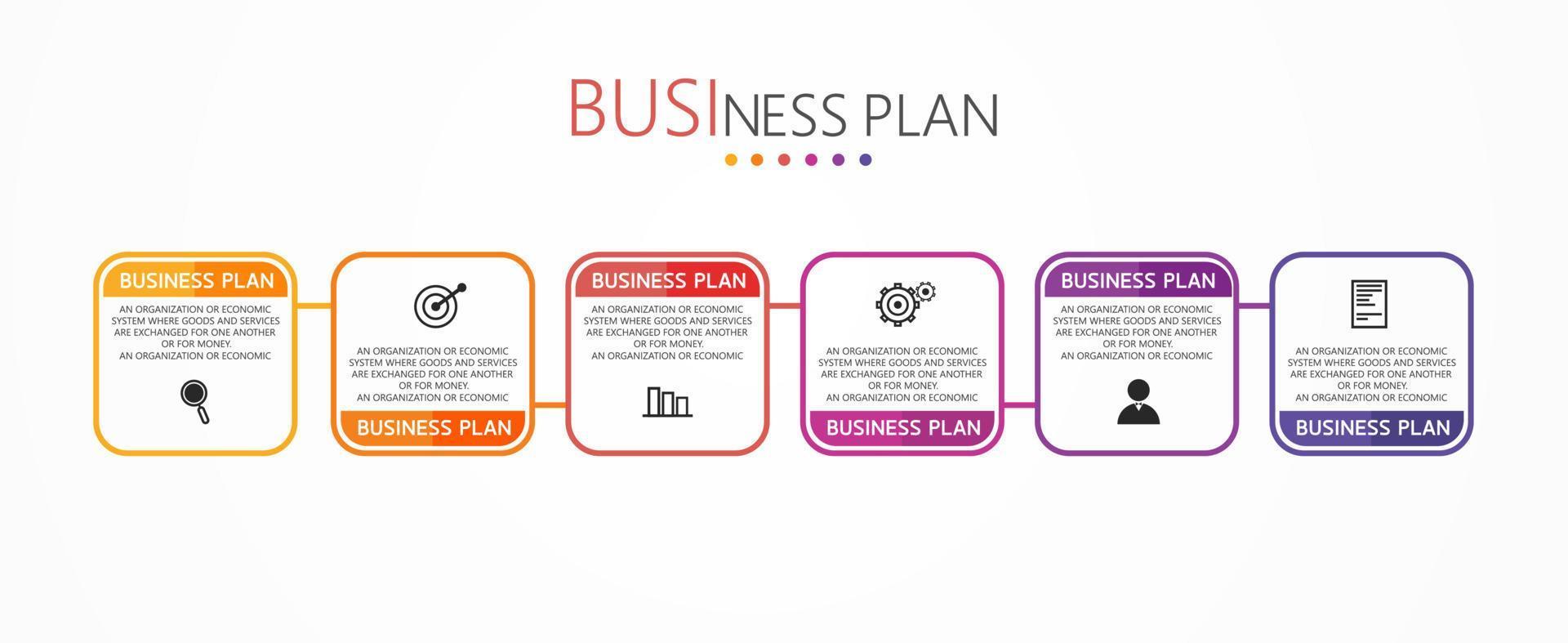 BUSINESS PLAN

BUSINESS PLAN
AN ORGANIZATION OR ECONOMIC SYSTEM WHERE GOODS AND SERVICES ARE EXCHANGED FOR ONE ANOTHER OR FOR MONEY.
AN ORGANIZATION OR ECONOMIC

AN ORGANIZATION OR ECONOMIC SYSTEM WHERE GOODS AND SERVICES ARE EXCHANGED FOR ONE ANOTHER OR FOR MONEY.
AN ORGANIZATION OR ECONOMIC
BUSINESS PLAN

BUSINESS PLAN
AN ORGANIZATION OR ECONOMIC SYSTEM WHERE GOODS AND SERVICES ARE EXCHANGED FOR ONE ANOTHER OR FOR MONEY.
AN ORGANIZATION OR ECONOMIC

AN ORGANIZATION OR ECONOMIC SYSTEM WHERE GOODS AND SERVICES ARE EXCHANGED FOR ONE ANOTHER OR FOR MONEY.
AN ORGANIZATION OR ECONOMIC
BUSINESS PLAN

BUSINESS PLAN
AN ORGANIZATION OR ECONOMIC SYSTEM WHERE GOODS AND SERVICES ARE EXCHANGED FOR ONE ANOTHER OR FOR MONEY.
AN ORGANIZATION OR ECONOMIC

AN ORGANIZATION OR ECONOMIC SYSTEM WHERE GOODS AND SERVICES ARE EXCHANGED FOR ONE ANOTHER OR FOR MONEY.
AN ORGANIZATION OR ECONOMIC
BUSINESS PLAN