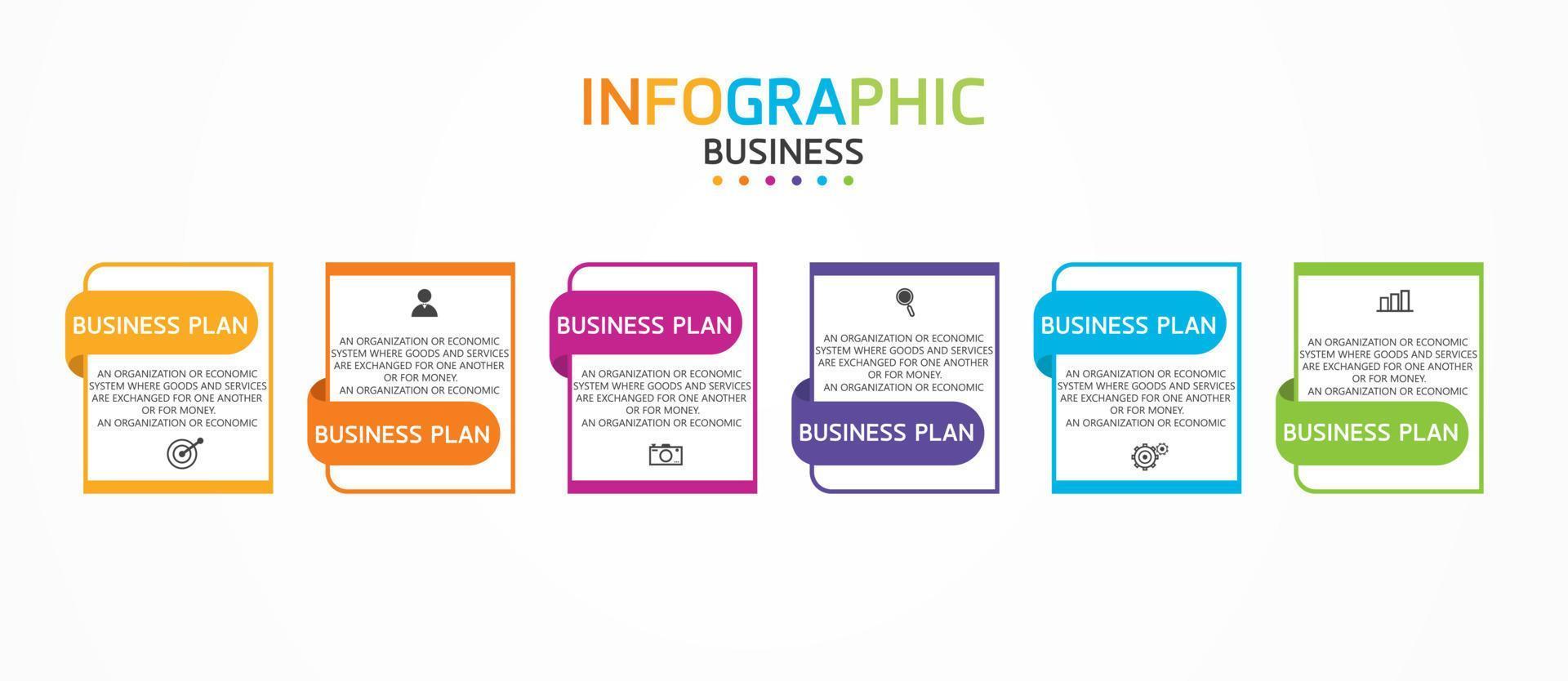 INFOGRAPHIC
BUSINESS

BUSINESS PLAN

AN ORGANIZATION OR ECONOMIC SYSTEM WHERE GOODS AND SERVICES ARE EXCHANGED FOR ONE ANOTHER OR FOR MONEY.
AN ORGANIZATION OR ECONOMIC

AN ORGANIZATION OR ECONOMIC SYSTEM WHERE GOODS AND SERVICES ARE EXCHANGED FOR ONE ANOTHER OR FOR MONEY.
AN ORGANIZATION OR ECONOMIC

BUSINESS PLAN

BUSINESS PLAN

AN ORGANIZATION OR ECONOMIC SYSTEM WHERE GOODS AND SERVICES ARE EXCHANGED FOR ONE ANOTHER OR FOR MONEY.
AN ORGANIZATION OR ECONOMIC

AN ORGANIZATION OR ECONOMIC SYSTEM WHERE GOODS AND SERVICES ARE EXCHANGED FOR ONE ANOTHER OR FOR MONEY.
AN ORGANIZATION OR ECONOMIC

BUSINESS PLAN

BUSINESS PLAN

AN ORGANIZATION OR ECONOMIC SYSTEM WHERE GOODS AND SERVICES ARE EXCHANGED FOR ONE ANOTHER OR FOR MONEY.
AN ORGANIZATION OR ECONOMIC

AN ORGANIZATION OR ECONOMIC SYSTEM WHERE GOODS AND SERVICES ARE EXCHANGED FOR ONE ANOTHER OR FOR MONEY.
AN ORGANIZATION OR ECONOMIC

BUSINESS PLAN