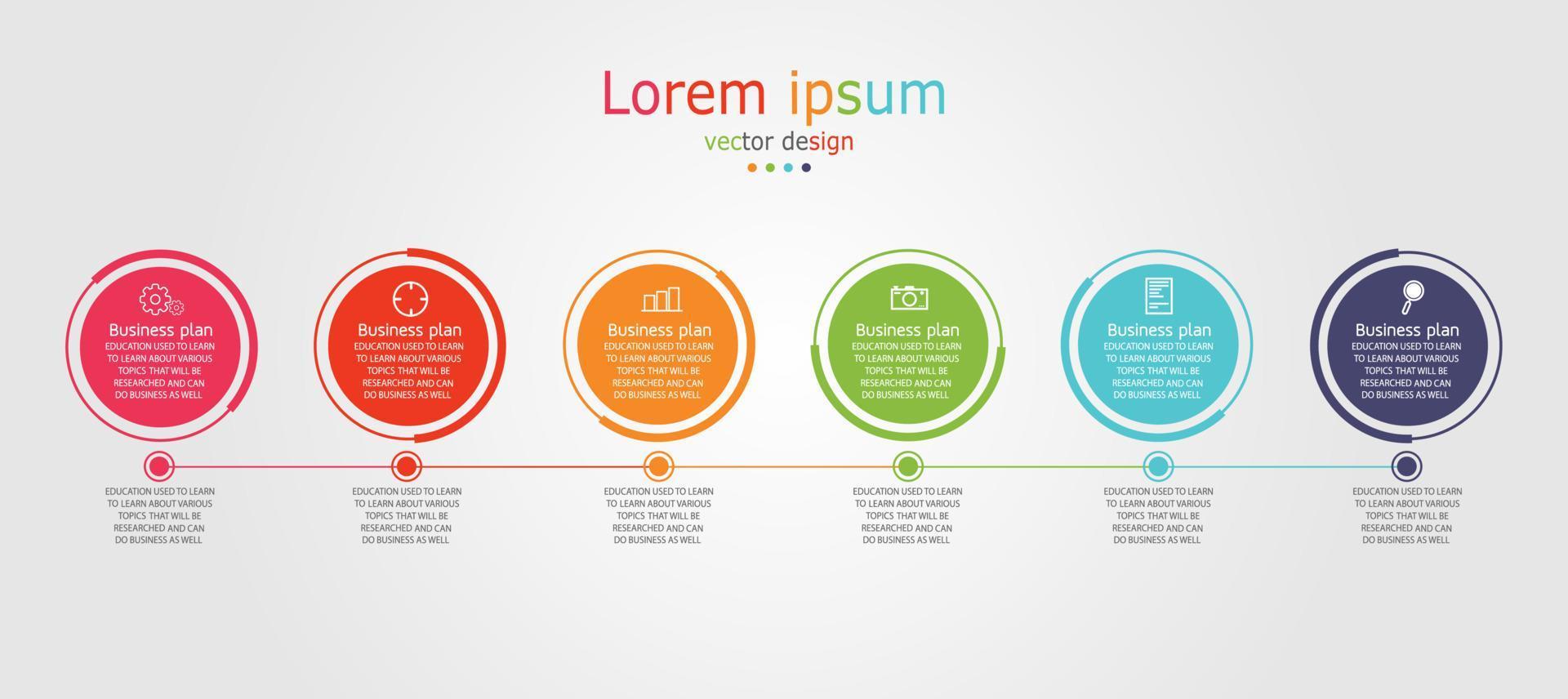 Lorem ipsum
vector design

Business plan
EDUCATION USED TO LEARN TO LEARN ABOUT VARIOUS TOPICS THAT WILL BE RESEARCHED AND CAN DO BUSINESS AS WELL

Business plan
EDUCATION USED TO LEARN TO LEARN ABOUT VARIOUS TOPICS THAT WILL BE RESEARCHED AND CAN DO BUSINESS AS WELL

Business plan
EDUCATION USED TO LEARN TO LEARN ABOUT VARIOUS TOPICS THAT WILL BE RESEARCHED AND CAN DO BUSINESS AS WELL

Business plan
EDUCATION USED TO LEARN TO LEARN ABOUT VARIOUS TOPICS THAT WILL BE RESEARCHED AND CAN DO BUSINESS AS WELL

Business plan
EDUCATION USED TO LEARN TO LEARN ABOUT VARIOUS TOPICS THAT WILL BE RESEARCHED AND CAN DO BUSINESS AS WELL

Business plan
EDUCATION USED TO LEARN TO LEARN ABOUT VARIOUS TOPICS THAT WILL BE RESEARCHED AND CAN DO BUSINESS AS WELL

EDUCATION USED TO LEARN TO LEARN ABOUT VARIOUS TOPICS THAT WILL BE RESEARCHED AND CAN DO BUSINESS AS WELL

EDUCATION USED TO LEARN TO LEARN ABOUT VARIOUS TOPICS THAT WILL BE RESEARCHED AND CAN DO BUSINESS AS WELL

EDUCATION USED TO LEARN TO LEARN ABOUT VARIOUS TOPICS THAT WILL BE RESEARCHED AND CAN DO BUSINESS AS WELL

EDUCATION USED TO LEARN TO LEARN ABOUT VARIOUS TOPICS THAT WILL BE RESEARCHED AND CAN DO BUSINESS AS WELL

EDUCATION USED TO LEARN TO LEARN ABOUT VARIOUS TOPICS THAT WILL BE RESEARCHED AND CAN DO BUSINESS AS WELL

EDUCATION USED TO LEARN TO LEARN ABOUT VARIOUS TOPICS THAT WILL BE RESEARCHED AND CAN DO BUSINESS AS WELL