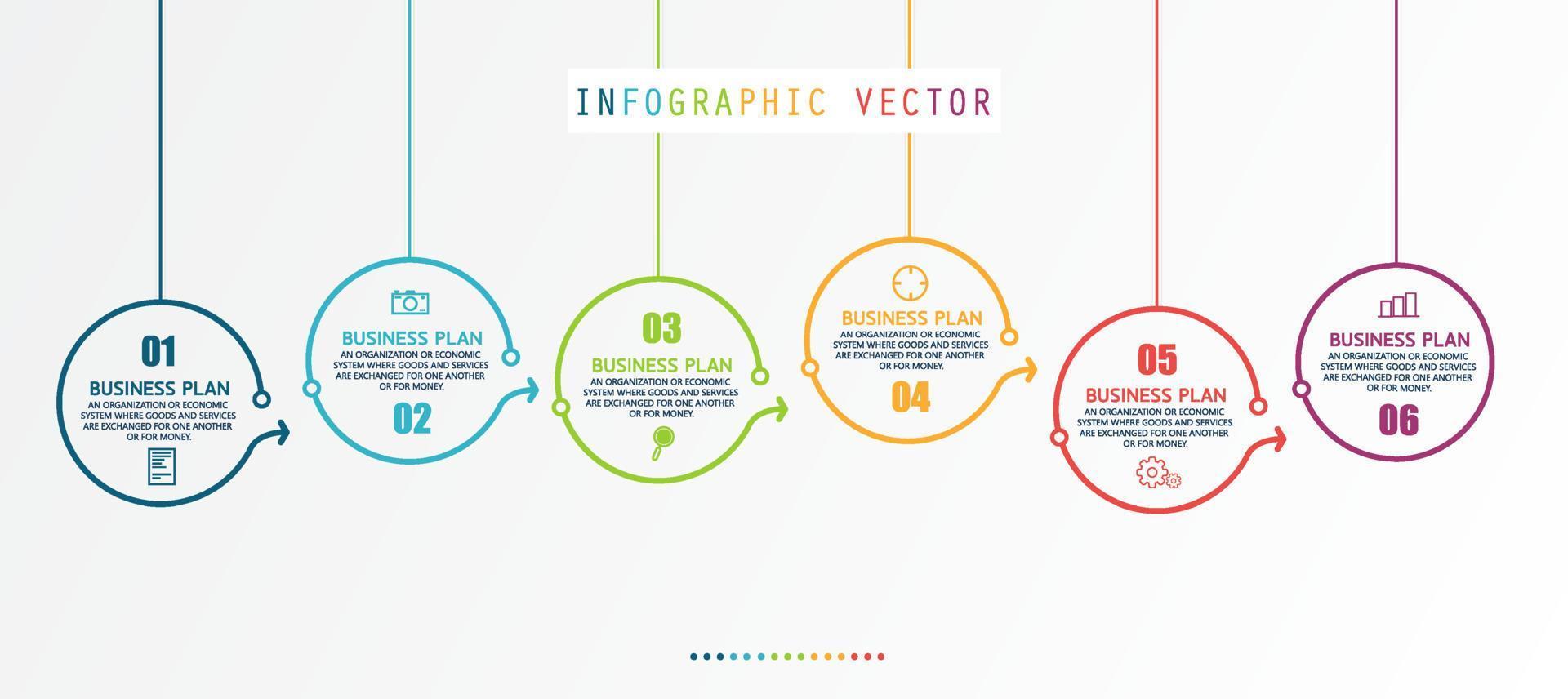 INFOGRAPHIC VECTOR

01
BUSINESS PLAN
AN ORGANIZATION OR ECONOMIC SYSTEM WHERE GOODS AND SERVICES ARE EXCHANGED FOR ONE ANOTHER OR FOR MONEY.

BUSINESS PLAN
AN ORGANIZATION OR ECONOMIC SYSTEM WHERE GOODS AND SERVICES ARE EXCHANGED FOR ONE ANOTHER OR FOR MONEY.
02

03
BUSINESS PLAN
AN ORGANIZATION OR ECONOMIC SYSTEM WHERE GOODS AND SERVICES ARE EXCHANGED FOR ONE ANOTHER OR FOR MONEY.

BUSINESS PLAN
AN ORGANIZATION OR ECONOMIC SYSTEM WHERE GOODS AND SERVICES ARE EXCHANGED FOR ONE ANOTHER OR FOR MONEY.
04

05
BUSINESS PLAN
AN ORGANIZATION OR ECONOMIC SYSTEM WHERE GOODS AND SERVICES ARE EXCHANGED FOR ONE ANOTHER OR FOR MONEY.

BUSINESS PLAN
AN ORGANIZATION OR ECONOMIC SYSTEM WHERE GOODS AND SERVICES ARE EXCHANGED FOR ONE ANOTHER OR FOR MONEY.
06