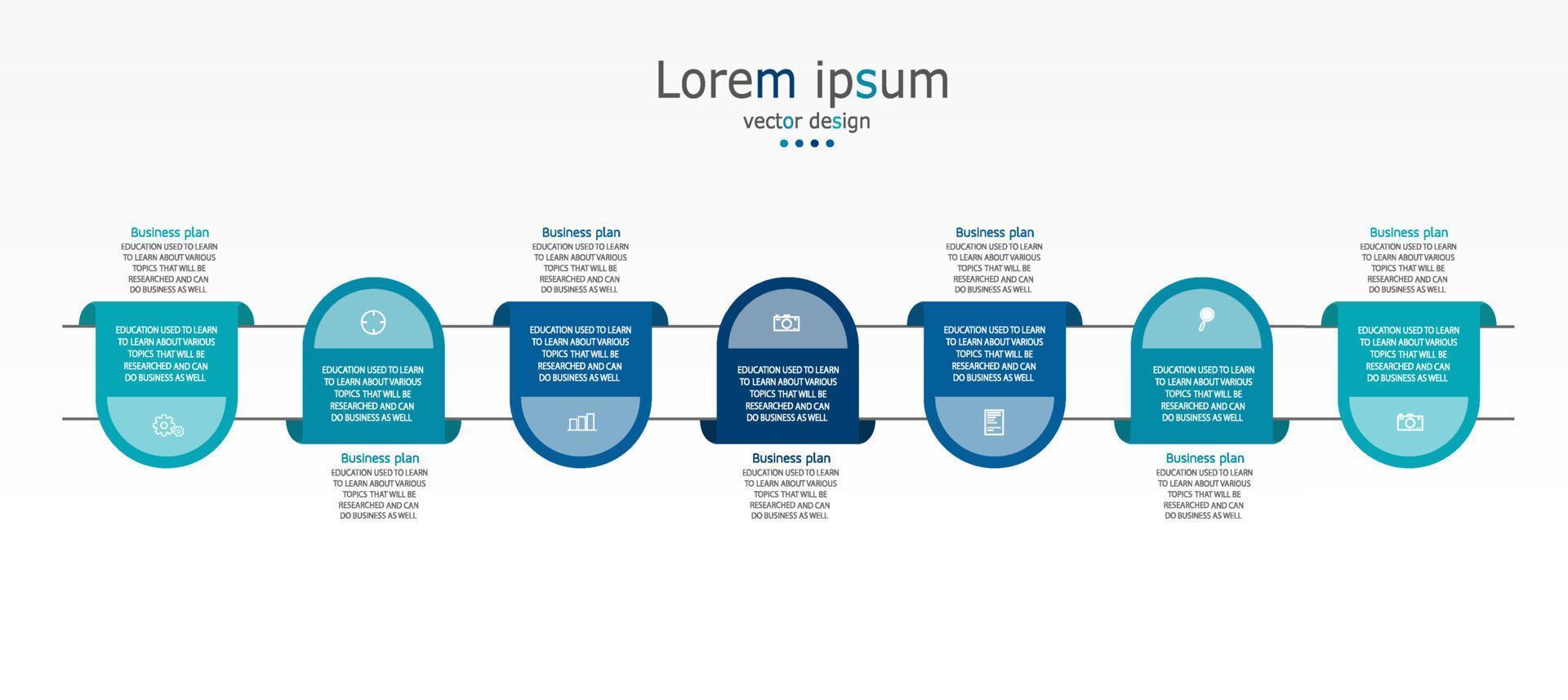 Lorem ipsum
vector design

Business plan
EDUCATION USED TO LEARN TO LEARN ABOUT VARIOUS TOPICS THAT WILL BE RESEARCHED AND CAN DO BUSINESS AS WELL

EDUCATION USED TO LEARN TO LEARN ABOUT VARIOUS TOPICS THAT WILL BE RESEARCHED AND CAN DO BUSINESS AS WELL

EDUCATION USED TO LEARN TO LEARN ABOUT VARIOUS TOPICS THAT WILL BE RESEARCHED AND CAN DO BUSINESS AS WELL

Business plan
EDUCATION USED TO LEARN TO LEARN ABOUT VARIOUS TOPICS THAT WILL BE RESEARCHED AND CAN DO BUSINESS AS WELL

Business plan
EDUCATION USED TO LEARN TO LEARN ABOUT VARIOUS TOPICS THAT WILL BE RESEARCHED AND CAN DO BUSINESS AS WELL

EDUCATION USED TO LEARN TO LEARN ABOUT VARIOUS TOPICS THAT WILL BE RESEARCHED AND CAN DO BUSINESS AS WELL

EDUCATION USED TO LEARN TO LEARN ABOUT VARIOUS TOPICS THAT WILL BE RESEARCHED AND CAN DO BUSINESS AS WELL

Business plan
EDUCATION USED TO LEARN TO LEARN ABOUT VARIOUS TOPICS THAT WILL BE RESEARCHED AND CAN DO BUSINESS AS WELL

Business plan
EDUCATION USED TO LEARN TO LEARN ABOUT VARIOUS TOPICS THAT WILL BE RESEARCHED AND CAN DO BUSINESS AS WELL

EDUCATION USED TO LEARN TO LEARN ABOUT VARIOUS TOPICS THAT WILL BE RESEARCHED AND CAN DO BUSINESS AS WELL

EDUCATION USED TO LEARN TO LEARN ABOUT VARIOUS TOPICS THAT WILL BE RESEARCHED AND CAN DO BUSINESS AS WELL

Business plan
EDUCATION USED TO LEARN TO LEARN ABOUT VARIOUS TOPICS THAT WILL BE RESEARCHED AND CAN DO BUSINESS AS WELL

Business plan
EDUCATION USED TO LEARN TO LEARN ABOUT VARIOUS TOPICS THAT WILL BE RESEARCHED AND CAN DO BUSINESS AS WELL

EDUCATION USED TO LEARN TO LEARN ABOUT VARIOUS TOPICS THAT WILL BE RESEARCHED AND CAN DO BUSINESS AS WELL