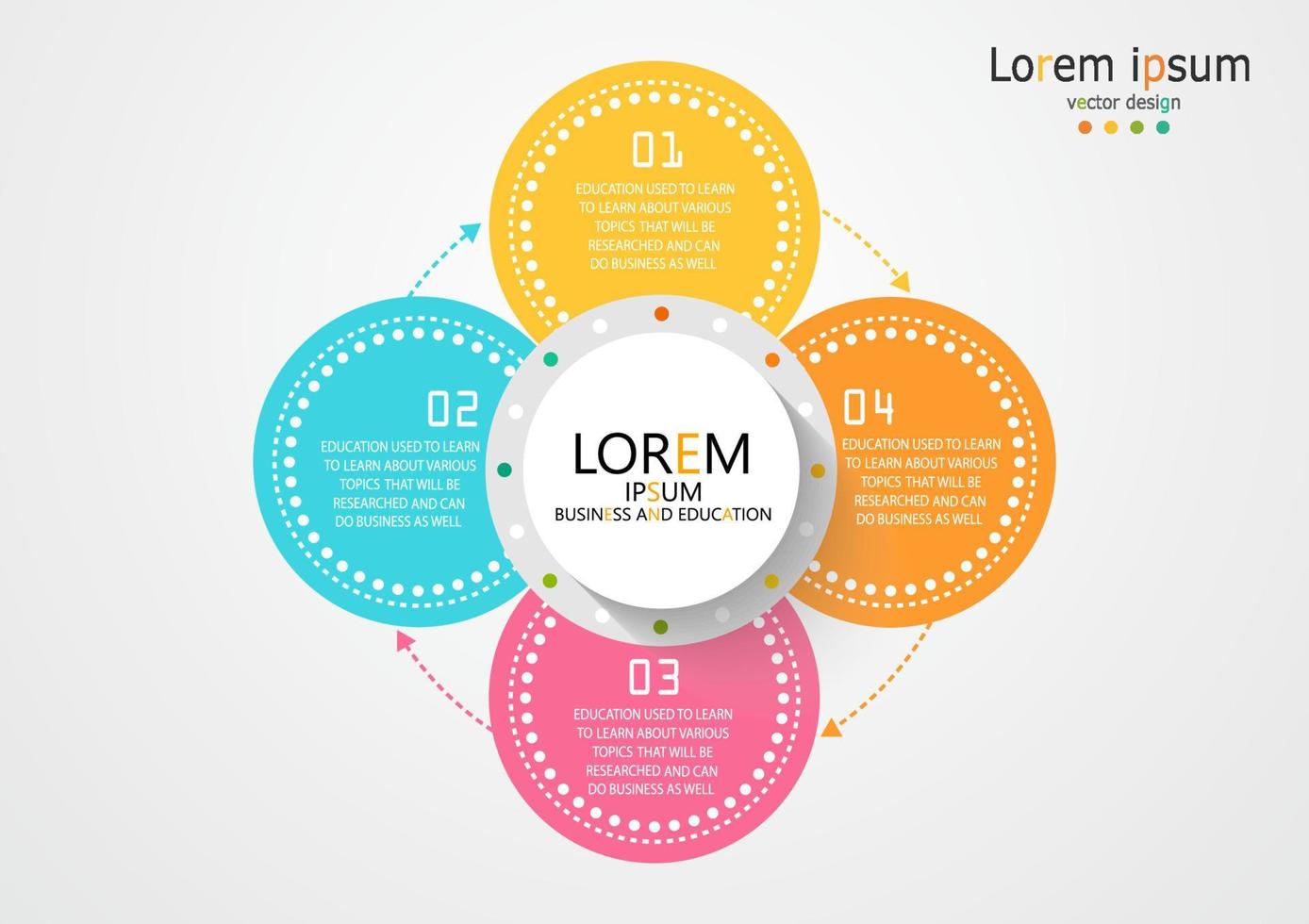 Lorem ipsum
vector design

01
EDUCATION USED TO LEARN TO LEARN ABOUT VARIOUS TOPICS THAT WILL BE RESEARCHED AND CAN DO BUSINESS AS WELL

02
EDUCATION USED TO LEARN TO LEARN ABOUT VARIOUS TOPICS THAT WILL BE RESEARCHED AND CAN DO BUSINESS AS WELL

LOREM
IPSUM
BUSINESS AND EDUCATION

04
EDUCATION USED TO LEARN TO LEARN ABOUT VARIOUS TOPICS THAT WILL BE RESEARCHED AND CAN DO BUSINESS AS WELL

03
EDUCATION USED TO LEARN TO LEARN ABOUT VARIOUS TOPICS THAT WILL BE RESEARCHED AND CAN DO BUSINESS AS WELL