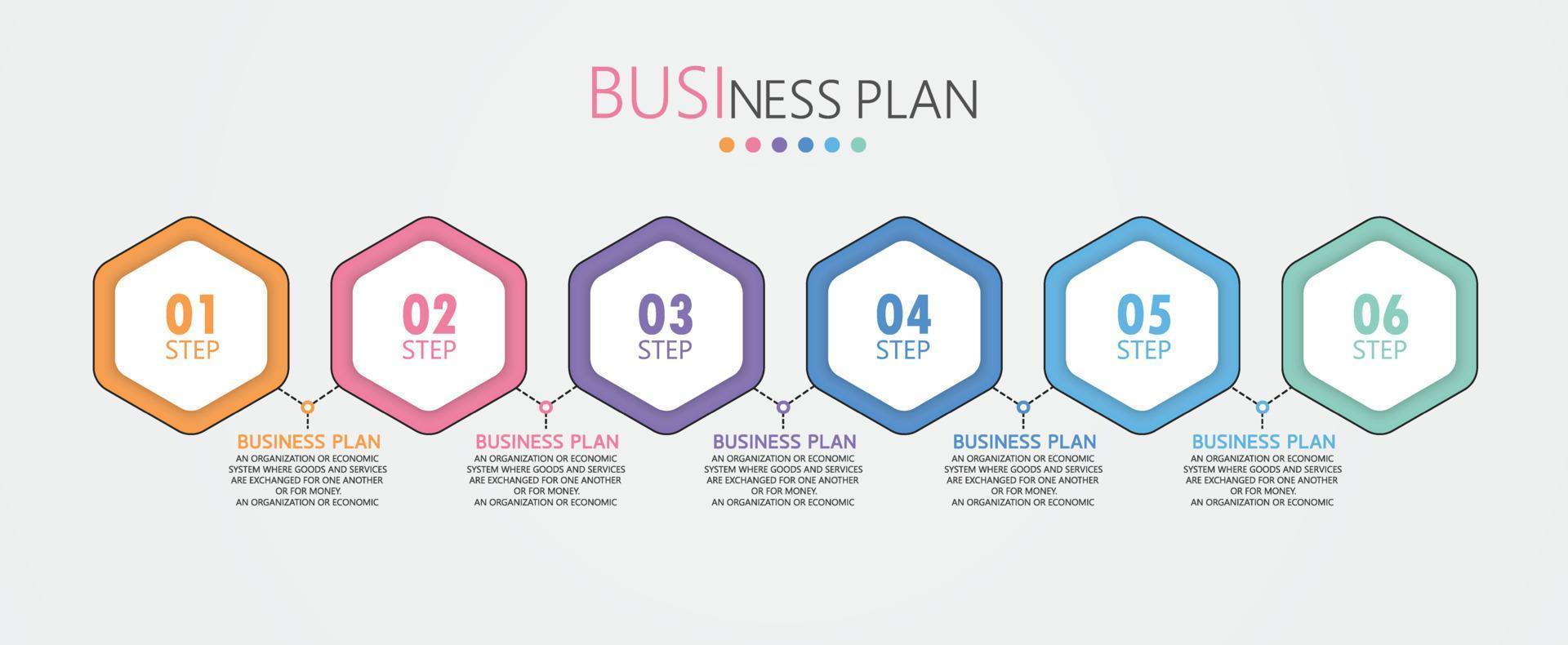 BUSINESS PLAN

01
STEP

02
STEP

03
STEP

04
STEP

05
STEP

06
STEP

BUSINESS PLAN
AN ORGANIZATION OR ECONOMIC SYSTEM WHERE GOODS AND SERVICES ARE EXCHANGED FOR ONE ANOTHER OR FOR MONEY.
AN ORGANIZATION OR ECONOMIC

BUSINESS PLAN
AN ORGANIZATION OR ECONOMIC SYSTEM WHERE GOODS AND SERVICES ARE EXCHANGED FOR ONE ANOTHER OR FOR MONEY.
AN ORGANIZATION OR ECONOMIC

BUSINESS PLAN
AN ORGANIZATION OR ECONOMIC SYSTEM WHERE GOODS AND SERVICES ARE EXCHANGED FOR ONE ANOTHER OR FOR MONEY.
AN ORGANIZATION OR ECONOMIC

BUSINESS PLAN
AN ORGANIZATION OR ECONOMIC SYSTEM WHERE GOODS AND SERVICES ARE EXCHANGED FOR ONE ANOTHER OR FOR MONEY.
AN ORGANIZATION OR ECONOMIC

BUSINESS PLAN
AN ORGANIZATION OR ECONOMIC SYSTEM WHERE GOODS AND SERVICES ARE EXCHANGED FOR ONE ANOTHER OR FOR MONEY.
AN ORGANIZATION OR ECONOMIC