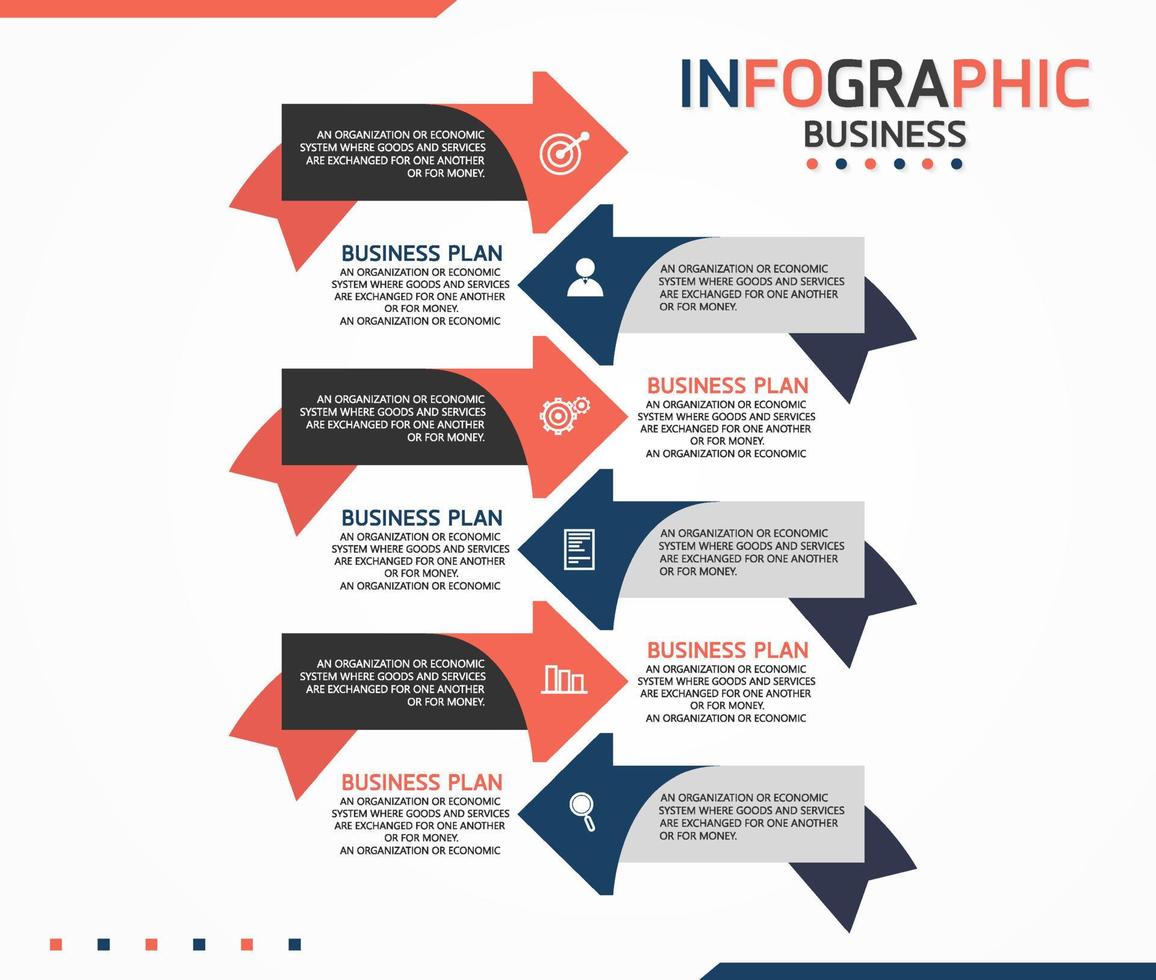 INFOGRAPHIC
BUSINESS

AN ORGANIZATION OR ECONOMIC SYSTEM WHERE GOODS AND SERVICES ARE EXCHANGED FOR ONE ANOTHER OR FOR MONEY.

BUSINESS PLAN
AN ORGANIZATION OR ECONOMIC SYSTEM WHERE GOODS AND SERVICES ARE EXCHANGED FOR ONE ANOTHER OR FOR MONEY.
AN ORGANIZATION OR ECONOMIC

AN ORGANIZATION OR ECONOMIC SYSTEM WHERE GOODS AND SERVICES ARE EXCHANGED FOR ONE ANOTHER OR FOR MONEY.

AN ORGANIZATION OR ECONOMIC SYSTEM WHERE GOODS AND SERVICES ARE EXCHANGED FOR ONE ANOTHER OR FOR MONEY.

BUSINESS PLAN
AN ORGANIZATION OR ECONOMIC SYSTEM WHERE GOODS AND SERVICES ARE EXCHANGED FOR ONE ANOTHER OR FOR MONEY.
AN ORGANIZATION OR ECONOMIC

BUSINESS PLAN
AN ORGANIZATION OR ECONOMIC SYSTEM WHERE GOODS AND SERVICES ARE EXCHANGED FOR ONE ANOTHER OR FOR MONEY.
AN ORGANIZATION OR ECONOMIC

AN ORGANIZATION OR ECONOMIC SYSTEM WHERE GOODS AND SERVICES ARE EXCHANGED FOR ONE ANOTHER OR FOR MONEY.

AN ORGANIZATION OR ECONOMIC SYSTEM WHERE GOODS AND SERVICES ARE EXCHANGED FOR ONE ANOTHER OR FOR MONEY.

BUSINESS PLAN
AN ORGANIZATION OR ECONOMIC SYSTEM WHERE GOODS AND SERVICES ARE EXCHANGED FOR ONE ANOTHER OR FOR MONEY.
AN ORGANIZATION OR ECONOMIC

BUSINESS PLAN
AN ORGANIZATION OR ECONOMIC SYSTEM WHERE GOODS AND SERVICES ARE EXCHANGED FOR ONE ANOTHER OR FOR MONEY.
AN ORGANIZATION OR ECONOMIC

AN ORGANIZATION OR ECONOMIC SYSTEM WHERE GOODS AND SERVICES ARE EXCHANGED FOR ONE ANOTHER OR FOR MONEY.