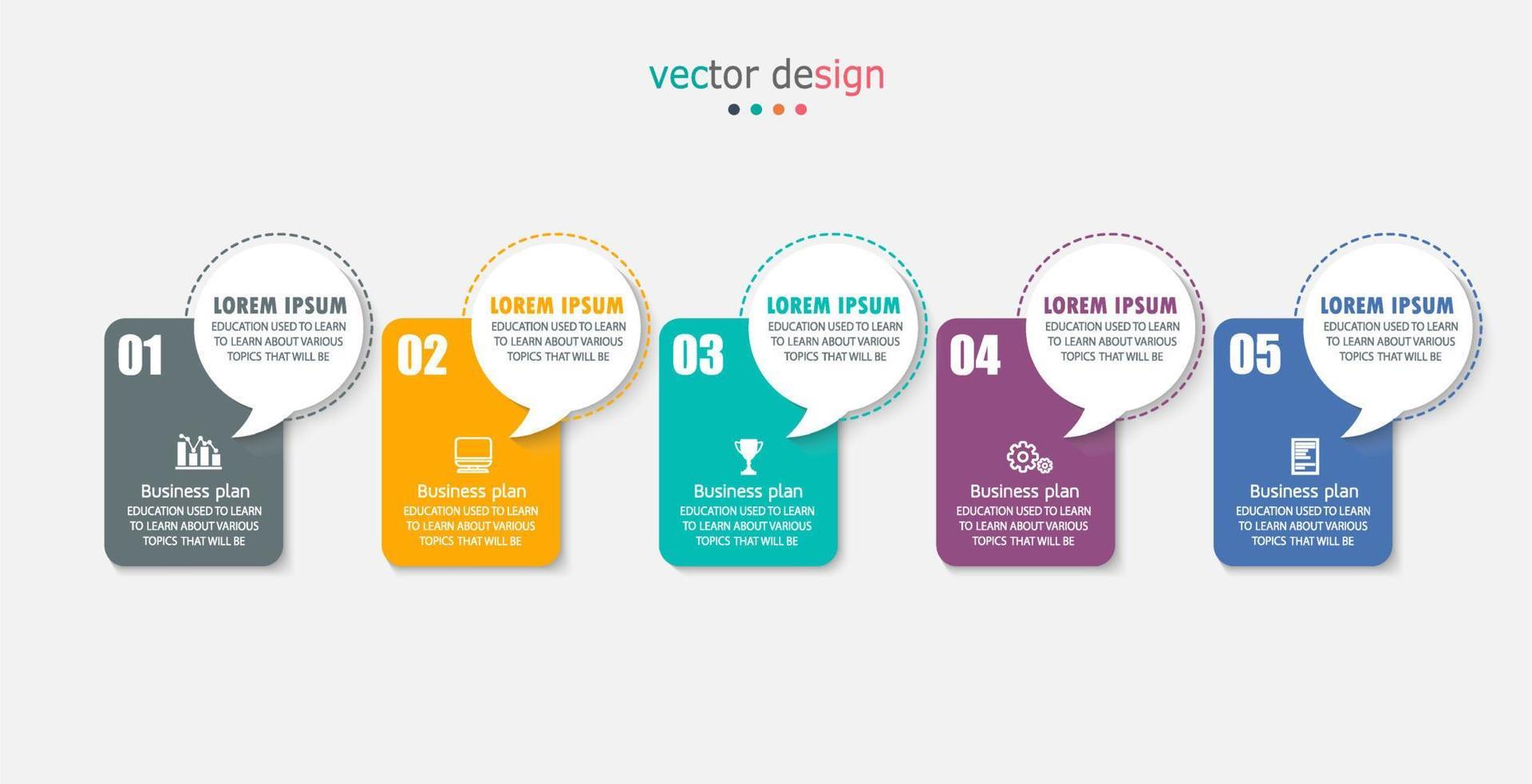 vector design

01

LOREM IPSUM
EDUCATION USED TO LEARN TO LEARN ABOUT VARIOUS TOPICS THAT WILL BE

Business plan
EDUCATION USED TO LEARN TO LEARN ABOUT VARIOUS TOPICS THAT WILL BE

02

LOREM IPSUM
EDUCATION USED TO LEARN TO LEARN ABOUT VARIOUS TOPICS THAT WILL BE

Business plan
EDUCATION USED TO LEARN TO LEARN ABOUT VARIOUS TOPICS THAT WILL BE

03

LOREM IPSUM
EDUCATION USED TO LEARN TO LEARN ABOUT VARIOUS TOPICS THAT WILL BE

Business plan
EDUCATION USED TO LEARN TO LEARN ABOUT VARIOUS TOPICS THAT WILL BE

04

LOREM IPSUM
EDUCATION USED TO LEARN TO LEARN ABOUT VARIOUS TOPICS THAT WILL BE

Business plan
EDUCATION USED TO LEARN TO LEARN ABOUT VARIOUS TOPICS THAT WILL BE

05

LOREM IPSUM
EDUCATION USED TO LEARN TO LEARN ABOUT VARIOUS TOPICS THAT WILL BE

Business plan
EDUCATION USED TO LEARN TO LEARN ABOUT VARIOUS TOPICS THAT WILL BE