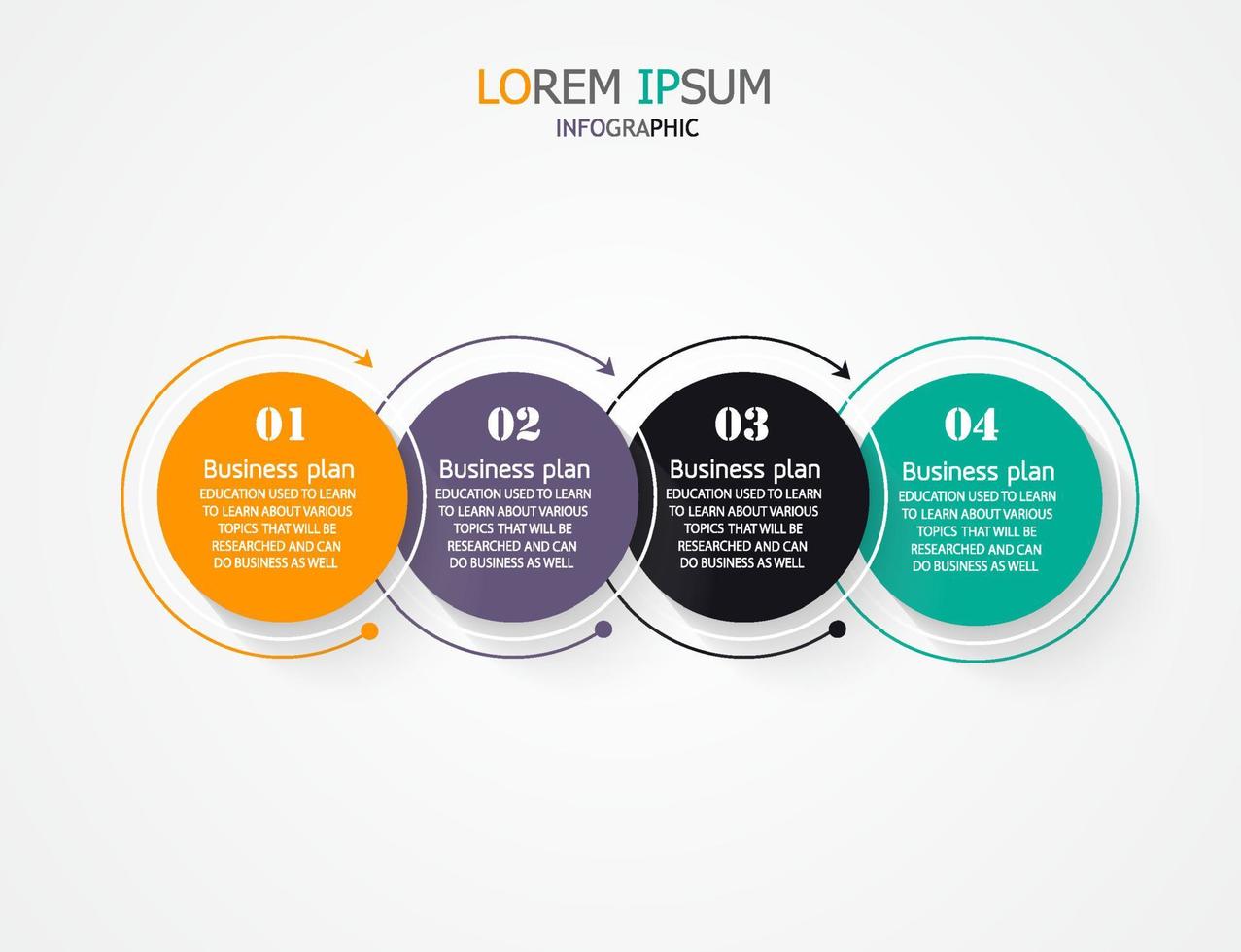 LOREM IPSUM
INFOGRAPHIC

01
Business plan
EDUCATION USED TO LEARN TO LEARN ABOUT VARIOUS TOPICS THAT WILL BE RESEARCHED AND CAN DO BUSINESS AS WELL

02
Business plan
EDUCATION USED TO LEARN TO LEARN ABOUT VARIOUS TOPICS THAT WILL BE RESEARCHED AND CAN DO BUSINESS AS WELL

03
Business plan
EDUCATION USED TO LEARN TO LEARN ABOUT VARIOUS TOPICS THAT WILL BE RESEARCHED AND CAN DO BUSINESS AS WELL

04
Business plan
EDUCATION USED TO LEARN TO LEARN ABOUT VARIOUS TOPICS THAT WILL BE RESEARCHED AND CAN DO BUSINESS AS WELL