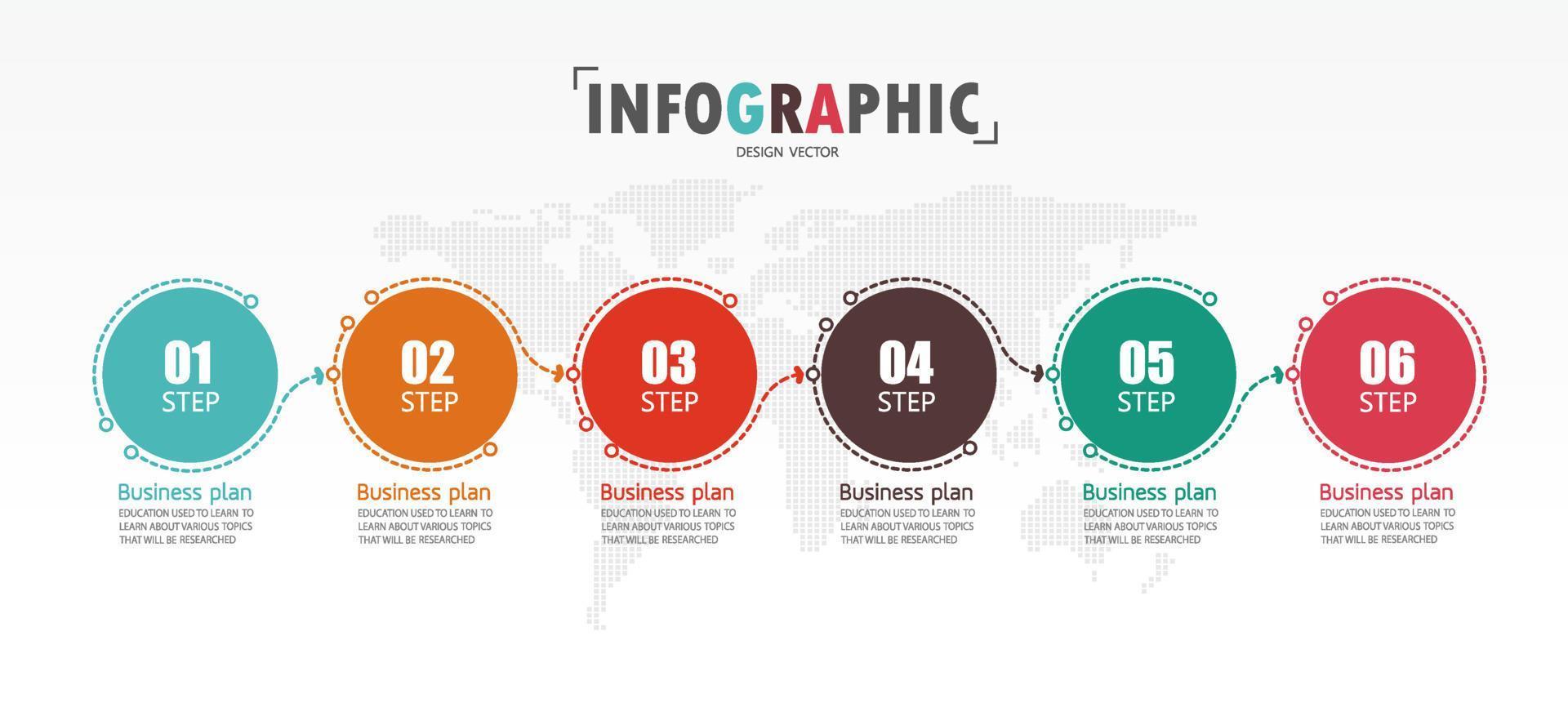 INFOGRAPHIC
DESIGN VECTOR

01
STEP
Business plan
EDUCATION USED TO LEARN TO LEARN ABOUT VARIOUS TOPICS THAT WILL BE RESEARCHED

02
STEP
Business plan
EDUCATION USED TO LEARN TO LEARN ABOUT VARIOUS TOPICS THAT WILL BE RESEARCHED

03
STEP
Business plan
EDUCATION USED TO LEARN TO LEARN ABOUT VARIOUS TOPICS THAT WILL BE RESEARCHED

04
STEP
Business plan
EDUCATION USED TO LEARN TO LEARN ABOUT VARIOUS TOPICS THAT WILL BE RESEARCHED

05
STEP
Business plan
EDUCATION USED TO LEARN TO LEARN ABOUT VARIOUS TOPICS THAT WILL BE RESEARCHED

06
STEP
Business plan
EDUCATION USED TO LEARN TO LEARN ABOUT VARIOUS TOPICS THAT WILL BE RESEARCHED