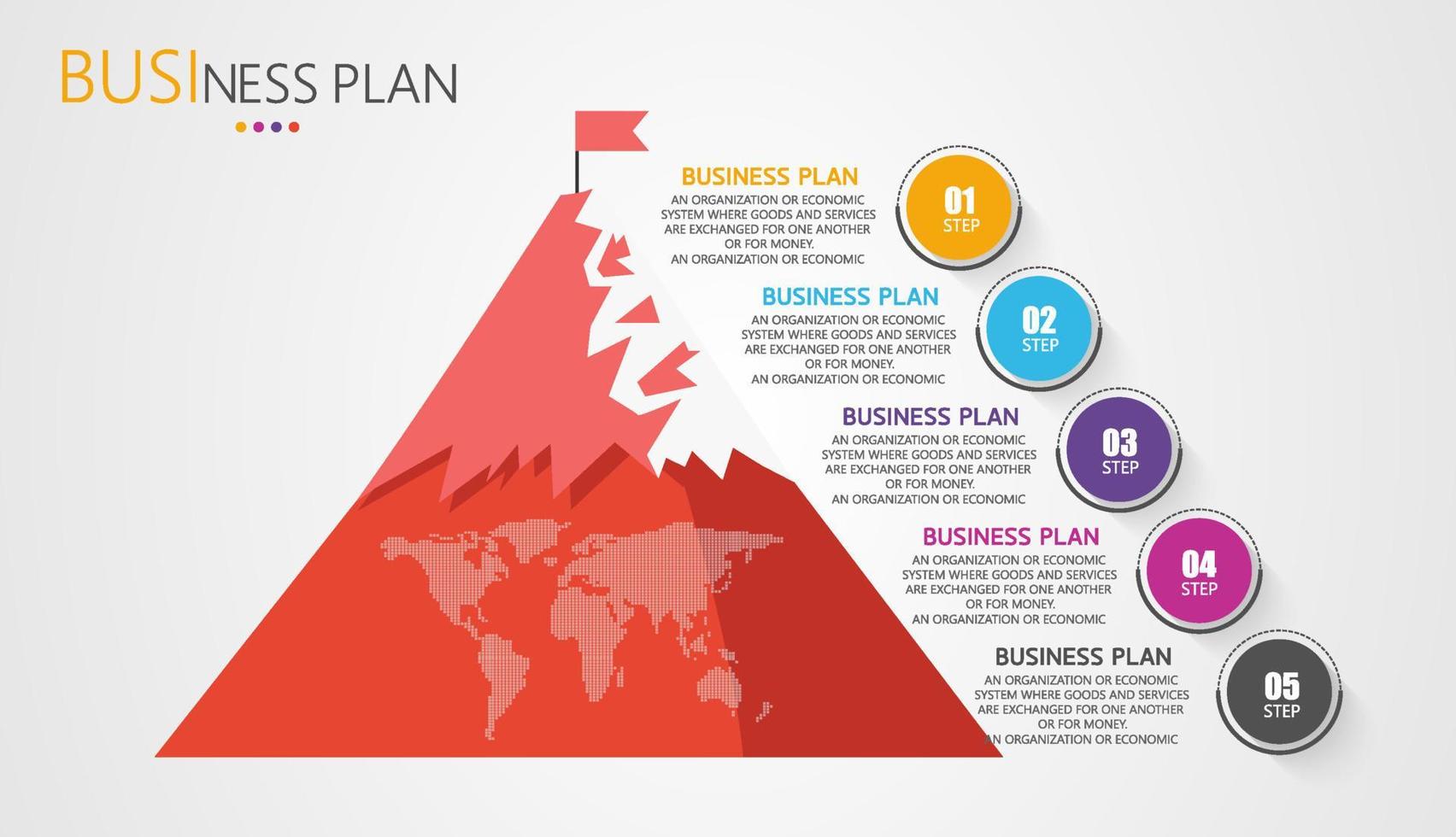 BUSINESS PLAN

BUSINESS PLAN
AN ORGANIZATION OR ECONOMIC SYSTEM WHERE GOODS AND SERVICES ARE EXCHANGED FOR ONE ANOTHER OR FOR MONEY.
AN ORGANIZATION OR ECONOMIC

01 STEP

BUSINESS PLAN
AN ORGANIZATION OR ECONOMIC SYSTEM WHERE GOODS AND SERVICES ARE EXCHANGED FOR ONE ANOTHER OR FOR MONEY.
AN ORGANIZATION OR ECONOMIC

02 STEP

BUSINESS PLAN
AN ORGANIZATION OR ECONOMIC SYSTEM WHERE GOODS AND SERVICES ARE EXCHANGED FOR ONE ANOTHER OR FOR MONEY.
AN ORGANIZATION OR ECONOMIC

03 STEP

BUSINESS PLAN
AN ORGANIZATION OR ECONOMIC SYSTEM WHERE GOODS AND SERVICES ARE EXCHANGED FOR ONE ANOTHER OR FOR MONEY.
AN ORGANIZATION OR ECONOMIC

04 STEP

BUSINESS PLAN
AN ORGANIZATION OR ECONOMIC SYSTEM WHERE GOODS AND SERVICES ARE EXCHANGED FOR ONE ANOTHER OR FOR MONEY.
AN ORGANIZATION OR ECONOMIC

05 STEP