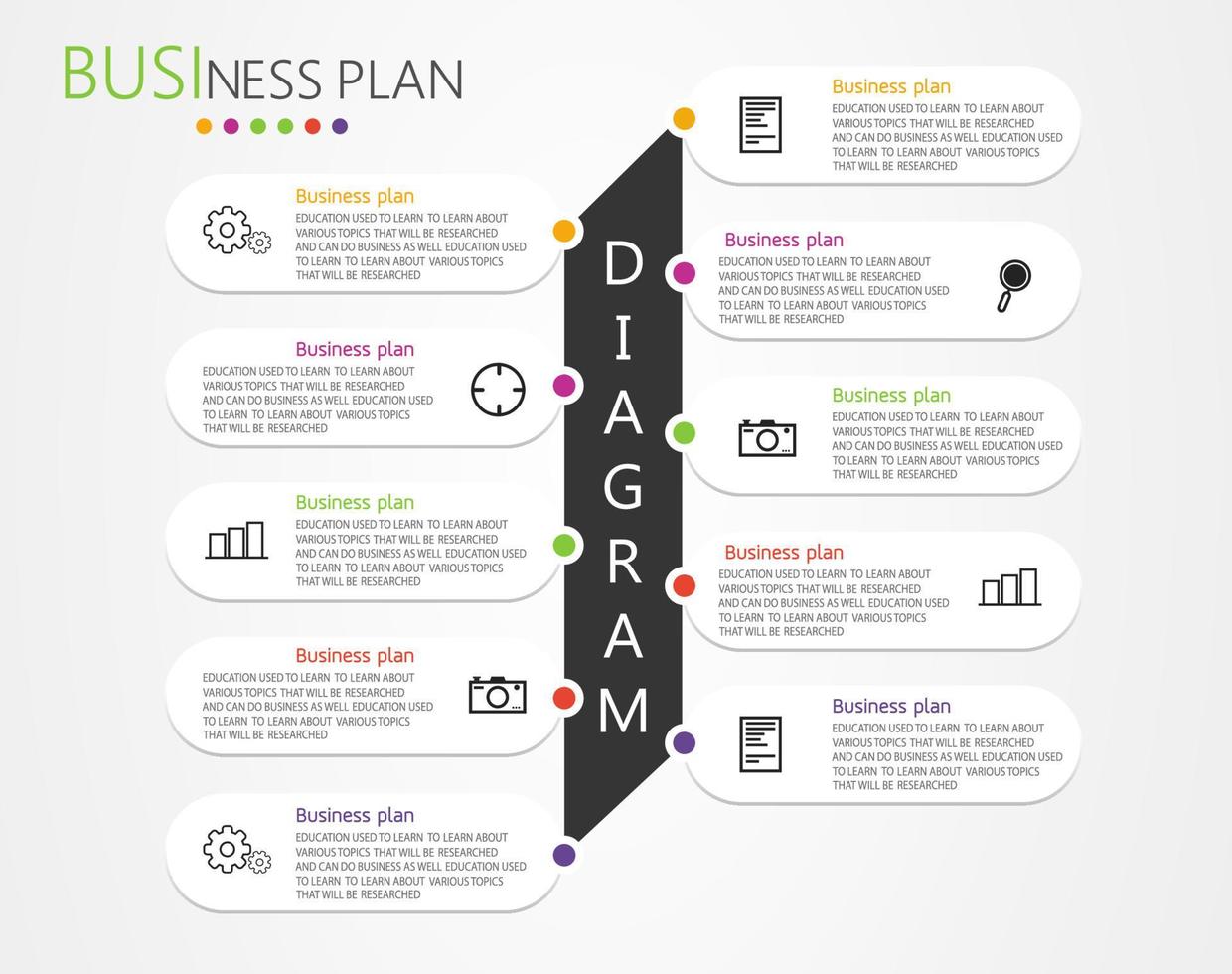 BUSINESS PLAN

Business plan
EDUCATION USED TO LEARN TO LEARN ABOUT VARIOUS TOPICS THAT WILL BE RESEARCHED AND CAN DO BUSINESS AS WELL EDUCATION USED TO LEARN TO LEARN ABOUT VARIOUS TOPICS THAT WILL BE RESEARCHED

Business plan
EDUCATION USED TO LEARN TO LEARN ABOUT VARIOUS TOPICS THAT WILL BE RESEARCHED AND CAN DO BUSINESS AS WELL EDUCATION USED TO LEARN TO LEARN ABOUT VARIOUS TOPICS THAT WILL BE RESEARCHED

Business plan
EDUCATION USED TO LEARN TO LEARN ABOUT VARIOUS TOPICS THAT WILL BE RESEARCHED AND CAN DO BUSINESS AS WELL EDUCATION USED TO LEARN TO LEARN ABOUT VARIOUS TOPICS THAT WILL BE RESEARCHED

Business plan
EDUCATION USED TO LEARN TO LEARN ABOUT VARIOUS TOPICS THAT WILL BE RESEARCHED AND CAN DO BUSINESS AS WELL EDUCATION USED TO LEARN TO LEARN ABOUT VARIOUS TOPICS THAT WILL BE RESEARCHED

Business plan
EDUCATION USED TO LEARN TO LEARN ABOUT VARIOUS TOPICS THAT WILL BE RESEARCHED AND CAN DO BUSINESS AS WELL EDUCATION USED TO LEARN TO LEARN ABOUT VARIOUS TOPICS THAT WILL BE RESEARCHED

DIAGRAM

Business plan
EDUCATION USED TO LEARN TO LEARN ABOUT VARIOUS TOPICS THAT WILL BE RESEARCHED AND CAN DO BUSINESS AS WELL EDUCATION USED TO LEARN TO LEARN ABOUT VARIOUS TOPICS THAT WILL BE RESEARCHED

Business plan
EDUCATION USED TO LEARN TO LEARN ABOUT VARIOUS TOPICS THAT WILL BE RESEARCHED AND CAN DO BUSINESS AS WELL EDUCATION USED TO LEARN TO LEARN ABOUT VARIOUS TOPICS THAT WILL BE RESEARCHED

Business plan
EDUCATION USED TO LEARN TO LEARN ABOUT VARIOUS TOPICS THAT WILL BE RESEARCHED AND CAN DO BUSINESS AS WELL EDUCATION USED TO LEARN TO LEARN ABOUT VARIOUS TOPICS THAT WILL BE RESEARCHED

Business plan
EDUCATION USED TO LEARN TO LEARN ABOUT VARIOUS TOPICS THAT WILL BE RESEARCHED AND CAN DO BUSINESS AS WELL EDUCATION USED TO LEARN TO LEARN ABOUT VARIOUS TOPICS THAT WILL BE RESEARCHED

Business plan
EDUCATION USED TO LEARN TO LEARN ABOUT VARIOUS TOPICS THAT WILL BE RESEARCHED AND CAN DO BUSINESS AS WELL EDUCATION USED TO LEARN TO LEARN ABOUT VARIOUS TOPICS THAT WILL BE RESEARCHED