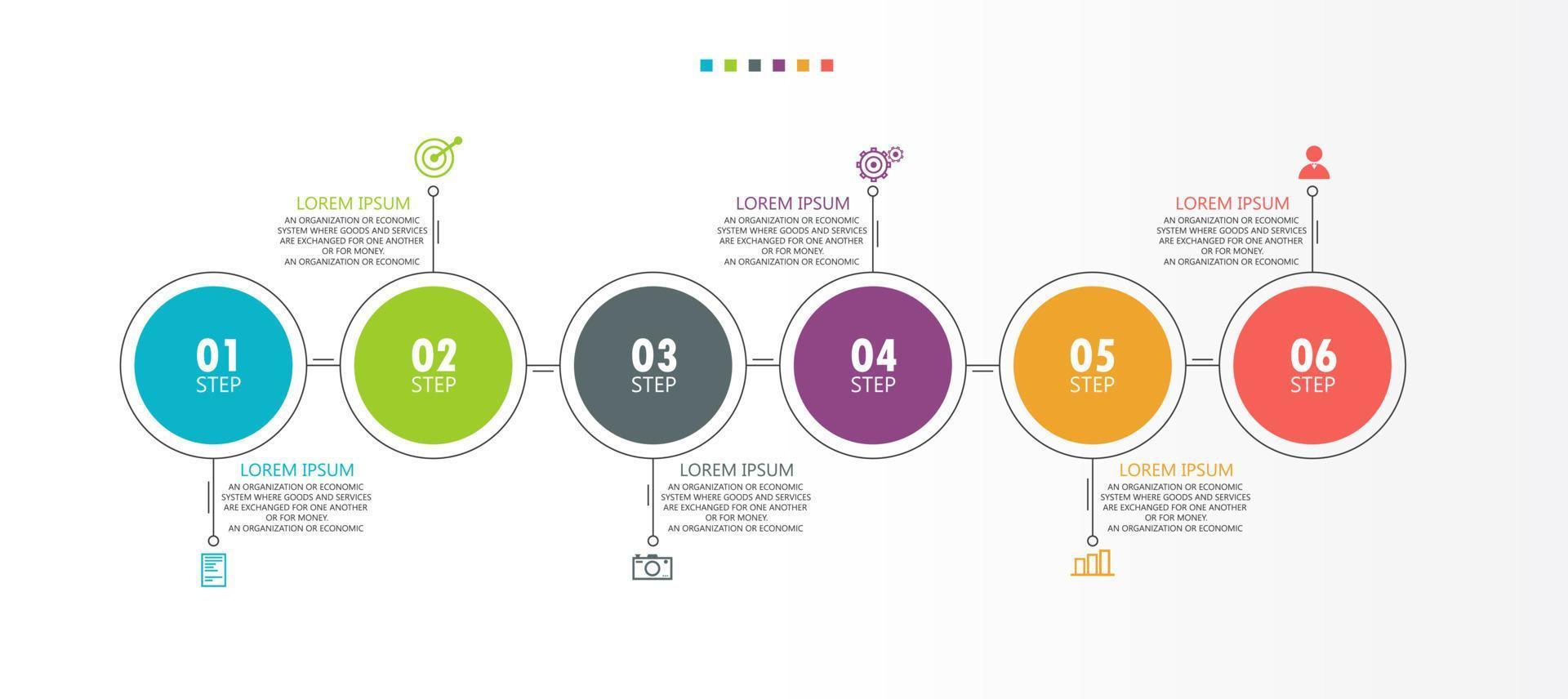 LOREM IPSUM
AN ORGANIZATION OR ECONOMIC SYSTEM WHERE GOODS AND SERVICES ARE EXCHANGED FOR ONE ANOTHER OR FOR MONEY.
AN ORGANIZATION OR ECONOMIC

LOREM IPSUM
AN ORGANIZATION OR ECONOMIC SYSTEM WHERE GOODS AND SERVICES ARE EXCHANGED FOR ONE ANOTHER OR FOR MONEY.
AN ORGANIZATION OR ECONOMIC

LOREM IPSUM
AN ORGANIZATION OR ECONOMIC SYSTEM WHERE GOODS AND SERVICES ARE EXCHANGED FOR ONE ANOTHER OR FOR MONEY.
AN ORGANIZATION OR ECONOMIC

01
STEP

02
STEP

03
STEP

04
STEP

05
STEP

06
STEP

LOREM IPSUM
AN ORGANIZATION OR ECONOMIC SYSTEM WHERE GOODS AND SERVICES ARE EXCHANGED FOR ONE ANOTHER OR FOR MONEY.
AN ORGANIZATION OR ECONOMIC

LOREM IPSUM
AN ORGANIZATION OR ECONOMIC SYSTEM WHERE GOODS AND SERVICES ARE EXCHANGED FOR ONE ANOTHER OR FOR MONEY.
AN ORGANIZATION OR ECONOMIC

LOREM IPSUM
AN ORGANIZATION OR ECONOMIC SYSTEM WHERE GOODS AND SERVICES ARE EXCHANGED FOR ONE ANOTHER OR FOR MONEY.
AN ORGANIZATION OR ECONOMIC