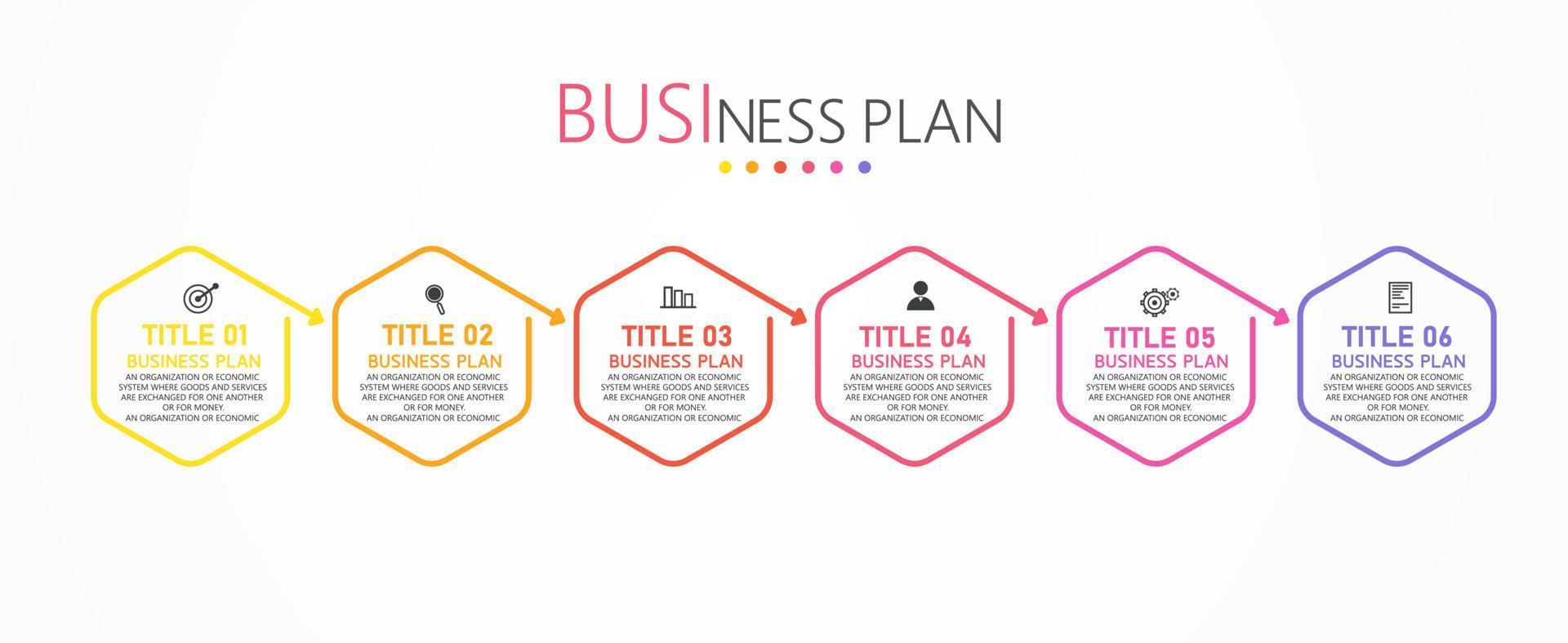 BUSINESS PLAN

TITLE 01
BUSINESS PLAN
AN ORGANIZATION OR ECONOMIC SYSTEM WHERE GOODS AND SERVICES ARE EXCHANGED FOR ONE ANOTHER OR FOR MONEY.
AN ORGANIZATION OR ECONOMIC

TITLE 02
BUSINESS PLAN
AN ORGANIZATION OR ECONOMIC SYSTEM WHERE GOODS AND SERVICES ARE EXCHANGED FOR ONE ANOTHER OR FOR MONEY.
AN ORGANIZATION OR ECONOMIC

TITLE 03
BUSINESS PLAN
AN ORGANIZATION OR ECONOMIC SYSTEM WHERE GOODS AND SERVICES ARE EXCHANGED FOR ONE ANOTHER OR FOR MONEY.
AN ORGANIZATION OR ECONOMIC

TITLE 04
BUSINESS PLAN
AN ORGANIZATION OR ECONOMIC SYSTEM WHERE GOODS AND SERVICES ARE EXCHANGED FOR ONE ANOTHER OR FOR MONEY.
AN ORGANIZATION OR ECONOMIC

TITLE 05
BUSINESS PLAN
AN ORGANIZATION OR ECONOMIC SYSTEM WHERE GOODS AND SERVICES ARE EXCHANGED FOR ONE ANOTHER OR FOR MONEY.
AN ORGANIZATION OR ECONOMIC

TITLE 06
BUSINESS PLAN
AN ORGANIZATION OR ECONOMIC SYSTEM WHERE GOODS AND SERVICES ARE EXCHANGED FOR ONE ANOTHER OR FOR MONEY.
AN ORGANIZATION OR ECONOMIC