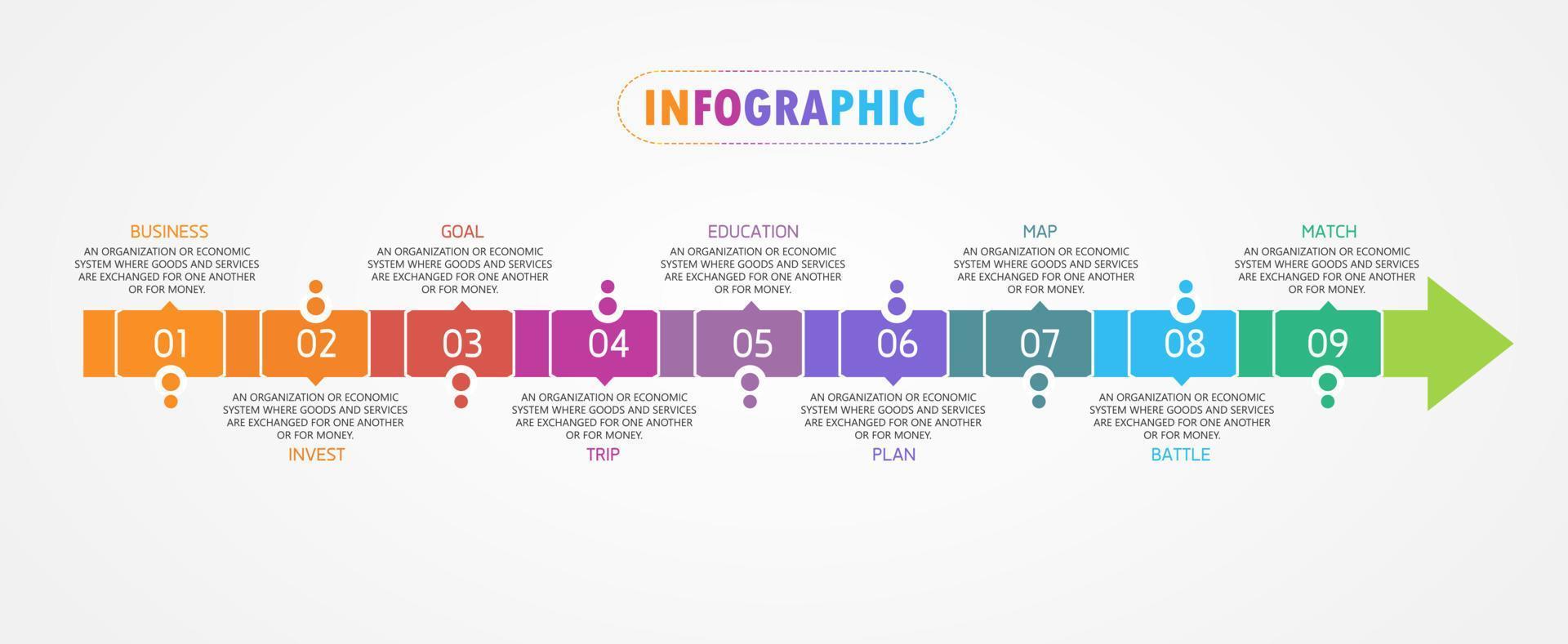 INFOGRAPHIC

BUSINESS
AN ORGANIZATION OR ECONOMIC SYSTEM WHERE GOODS AND SERVICES ARE EXCHANGED FOR ONE ANOTHER OR FOR MONEY.

GOAL
AN ORGANIZATION OR ECONOMIC SYSTEM WHERE GOODS AND SERVICES ARE EXCHANGED FOR ONE ANOTHER OR FOR MONEY.

EDUCATION
AN ORGANIZATION OR ECONOMIC SYSTEM WHERE GOODS AND SERVICES ARE EXCHANGED FOR ONE ANOTHER OR FOR MONEY.

MAP
AN ORGANIZATION OR ECONOMIC SYSTEM WHERE GOODS AND SERVICES ARE EXCHANGED FOR ONE ANOTHER OR FOR MONEY.

MATCH
AN ORGANIZATION OR ECONOMIC SYSTEM WHERE GOODS AND SERVICES ARE EXCHANGED FOR ONE ANOTHER OR FOR MONEY.

01 02 03 04 05 06 07 08 09

AN ORGANIZATION OR ECONOMIC SYSTEM WHERE GOODS AND SERVICES ARE EXCHANGED FOR ONE ANOTHER OR FOR MONEY.
INVEST

AN ORGANIZATION OR ECONOMIC SYSTEM WHERE GOODS AND SERVICES ARE EXCHANGED FOR ONE ANOTHER OR FOR MONEY.
TRIP

AN ORGANIZATION OR ECONOMIC SYSTEM WHERE GOODS AND SERVICES ARE EXCHANGED FOR ONE ANOTHER OR FOR MONEY.
PLAN

AN ORGANIZATION OR ECONOMIC SYSTEM WHERE GOODS AND SERVICES ARE EXCHANGED FOR ONE ANOTHER OR FOR MONEY.
BATTLE