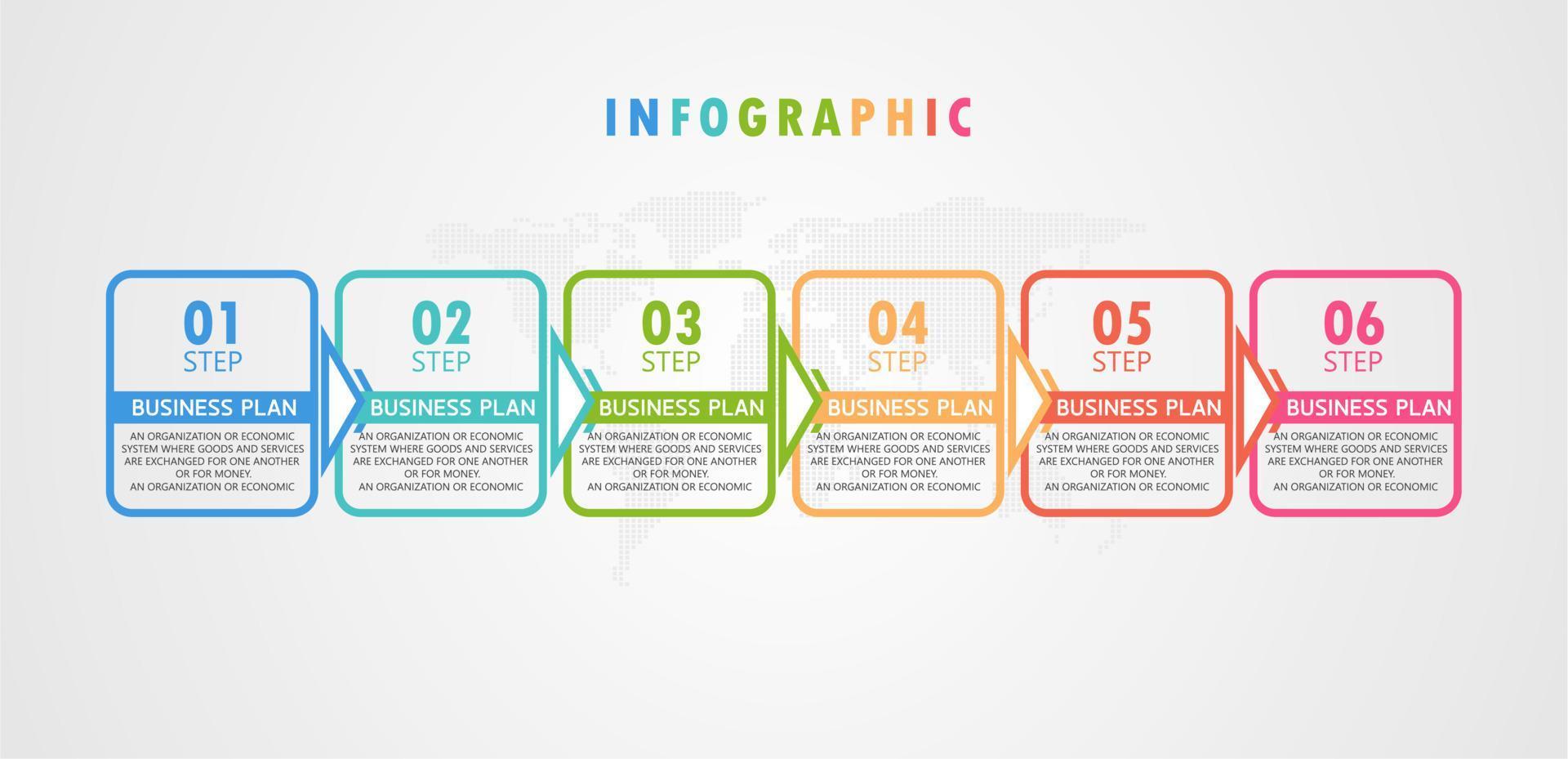 INFOGRAPHIC

01
STEP
BUSINESS PLAN
AN ORGANIZATION OR ECONOMIC SYSTEM WHERE GOODS AND SERVICES ARE EXCHANGED FOR ONE ANOTHER OR FOR MONEY.
AN ORGANIZATION OR ECONOMIC

02
STEP
BUSINESS PLAN
AN ORGANIZATION OR ECONOMIC SYSTEM WHERE GOODS AND SERVICES ARE EXCHANGED FOR ONE ANOTHER OR FOR MONEY.
AN ORGANIZATION OR ECONOMIC

03
STEP
BUSINESS PLAN
AN ORGANIZATION OR ECONOMIC SYSTEM WHERE GOODS AND SERVICES ARE EXCHANGED FOR ONE ANOTHER OR FOR MONEY.
AN ORGANIZATION OR ECONOMIC

04
STEP
BUSINESS PLAN
AN ORGANIZATION OR ECONOMIC SYSTEM WHERE GOODS AND SERVICES ARE EXCHANGED FOR ONE ANOTHER OR FOR MONEY.
AN ORGANIZATION OR ECONOMIC

05
STEP
BUSINESS PLAN
AN ORGANIZATION OR ECONOMIC SYSTEM WHERE GOODS AND SERVICES ARE EXCHANGED FOR ONE ANOTHER OR FOR MONEY.
AN ORGANIZATION OR ECONOMIC

06
STEP
BUSINESS PLAN
AN ORGANIZATION OR ECONOMIC SYSTEM WHERE GOODS AND SERVICES ARE EXCHANGED FOR ONE ANOTHER OR FOR MONEY.
AN ORGANIZATION OR ECONOMIC