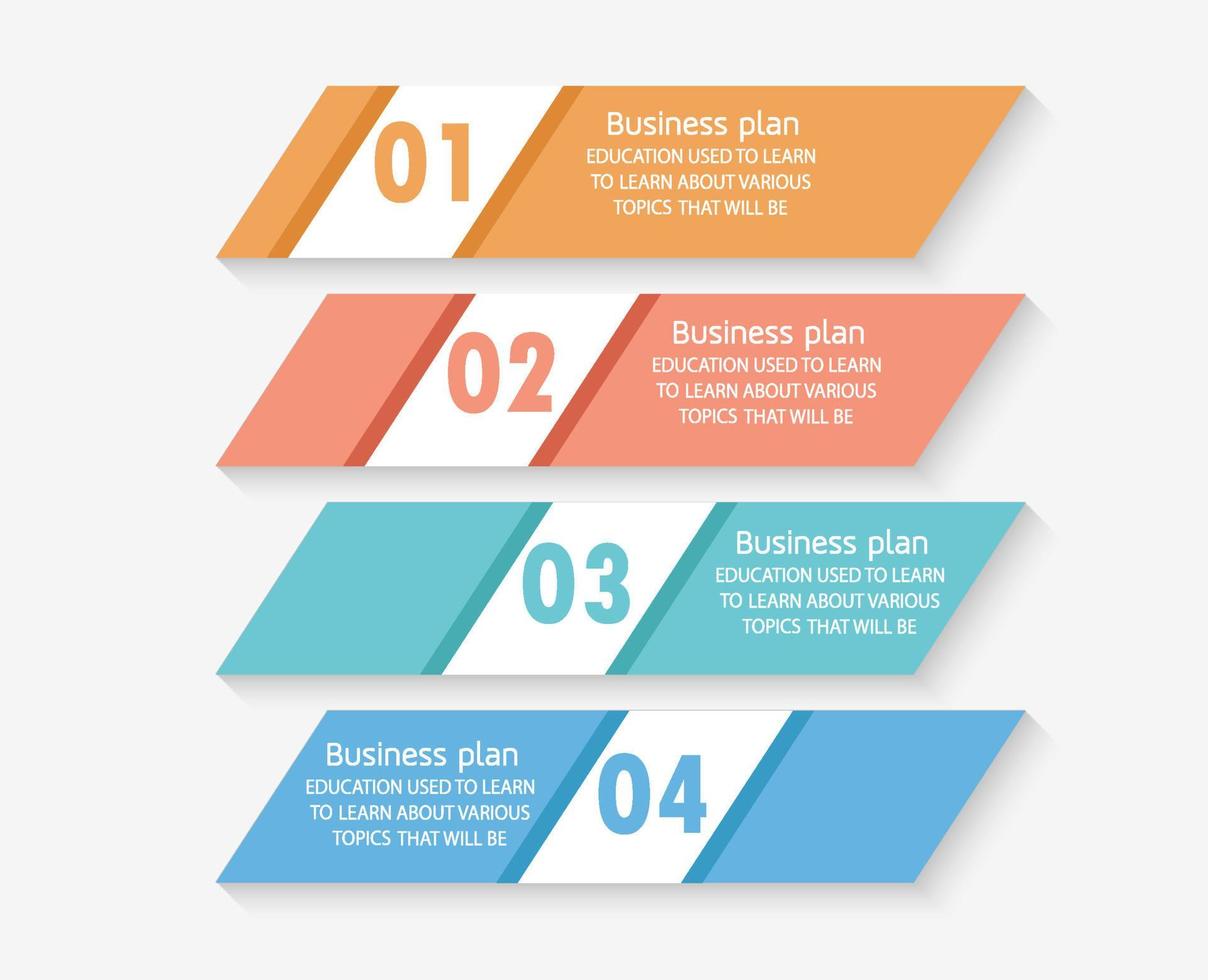 01

Business plan
EDUCATION USED TO LEARN TO LEARN ABOUT VARIOUS TOPICS THAT WILL BE

02

Business plan
EDUCATION USED TO LEARN TO LEARN ABOUT VARIOUS TOPICS THAT WILL BE

03

Business plan
EDUCATION USED TO LEARN TO LEARN ABOUT VARIOUS TOPICS THAT WILL BE

Business plan
EDUCATION USED TO LEARN TO LEARN ABOUT VARIOUS TOPICS THAT WILL BE

04