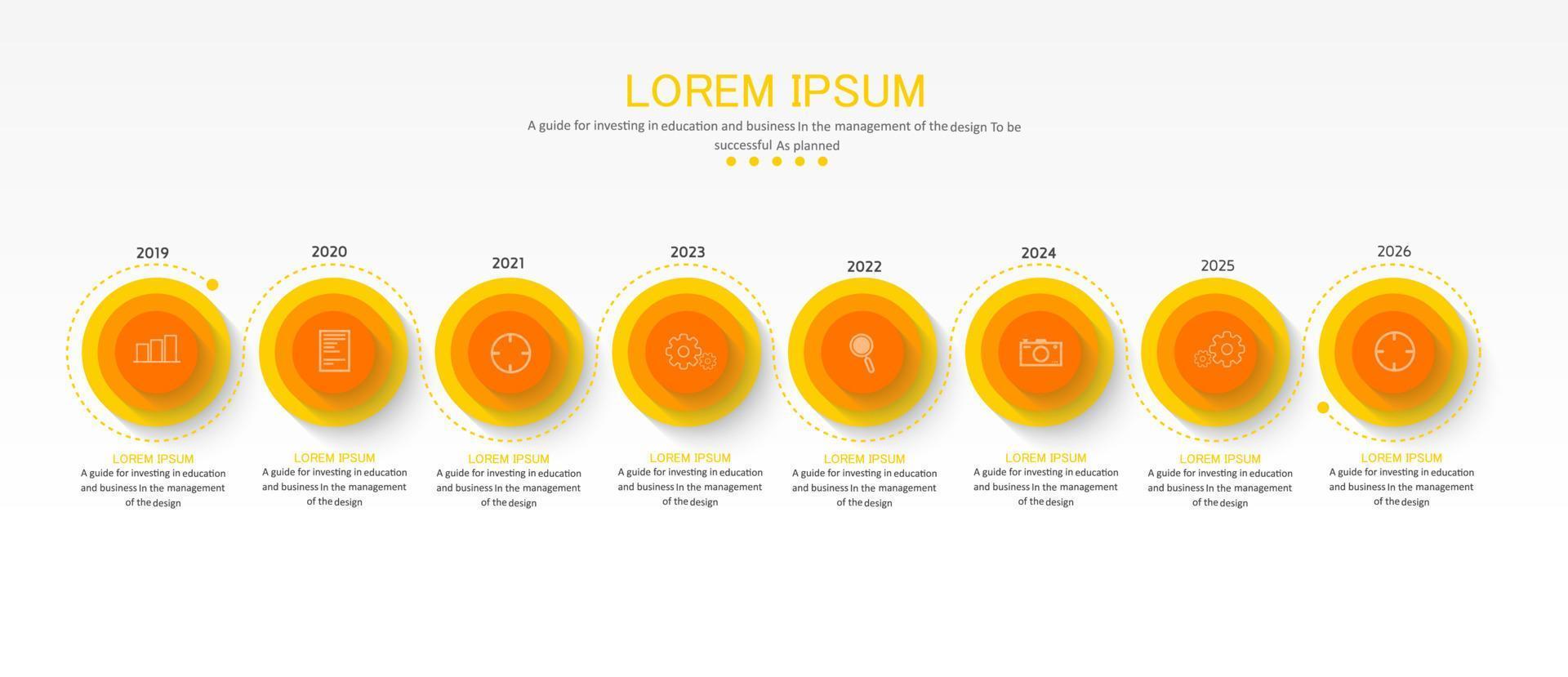 LOREM IPSUM

A guide for investing in education and business In the management of the design To be successful As planned

2019

LOREM IPSUM
A guide for investing in education and business In the management of the design

2020

LOREM IPSUM
A guide for investing in education and business In the management of the design

2021

LOREM IPSUM
A guide for investing in education and business In the management of the design

2023

LOREM IPSUM
A guide for investing in education and business In the management of the design

2022

LOREM IPSUM
A guide for investing in education and business In the management of the design

2024

LOREM IPSUM
A guide for investing in education and business In the management of the design

2025

LOREM IPSUM
A guide for investing in education and business In the management of the design

2026

LOREM IPSUM
A guide for investing in education and business In the management of the design