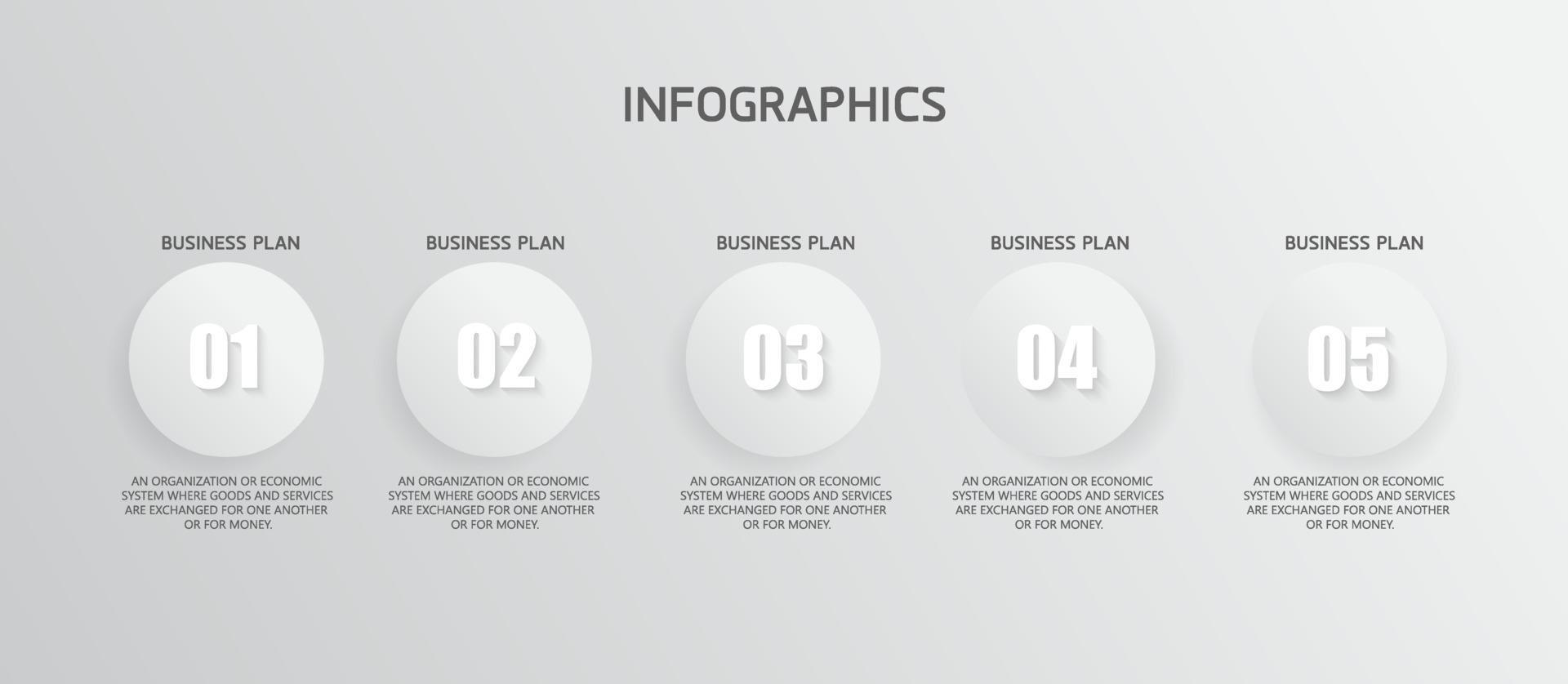 INFOGRAPHICS

BUSINESS PLAN

01

AN ORGANIZATION OR ECONOMIC SYSTEM WHERE GOODS AND SERVICES ARE EXCHANGED FOR ONE ANOTHER OR FOR MONEY.

BUSINESS PLAN

02

AN ORGANIZATION OR ECONOMIC SYSTEM WHERE GOODS AND SERVICES ARE EXCHANGED FOR ONE ANOTHER OR FOR MONEY.

BUSINESS PLAN

03

AN ORGANIZATION OR ECONOMIC SYSTEM WHERE GOODS AND SERVICES ARE EXCHANGED FOR ONE ANOTHER OR FOR MONEY.

BUSINESS PLAN

04

AN ORGANIZATION OR ECONOMIC SYSTEM WHERE GOODS AND SERVICES ARE EXCHANGED FOR ONE ANOTHER OR FOR MONEY.

BUSINESS PLAN

05

AN ORGANIZATION OR ECONOMIC SYSTEM WHERE GOODS AND SERVICES ARE EXCHANGED FOR ONE ANOTHER OR FOR MONEY.