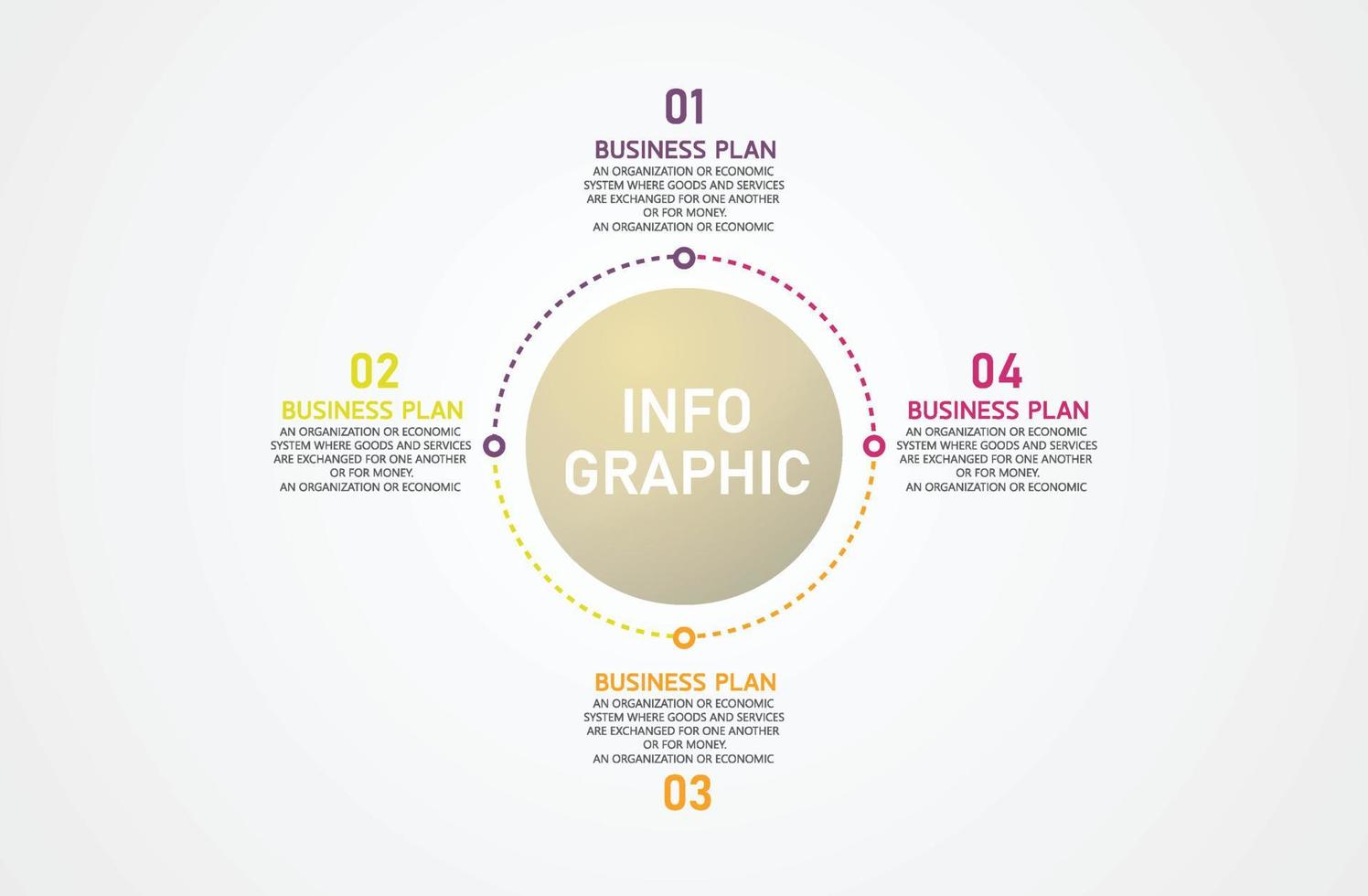 01
BUSINESS PLAN
AN ORGANIZATION OR ECONOMIC SYSTEM WHERE GOODS AND SERVICES ARE EXCHANGED FOR ONE ANOTHER OR FOR MONEY.
AN ORGANIZATION OR ECONOMIC

02
BUSINESS PLAN
AN ORGANIZATION OR ECONOMIC SYSTEM WHERE GOODS AND SERVICES ARE EXCHANGED FOR ONE ANOTHER OR FOR MONEY.
AN ORGANIZATION OR ECONOMIC

INFO
GRAPHIC

04
BUSINESS PLAN
AN ORGANIZATION OR ECONOMIC SYSTEM WHERE GOODS AND SERVICES ARE EXCHANGED FOR ONE ANOTHER OR FOR MONEY.
AN ORGANIZATION OR ECONOMIC

BUSINESS PLAN
AN ORGANIZATION OR ECONOMIC SYSTEM WHERE GOODS AND SERVICES ARE EXCHANGED FOR ONE ANOTHER OR FOR MONEY.
AN ORGANIZATION OR ECONOMIC
03