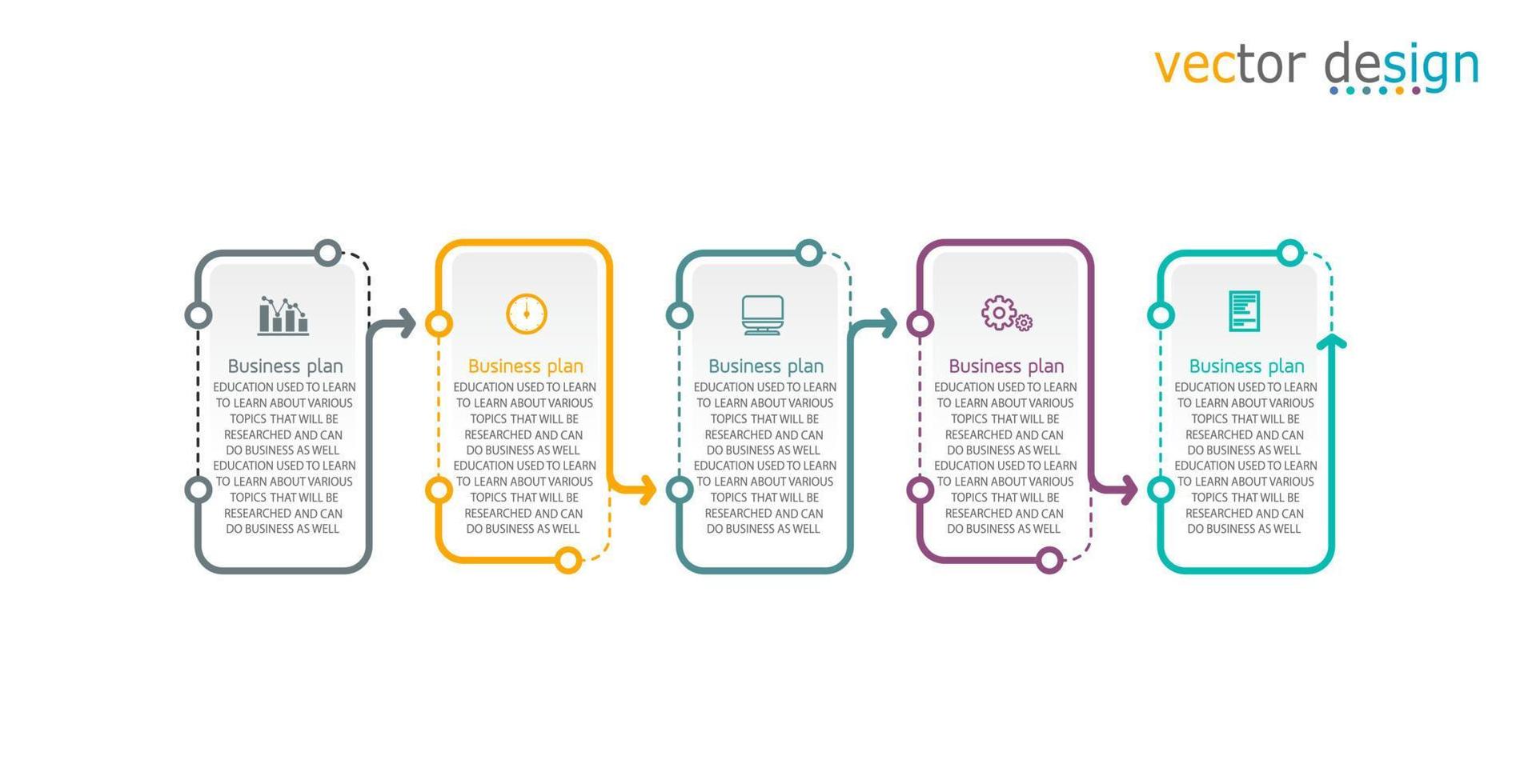 vector design

Business plan
EDUCATION USED TO LEARN TO LEARN ABOUT VARIOUS TOPICS THAT WILL BE RESEARCHED AND CAN DO BUSINESS AS WELL EDUCATION USED TO LEARN TO LEARN ABOUT VARIOUS TOPICS THAT WILL BE RESEARCHED AND CAN DO BUSINESS AS WELL

Business plan
EDUCATION USED TO LEARN TO LEARN ABOUT VARIOUS TOPICS THAT WILL BE RESEARCHED AND CAN DO BUSINESS AS WELL EDUCATION USED TO LEARN TO LEARN ABOUT VARIOUS TOPICS THAT WILL BE RESEARCHED AND CAN DO BUSINESS AS WELL

Business plan
EDUCATION USED TO LEARN TO LEARN ABOUT VARIOUS TOPICS THAT WILL BE RESEARCHED AND CAN DO BUSINESS AS WELL EDUCATION USED TO LEARN TO LEARN ABOUT VARIOUS TOPICS THAT WILL BE RESEARCHED AND CAN DO BUSINESS AS WELL

Business plan
EDUCATION USED TO LEARN TO LEARN ABOUT VARIOUS TOPICS THAT WILL BE RESEARCHED AND CAN DO BUSINESS AS WELL EDUCATION USED TO LEARN TO LEARN ABOUT VARIOUS TOPICS THAT WILL BE RESEARCHED AND CAN DO BUSINESS AS WELL

Business plan
EDUCATION USED TO LEARN TO LEARN ABOUT VARIOUS TOPICS THAT WILL BE RESEARCHED AND CAN DO BUSINESS AS WELL EDUCATION USED TO LEARN TO LEARN ABOUT VARIOUS TOPICS THAT WILL BE RESEARCHED AND CAN DO BUSINESS AS WELL