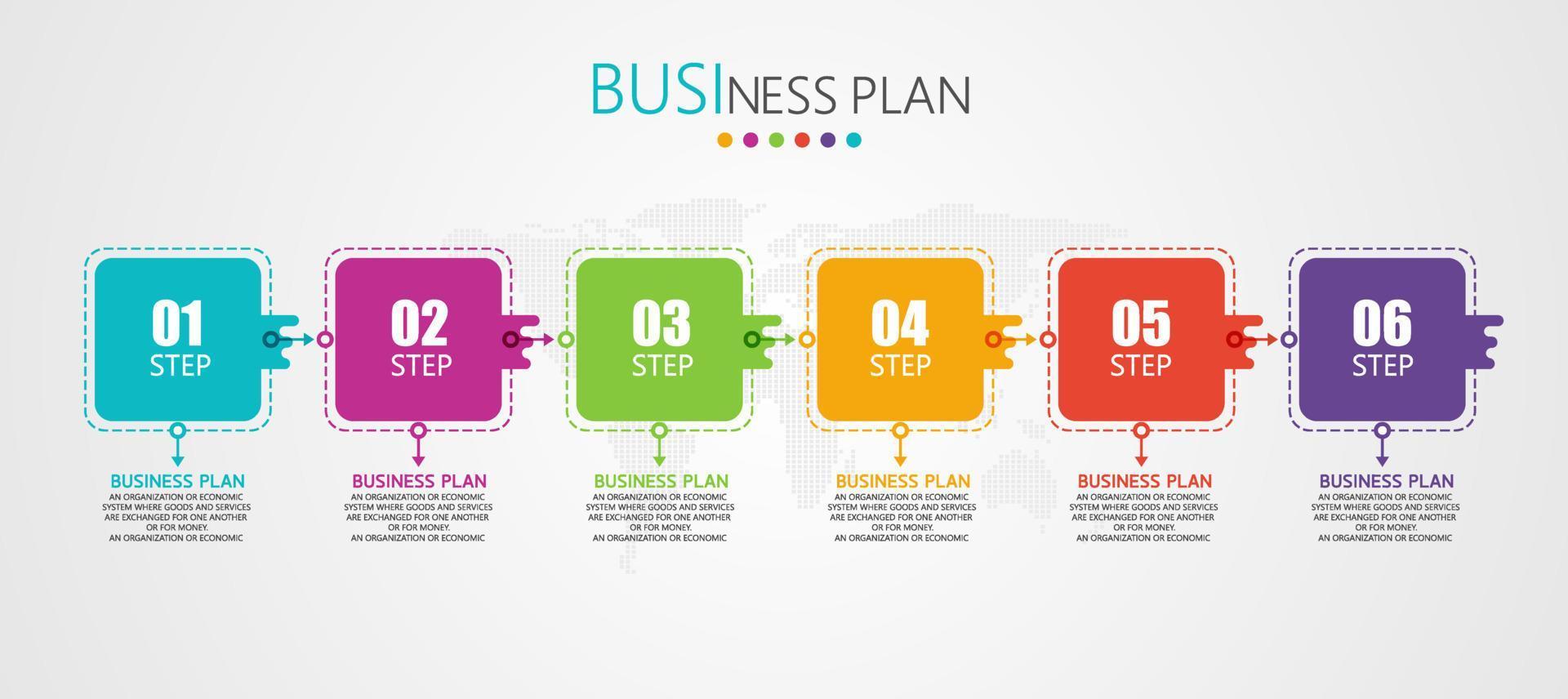 BUSINESS PLAN

01
STEP

BUSINESS PLAN
AN ORGANIZATION OR ECONOMIC SYSTEM WHERE GOODS AND SERVICES ARE EXCHANGED FOR ONE ANOTHER OR FOR MONEY.
AN ORGANIZATION OR ECONOMIC

02
STEP

BUSINESS PLAN
AN ORGANIZATION OR ECONOMIC SYSTEM WHERE GOODS AND SERVICES ARE EXCHANGED FOR ONE ANOTHER OR FOR MONEY.
AN ORGANIZATION OR ECONOMIC

03
STEP

BUSINESS PLAN
AN ORGANIZATION OR ECONOMIC SYSTEM WHERE GOODS AND SERVICES ARE EXCHANGED FOR ONE ANOTHER OR FOR MONEY.
AN ORGANIZATION OR ECONOMIC

04
STEP

BUSINESS PLAN
AN ORGANIZATION OR ECONOMIC SYSTEM WHERE GOODS AND SERVICES ARE EXCHANGED FOR ONE ANOTHER OR FOR MONEY.
AN ORGANIZATION OR ECONOMIC

05
STEP

BUSINESS PLAN
AN ORGANIZATION OR ECONOMIC SYSTEM WHERE GOODS AND SERVICES ARE EXCHANGED FOR ONE ANOTHER OR FOR MONEY.
AN ORGANIZATION OR ECONOMIC

06
STEP

BUSINESS PLAN
AN ORGANIZATION OR ECONOMIC SYSTEM WHERE GOODS AND SERVICES ARE EXCHANGED FOR ONE ANOTHER OR FOR MONEY.
AN ORGANIZATION OR ECONOMIC