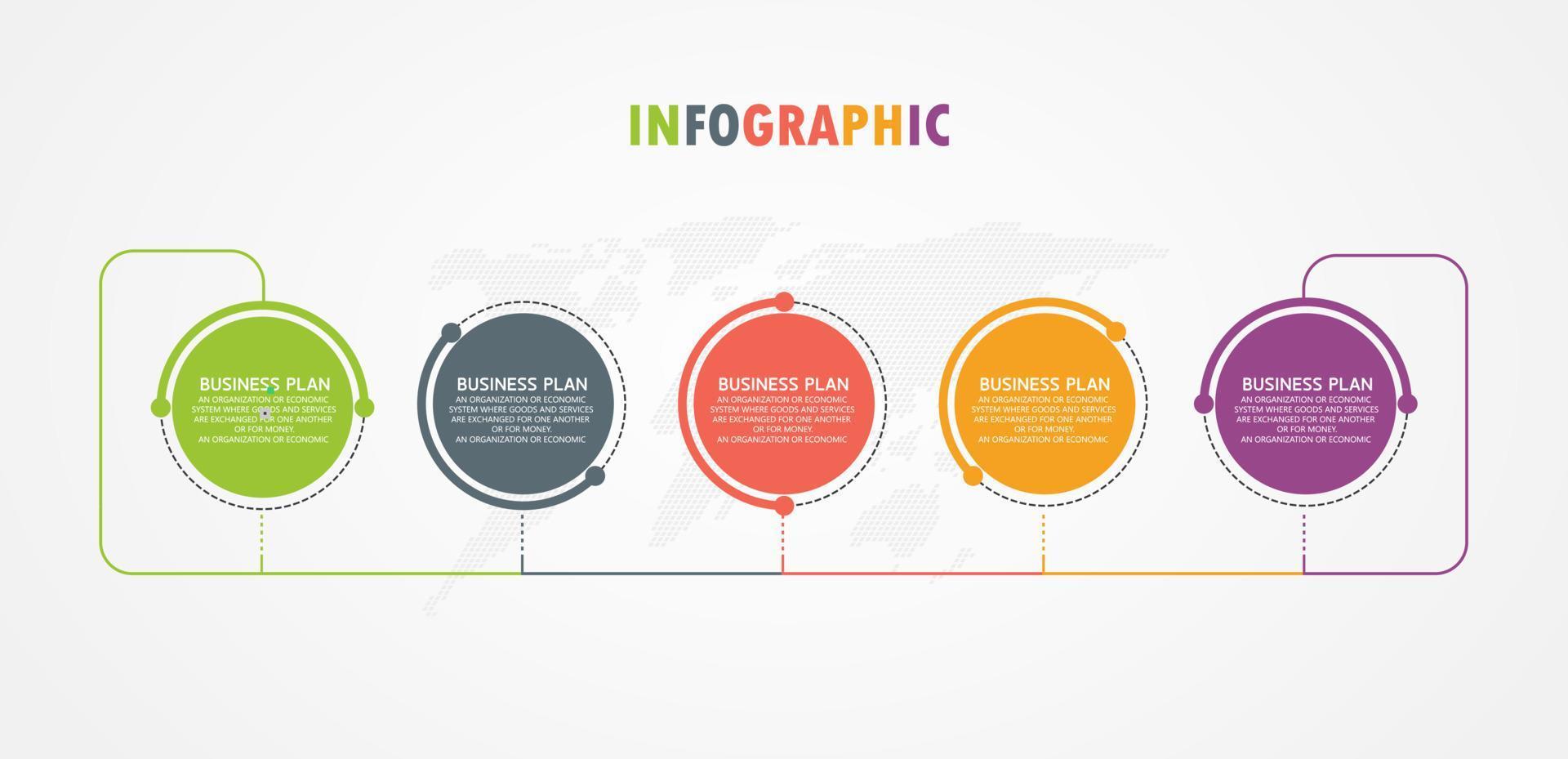 INFOGRAPHIC

BUSINESS PLAN
AN ORGANIZATION OR ECONOMIC SYSTEM WHERE GOODS AND SERVICES ARE EXCHANGED FOR ONE ANOTHER OR FOR MONEY.
AN ORGANIZATION OR ECONOMIC

BUSINESS PLAN
AN ORGANIZATION OR ECONOMIC SYSTEM WHERE GOODS AND SERVICES ARE EXCHANGED FOR ONE ANOTHER OR FOR MONEY.
AN ORGANIZATION OR ECONOMIC

BUSINESS PLAN
AN ORGANIZATION OR ECONOMIC SYSTEM WHERE GOODS AND SERVICES ARE EXCHANGED FOR ONE ANOTHER OR FOR MONEY.
AN ORGANIZATION OR ECONOMIC

BUSINESS PLAN
AN ORGANIZATION OR ECONOMIC SYSTEM WHERE GOODS AND SERVICES ARE EXCHANGED FOR ONE ANOTHER OR FOR MONEY.
AN ORGANIZATION OR ECONOMIC

BUSINESS PLAN
AN ORGANIZATION OR ECONOMIC SYSTEM WHERE GOODS AND SERVICES ARE EXCHANGED FOR ONE ANOTHER OR FOR MONEY.
AN ORGANIZATION OR ECONOMIC