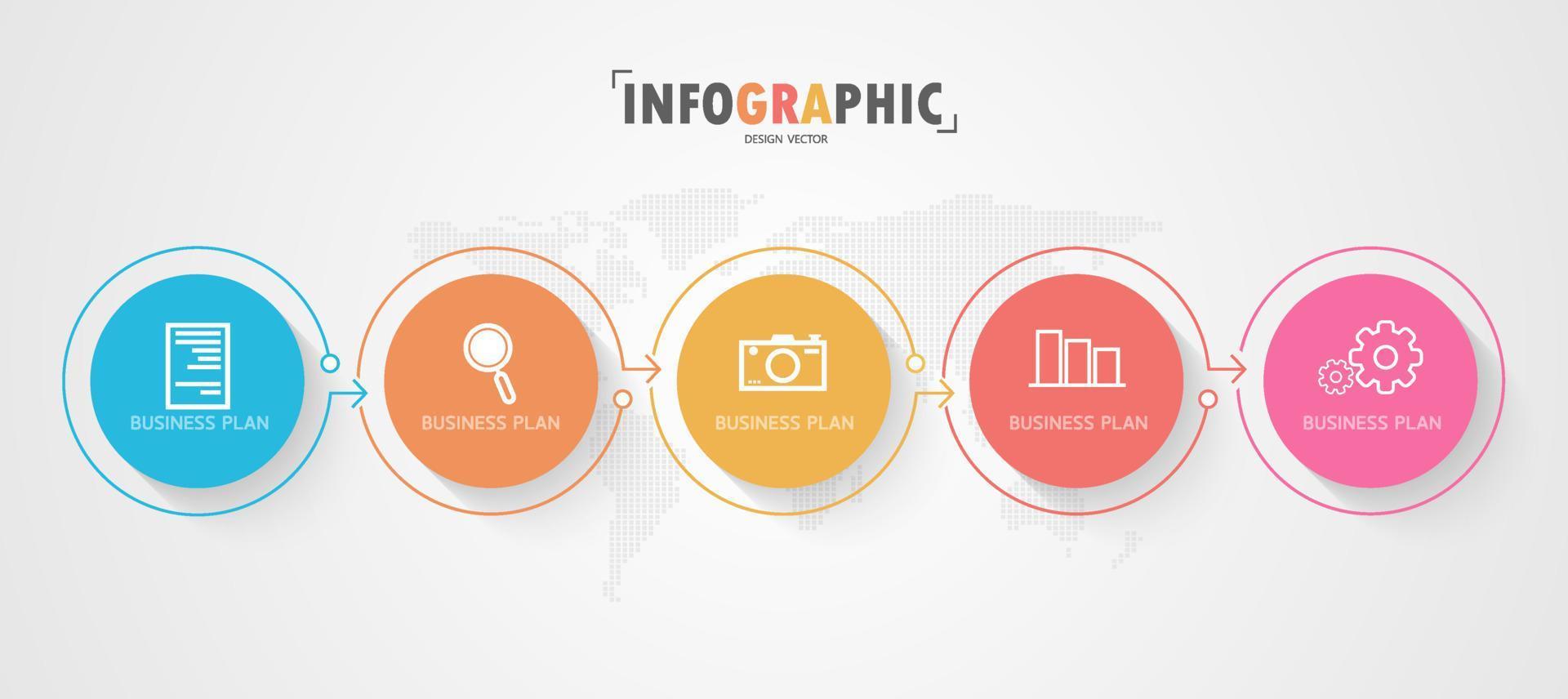 INFOGRAPHIC
DESIGN VECTOR

BUSINESS PLAN

BUSINESS PLAN

BUSINESS PLAN

BUSINESS PLAN

BUSINESS PLAN