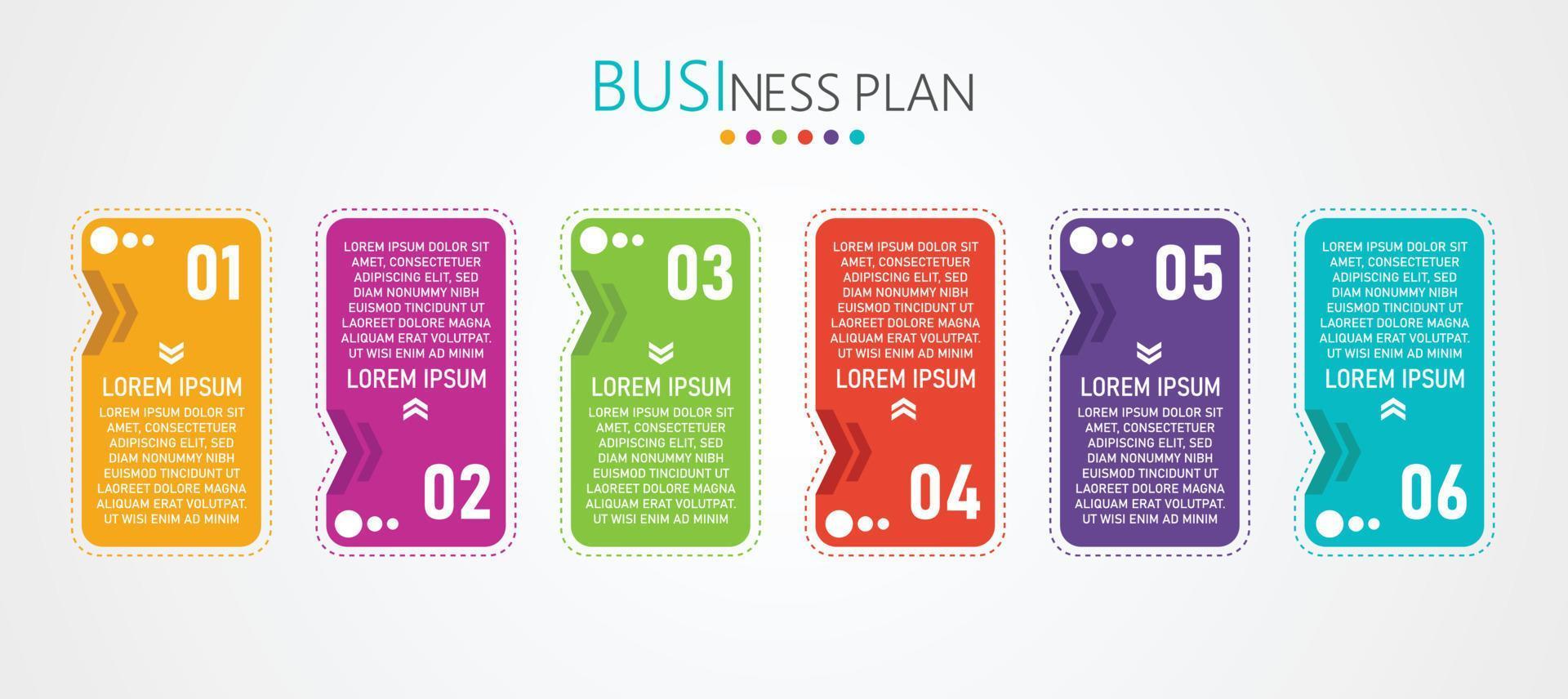 BUSINESS PLAN

01

LOREM IPSUM

LOREM IPSUM DOLOR SIT AMET, CONSECTETUER ADIPISCING ELIT, SED DIAM NONUMMY NIBH EUISMOD TINCIDUNT UT LAOREET DOLORE MAGNA ALIQUAM ERAT VOLUTPAT. UT WISI ENIM AD MINIM

LOREM IPSUM DOLOR SIT AMET, CONSECTETUER ADIPISCING ELIT, SED DIAM NONUMMY NIBH EUISMOD TINCIDUNT UT LAOREET DOLORE MAGNA ALIQUAM ERAT VOLUTPAT. UT WISI ENIM AD MINIM

LOREM IPSUM

02

03

LOREM IPSUM

LOREM IPSUM DOLOR SIT AMET, CONSECTETUER ADIPISCING ELIT, SED DIAM NONUMMY NIBH EUISMOD TINCIDUNT UT LAOREET DOLORE MAGNA ALIQUAM ERAT VOLUTPAT. UT WISI ENIM AD MINIM

LOREM IPSUM DOLOR SIT AMET, CONSECTETUER ADIPISCING ELIT, SED DIAM NONUMMY NIBH EUISMOD TINCIDUNT UT LAOREET DOLORE MAGNA ALIQUAM ERAT VOLUTPAT. UT WISI ENIM AD MINIM

LOREM IPSUM

04

05

LOREM IPSUM

LOREM IPSUM DOLOR SIT AMET, CONSECTETUER ADIPISCING ELIT, SED DIAM NONUMMY NIBH EUISMOD TINCIDUNT UT LAOREET DOLORE MAGNA ALIQUAM ERAT VOLUTPAT. UT WISI ENIM AD MINIM

LOREM IPSUM DOLOR SIT AMET, CONSECTETUER ADIPISCING ELIT, SED DIAM NONUMMY NIBH EUISMOD TINCIDUNT UT LAOREET DOLORE MAGNA ALIQUAM ERAT VOLUTPAT. UT WISI ENIM AD MINIM

LOREM IPSUM

06