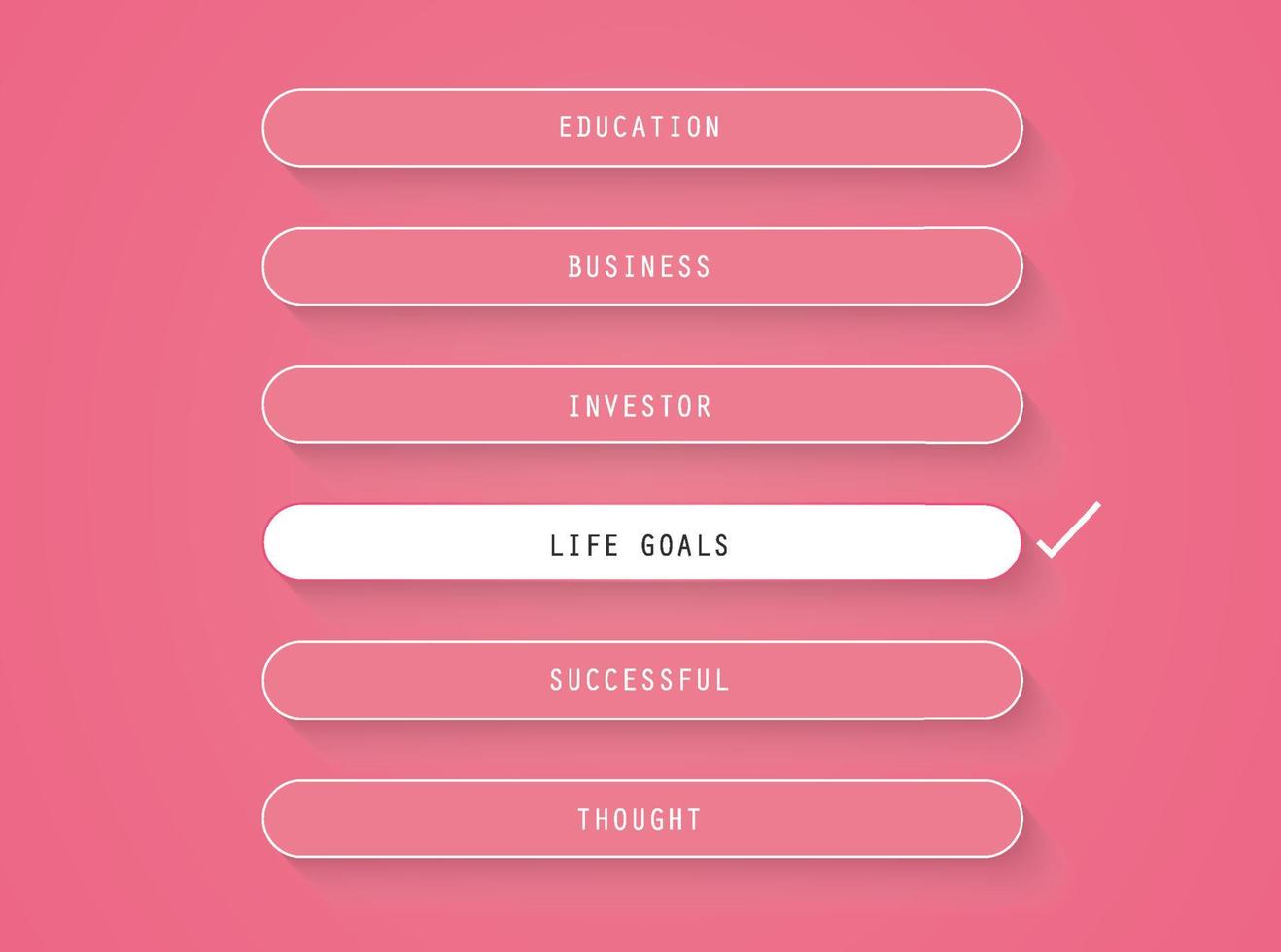 EDUCATION

BUSINESS

INVESTOR

LIFE GOALS

SUCCESSFUL

THOUGHT