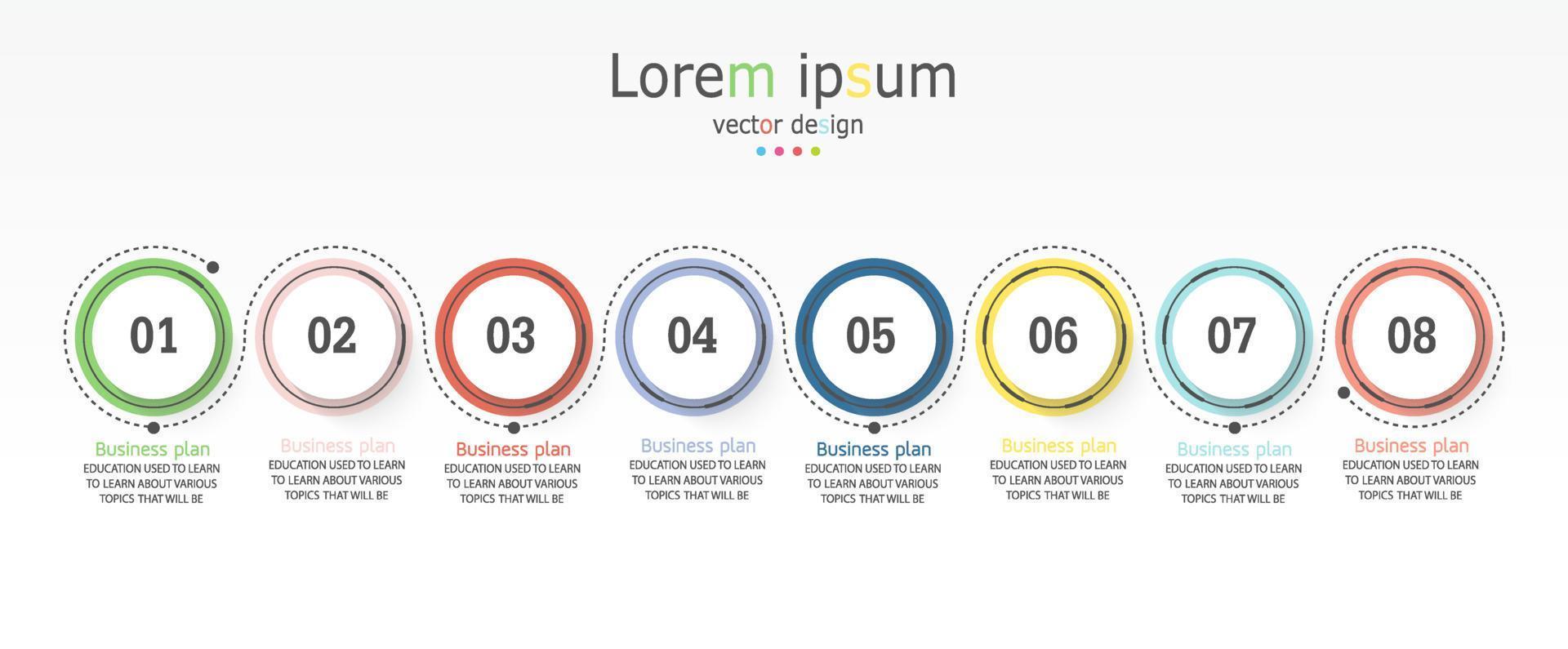 Lorem ipsum
vector design

01
Business plan
EDUCATION USED TO LEARN TO LEARN ABOUT VARIOUS TOPICS THAT WILL BE

02
Business plan
EDUCATION USED TO LEARN TO LEARN ABOUT VARIOUS TOPICS THAT WILL BE

03
Business plan
EDUCATION USED TO LEARN TO LEARN ABOUT VARIOUS TOPICS THAT WILL BE

04
Business plan
EDUCATION USED TO LEARN TO LEARN ABOUT VARIOUS TOPICS THAT WILL BE

05
Business plan
EDUCATION USED TO LEARN TO LEARN ABOUT VARIOUS TOPICS THAT WILL BE

06
Business plan
EDUCATION USED TO LEARN TO LEARN ABOUT VARIOUS TOPICS THAT WILL BE

07
Business plan
EDUCATION USED TO LEARN TO LEARN ABOUT VARIOUS TOPICS THAT WILL BE

08
Business plan
EDUCATION USED TO LEARN TO LEARN ABOUT VARIOUS TOPICS THAT WILL BE