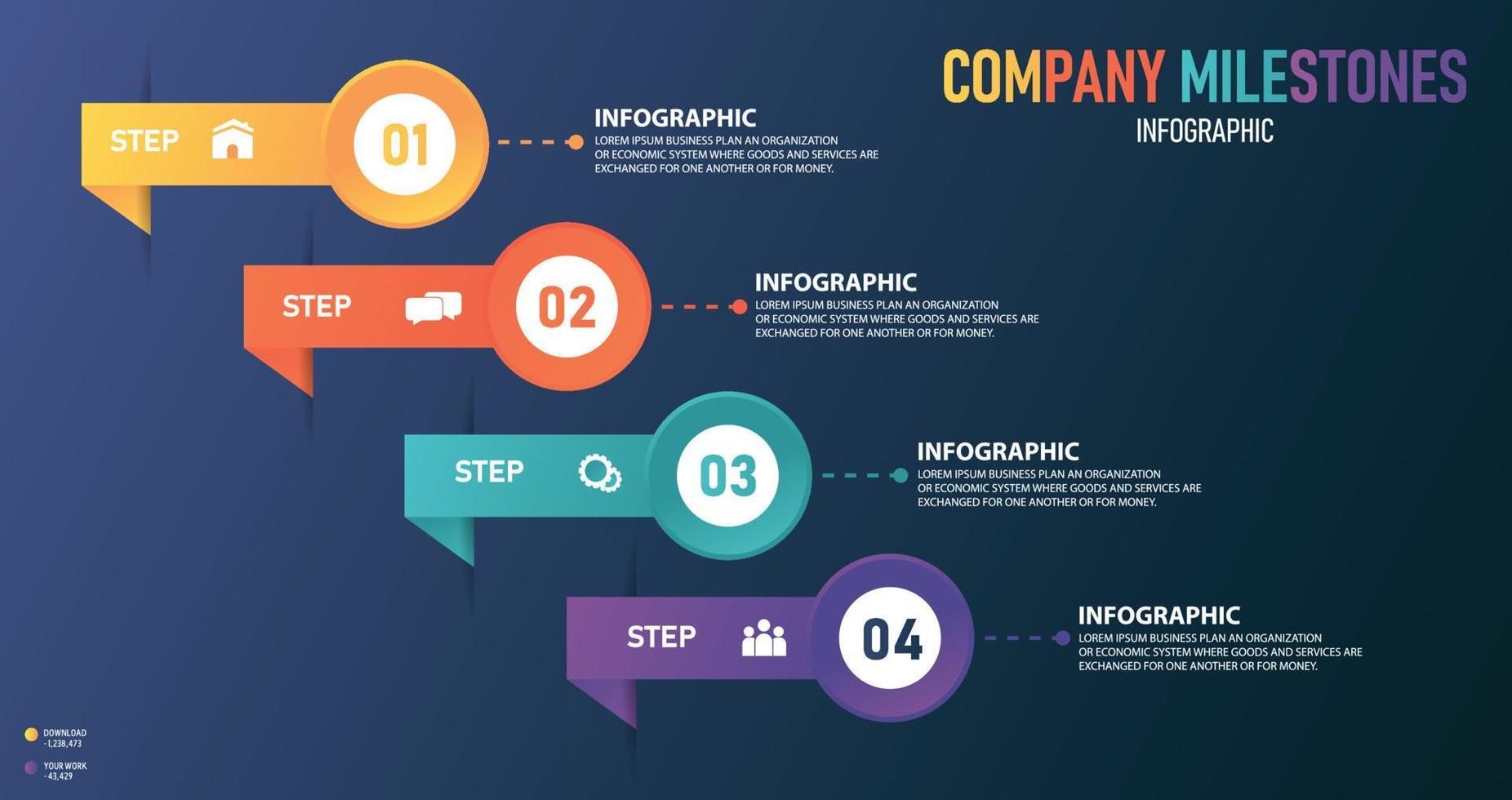 COMPANY MILESTONES
INFOGRAPHIC

STEP 01

INFOGRAPHIC
LOREM IPSUM BUSINESS PLAN AN ORGANIZATION OR ECONOMIC SYSTEM WHERE GOODS AND SERVICES ARE EXCHANGED FOR ONE ANOTHER OR FOR MONEY.

STEP 02

INFOGRAPHIC
LOREM IPSUM BUSINESS PLAN AN ORGANIZATION OR ECONOMIC SYSTEM WHERE GOODS AND SERVICES ARE EXCHANGED FOR ONE ANOTHER OR FOR MONEY.

STEP 03

INFOGRAPHIC
LOREM IPSUM BUSINESS PLAN AN ORGANIZATION OR ECONOMIC SYSTEM WHERE GOODS AND SERVICES ARE EXCHANGED FOR ONE ANOTHER OR FOR MONEY.

STEP 04

INFOGRAPHIC
LOREM IPSUM BUSINESS PLAN AN ORGANIZATION OR ECONOMIC SYSTEM WHERE GOODS AND SERVICES ARE EXCHANGED FOR ONE ANOTHER OR FOR MONEY.

DOWNLOAD
- 1,238,473

YOUR WORK
- 43,429