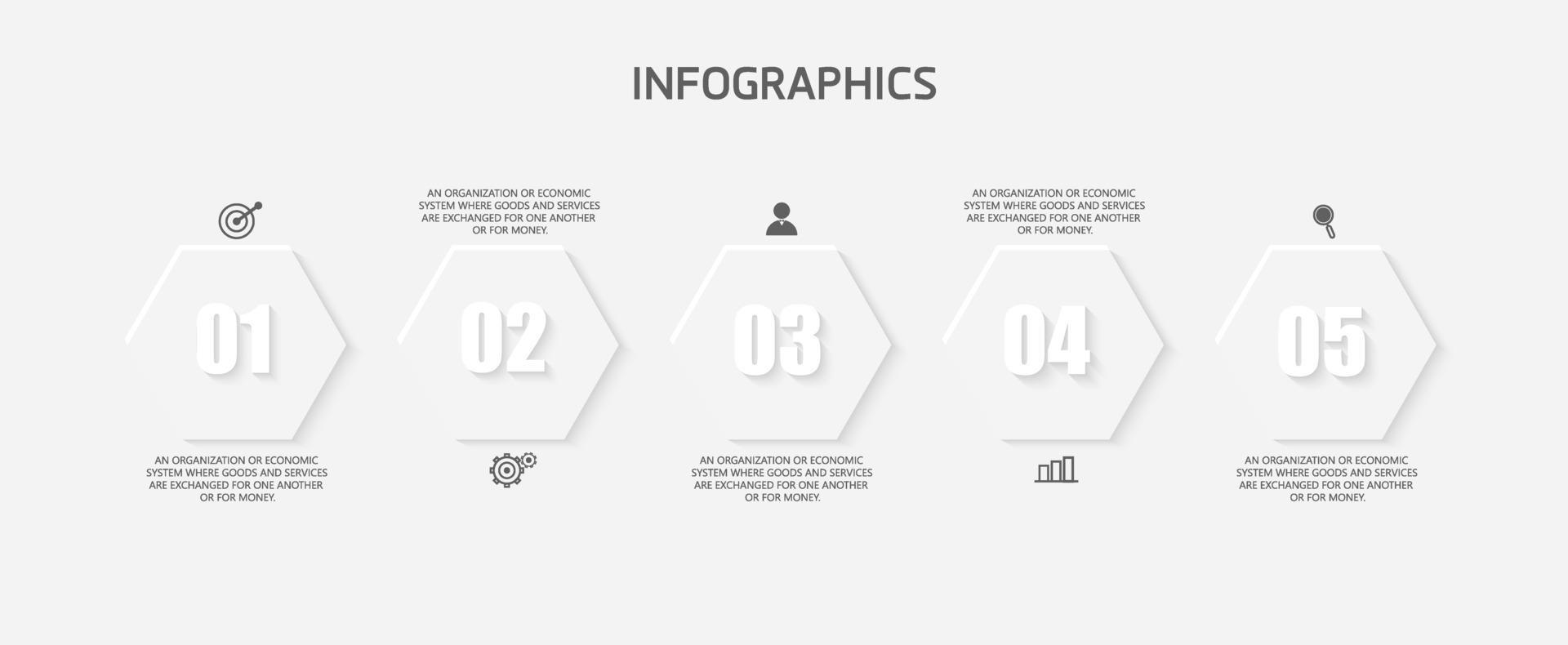 INFOGRAPHICS

01

AN ORGANIZATION OR ECONOMIC SYSTEM WHERE GOODS AND SERVICES ARE EXCHANGED FOR ONE ANOTHER OR FOR MONEY.

AN ORGANIZATION OR ECONOMIC SYSTEM WHERE GOODS AND SERVICES ARE EXCHANGED FOR ONE ANOTHER OR FOR MONEY.

02

03

AN ORGANIZATION OR ECONOMIC SYSTEM WHERE GOODS AND SERVICES ARE EXCHANGED FOR ONE ANOTHER OR FOR MONEY.

AN ORGANIZATION OR ECONOMIC SYSTEM WHERE GOODS AND SERVICES ARE EXCHANGED FOR ONE ANOTHER OR FOR MONEY.

04

05

AN ORGANIZATION OR ECONOMIC SYSTEM WHERE GOODS AND SERVICES ARE EXCHANGED FOR ONE ANOTHER OR FOR MONEY.