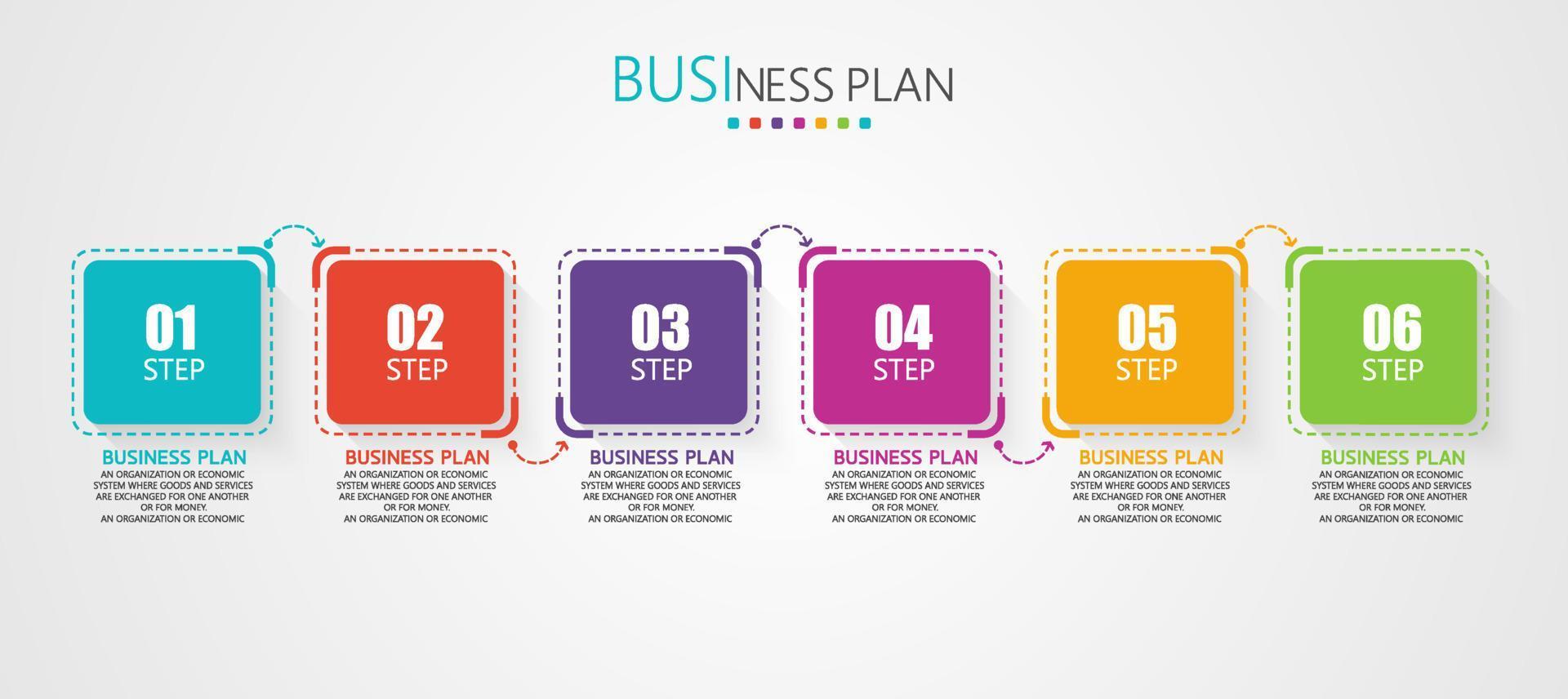 BUSINESS PLAN

01
STEP

BUSINESS PLAN
AN ORGANIZATION OR ECONOMIC SYSTEM WHERE GOODS AND SERVICES ARE EXCHANGED FOR ONE ANOTHER OR FOR MONEY.
AN ORGANIZATION OR ECONOMIC

02
STEP

BUSINESS PLAN
AN ORGANIZATION OR ECONOMIC SYSTEM WHERE GOODS AND SERVICES ARE EXCHANGED FOR ONE ANOTHER OR FOR MONEY.
AN ORGANIZATION OR ECONOMIC

03
STEP

BUSINESS PLAN
AN ORGANIZATION OR ECONOMIC SYSTEM WHERE GOODS AND SERVICES ARE EXCHANGED FOR ONE ANOTHER OR FOR MONEY.
AN ORGANIZATION OR ECONOMIC

04
STEP

BUSINESS PLAN
AN ORGANIZATION OR ECONOMIC SYSTEM WHERE GOODS AND SERVICES ARE EXCHANGED FOR ONE ANOTHER OR FOR MONEY.
AN ORGANIZATION OR ECONOMIC

05
STEP

BUSINESS PLAN
AN ORGANIZATION OR ECONOMIC SYSTEM WHERE GOODS AND SERVICES ARE EXCHANGED FOR ONE ANOTHER OR FOR MONEY.
AN ORGANIZATION OR ECONOMIC

06
STEP

BUSINESS PLAN
AN ORGANIZATION OR ECONOMIC SYSTEM WHERE GOODS AND SERVICES ARE EXCHANGED FOR ONE ANOTHER OR FOR MONEY.
AN ORGANIZATION OR ECONOMIC