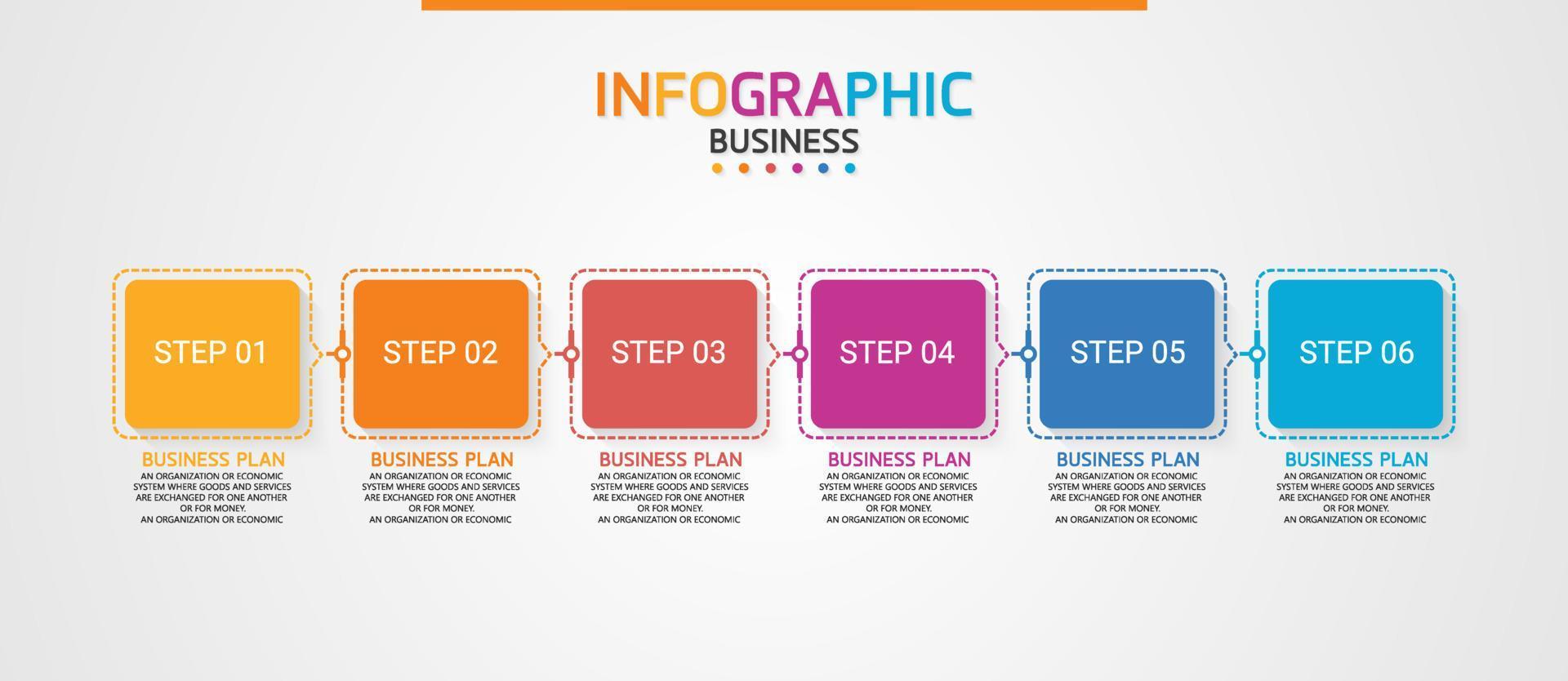 INFOGRAPHIC
BUSINESS

STEP 01

BUSINESS PLAN
AN ORGANIZATION OR ECONOMIC SYSTEM WHERE GOODS AND SERVICES ARE EXCHANGED FOR ONE ANOTHER OR FOR MONEY.
AN ORGANIZATION OR ECONOMIC

STEP 02

BUSINESS PLAN
AN ORGANIZATION OR ECONOMIC SYSTEM WHERE GOODS AND SERVICES ARE EXCHANGED FOR ONE ANOTHER OR FOR MONEY.
AN ORGANIZATION OR ECONOMIC

STEP 03

BUSINESS PLAN
AN ORGANIZATION OR ECONOMIC SYSTEM WHERE GOODS AND SERVICES ARE EXCHANGED FOR ONE ANOTHER OR FOR MONEY.
AN ORGANIZATION OR ECONOMIC

STEP 04

BUSINESS PLAN
AN ORGANIZATION OR ECONOMIC SYSTEM WHERE GOODS AND SERVICES ARE EXCHANGED FOR ONE ANOTHER OR FOR MONEY.
AN ORGANIZATION OR ECONOMIC

STEP 05

BUSINESS PLAN
AN ORGANIZATION OR ECONOMIC SYSTEM WHERE GOODS AND SERVICES ARE EXCHANGED FOR ONE ANOTHER OR FOR MONEY.
AN ORGANIZATION OR ECONOMIC

STEP 06

BUSINESS PLAN
AN ORGANIZATION OR ECONOMIC SYSTEM WHERE GOODS AND SERVICES ARE EXCHANGED FOR ONE ANOTHER OR FOR MONEY.
AN ORGANIZATION OR ECONOMIC