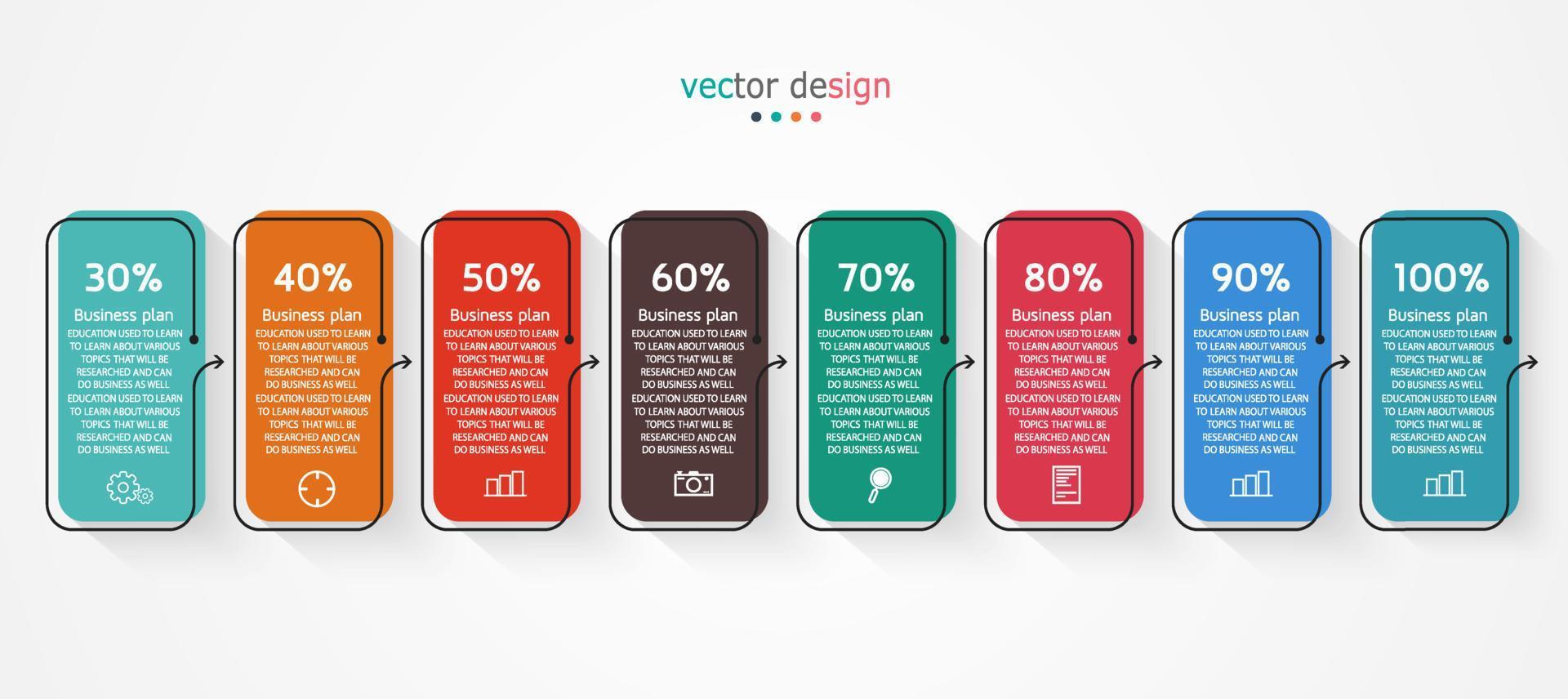 vector design

30%
Business plan
EDUCATION USED TO LEARN TO LEARN ABOUT VARIOUS TOPICS THAT WILL BE RESEARCHED AND CAN DO BUSINESS AS WELL
EDUCATION USED TO LEARN TO LEARN ABOUT VARIOUS TOPICS THAT WILL BE RESEARCHED AND CAN DO BUSINESS AS WELL

40%
Business plan
EDUCATION USED TO LEARN TO LEARN ABOUT VARIOUS TOPICS THAT WILL BE RESEARCHED AND CAN DO BUSINESS AS WELL
EDUCATION USED TO LEARN TO LEARN ABOUT VARIOUS TOPICS THAT WILL BE RESEARCHED AND CAN DO BUSINESS AS WELL

50%
Business plan
EDUCATION USED TO LEARN TO LEARN ABOUT VARIOUS TOPICS THAT WILL BE RESEARCHED AND CAN DO BUSINESS AS WELL
EDUCATION USED TO LEARN TO LEARN ABOUT VARIOUS TOPICS THAT WILL BE RESEARCHED AND CAN DO BUSINESS AS WELL

60%
Business plan
EDUCATION USED TO LEARN TO LEARN ABOUT VARIOUS TOPICS THAT WILL BE RESEARCHED AND CAN DO BUSINESS AS WELL
EDUCATION USED TO LEARN TO LEARN ABOUT VARIOUS TOPICS THAT WILL BE RESEARCHED AND CAN DO BUSINESS AS WELL

70%
Business plan
EDUCATION USED TO LEARN TO LEARN ABOUT VARIOUS TOPICS THAT WILL BE RESEARCHED AND CAN DO BUSINESS AS WELL
EDUCATION USED TO LEARN TO LEARN ABOUT VARIOUS TOPICS THAT WILL BE RESEARCHED AND CAN DO BUSINESS AS WELL

80%
Business plan
EDUCATION USED TO LEARN TO LEARN ABOUT VARIOUS TOPICS THAT WILL BE RESEARCHED AND CAN DO BUSINESS AS WELL
EDUCATION USED TO LEARN TO LEARN ABOUT VARIOUS TOPICS THAT WILL BE RESEARCHED AND CAN DO BUSINESS AS WELL

90%
Business plan
EDUCATION USED TO LEARN TO LEARN ABOUT VARIOUS TOPICS THAT WILL BE RESEARCHED AND CAN DO BUSINESS AS WELL
EDUCATION USED TO LEARN TO LEARN ABOUT VARIOUS TOPICS THAT WILL BE RESEARCHED AND CAN DO BUSINESS AS WELL

100%
Business plan
EDUCATION USED TO LEARN TO LEARN ABOUT VARIOUS TOPICS THAT WILL BE RESEARCHED AND CAN DO BUSINESS AS WELL
EDUCATION USED TO LEARN TO LEARN ABOUT VARIOUS TOPICS THAT WILL BE RESEARCHED AND CAN DO BUSINESS AS WELL