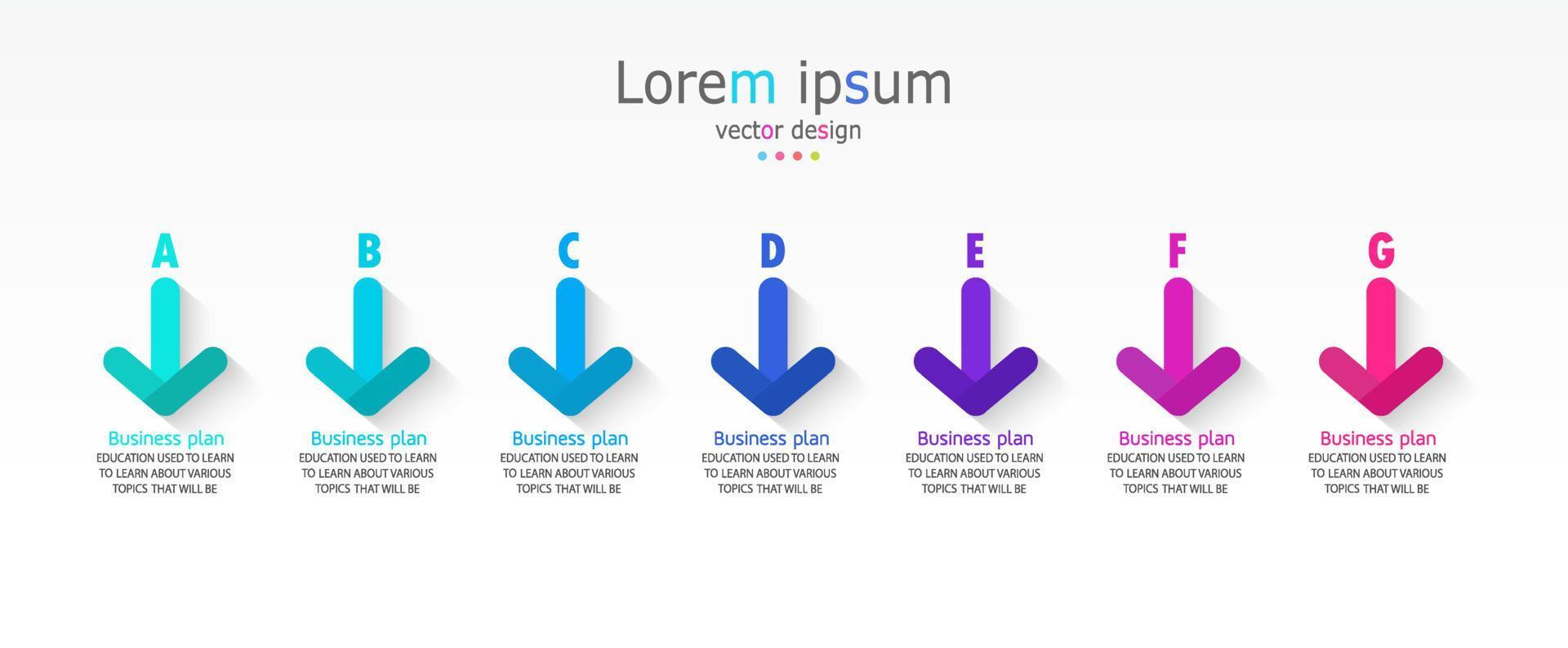 Lorem ipsum
vector design

A
Business plan
EDUCATION USED TO LEARN TO LEARN ABOUT VARIOUS TOPICS THAT WILL BE

B
Business plan
EDUCATION USED TO LEARN TO LEARN ABOUT VARIOUS TOPICS THAT WILL BE

C
Business plan
EDUCATION USED TO LEARN TO LEARN ABOUT VARIOUS TOPICS THAT WILL BE

D
Business plan
EDUCATION USED TO LEARN TO LEARN ABOUT VARIOUS TOPICS THAT WILL BE

E
Business plan
EDUCATION USED TO LEARN TO LEARN ABOUT VARIOUS TOPICS THAT WILL BE

F
Business plan
EDUCATION USED TO LEARN TO LEARN ABOUT VARIOUS TOPICS THAT WILL BE

G
Business plan
EDUCATION USED TO LEARN TO LEARN ABOUT VARIOUS TOPICS THAT WILL BE