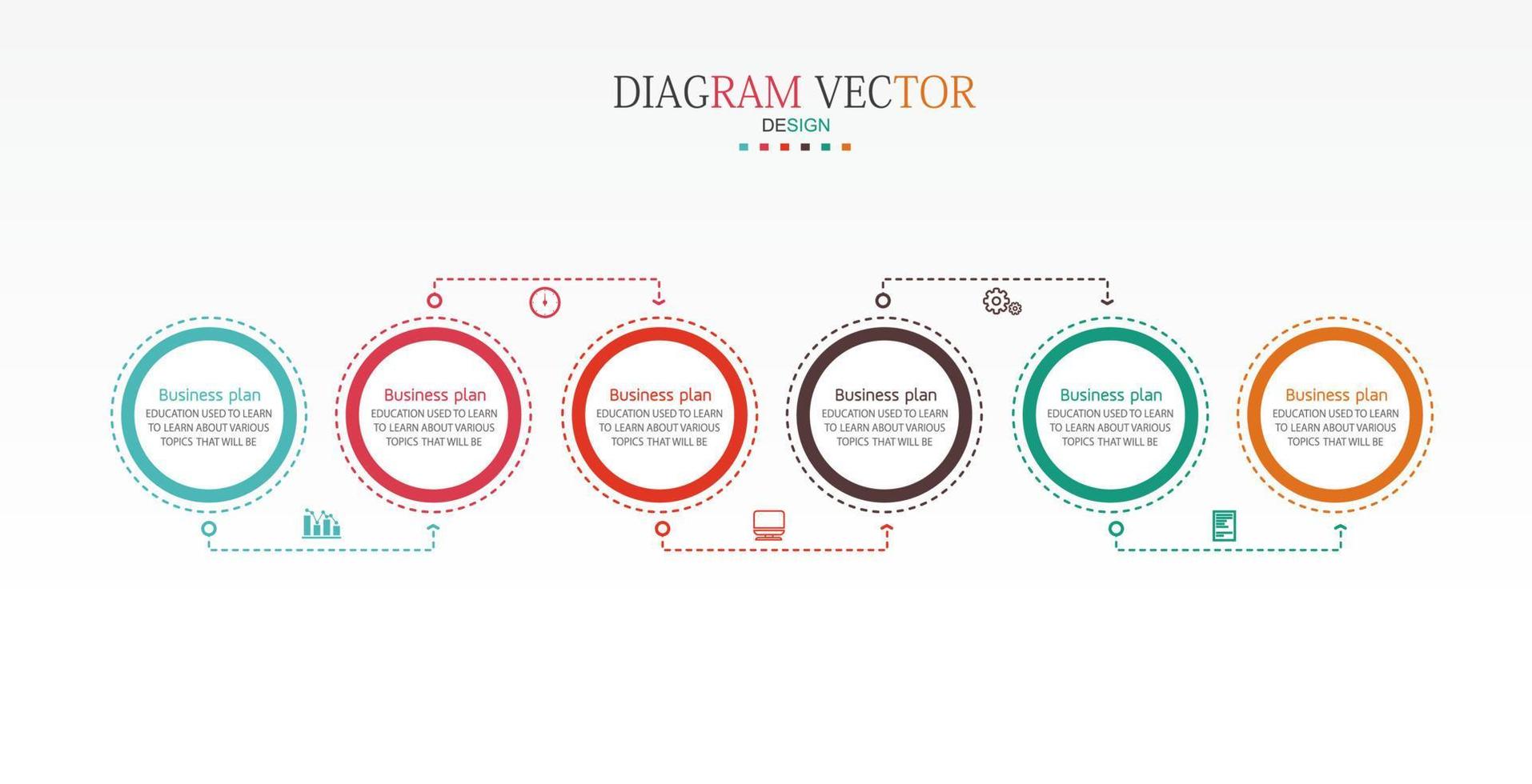 DIAGRAM VECTOR
DESIGN

Business plan
EDUCATION USED TO LEARN TO LEARN ABOUT VARIOUS TOPICS THAT WILL BE

Business plan
EDUCATION USED TO LEARN TO LEARN ABOUT VARIOUS TOPICS THAT WILL BE

Business plan
EDUCATION USED TO LEARN TO LEARN ABOUT VARIOUS TOPICS THAT WILL BE

Business plan
EDUCATION USED TO LEARN TO LEARN ABOUT VARIOUS TOPICS THAT WILL BE

Business plan
EDUCATION USED TO LEARN TO LEARN ABOUT VARIOUS TOPICS THAT WILL BE

Business plan
EDUCATION USED TO LEARN TO LEARN ABOUT VARIOUS TOPICS THAT WILL BE