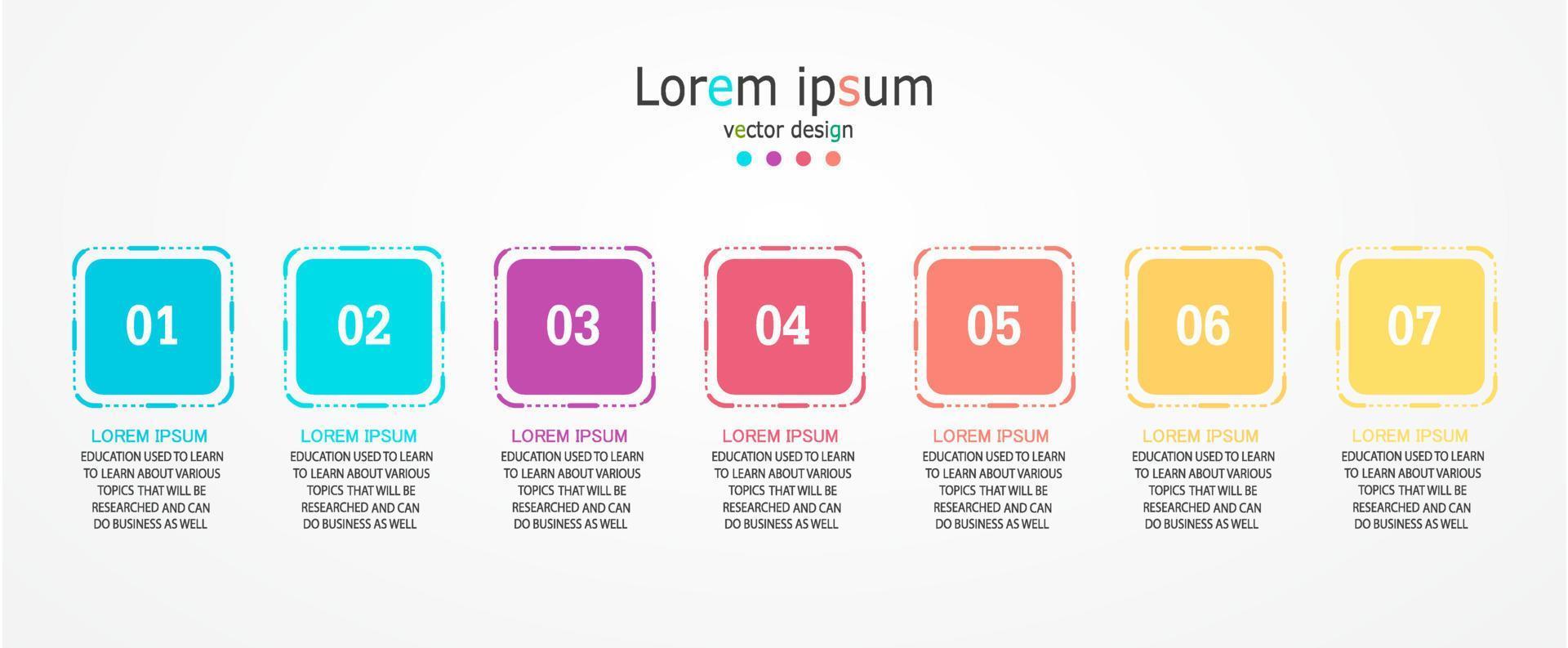 Lorem ipsum
vector design

01

LOREM IPSUM
EDUCATION USED TO LEARN TO LEARN ABOUT VARIOUS TOPICS THAT WILL BE RESEARCHED AND CAN DO BUSINESS AS WELL

02

LOREM IPSUM
EDUCATION USED TO LEARN TO LEARN ABOUT VARIOUS TOPICS THAT WILL BE RESEARCHED AND CAN DO BUSINESS AS WELL

03

LOREM IPSUM
EDUCATION USED TO LEARN TO LEARN ABOUT VARIOUS TOPICS THAT WILL BE RESEARCHED AND CAN DO BUSINESS AS WELL

04

LOREM IPSUM
EDUCATION USED TO LEARN TO LEARN ABOUT VARIOUS TOPICS THAT WILL BE RESEARCHED AND CAN DO BUSINESS AS WELL

05

LOREM IPSUM
EDUCATION USED TO LEARN TO LEARN ABOUT VARIOUS TOPICS THAT WILL BE RESEARCHED AND CAN DO BUSINESS AS WELL

06

LOREM IPSUM
EDUCATION USED TO LEARN TO LEARN ABOUT VARIOUS TOPICS THAT WILL BE RESEARCHED AND CAN DO BUSINESS AS WELL

07

LOREM IPSUM
EDUCATION USED TO LEARN TO LEARN ABOUT VARIOUS TOPICS THAT WILL BE RESEARCHED AND CAN DO BUSINESS AS WELL