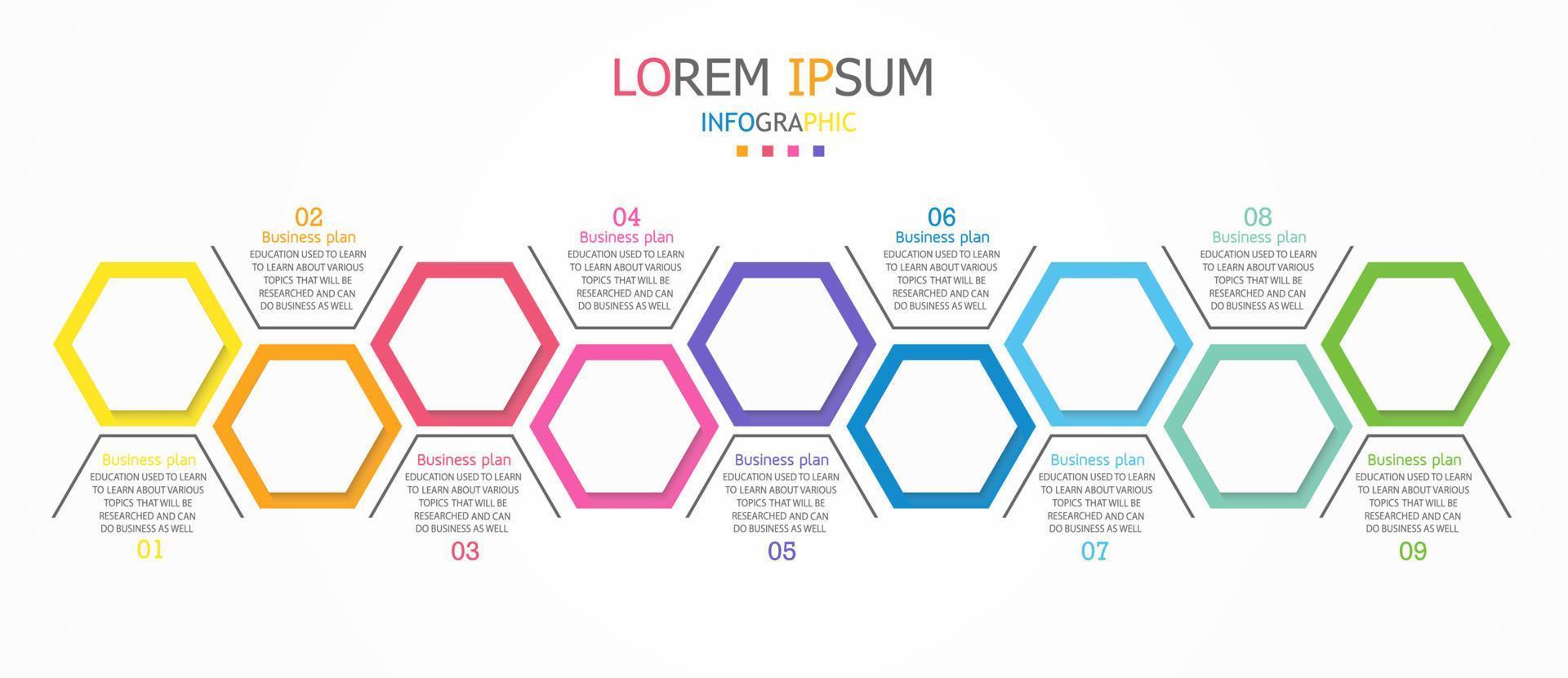 LOREM IPSUM
INFOGRAPHIC

02
Business plan
EDUCATION USED TO LEARN TO LEARN ABOUT VARIOUS TOPICS THAT WILL BE RESEARCHED AND CAN DO BUSINESS AS WELL

04
Business plan
EDUCATION USED TO LEARN TO LEARN ABOUT VARIOUS TOPICS THAT WILL BE RESEARCHED AND CAN DO BUSINESS AS WELL

06
Business plan
EDUCATION USED TO LEARN TO LEARN ABOUT VARIOUS TOPICS THAT WILL BE RESEARCHED AND CAN DO BUSINESS AS WELL

08
Business plan
EDUCATION USED TO LEARN TO LEARN ABOUT VARIOUS TOPICS THAT WILL BE RESEARCHED AND CAN DO BUSINESS AS WELL

Business plan
EDUCATION USED TO LEARN TO LEARN ABOUT VARIOUS TOPICS THAT WILL BE RESEARCHED AND CAN DO BUSINESS AS WELL
01

Business plan
EDUCATION USED TO LEARN TO LEARN ABOUT VARIOUS TOPICS THAT WILL BE RESEARCHED AND CAN DO BUSINESS AS WELL
03

Business plan
EDUCATION USED TO LEARN TO LEARN ABOUT VARIOUS TOPICS THAT WILL BE RESEARCHED AND CAN DO BUSINESS AS WELL
05

Business plan
EDUCATION USED TO LEARN TO LEARN ABOUT VARIOUS TOPICS THAT WILL BE RESEARCHED AND CAN DO BUSINESS AS WELL
07

Business plan
EDUCATION USED TO LEARN TO LEARN ABOUT VARIOUS TOPICS THAT WILL BE RESEARCHED AND CAN DO BUSINESS AS WELL
09