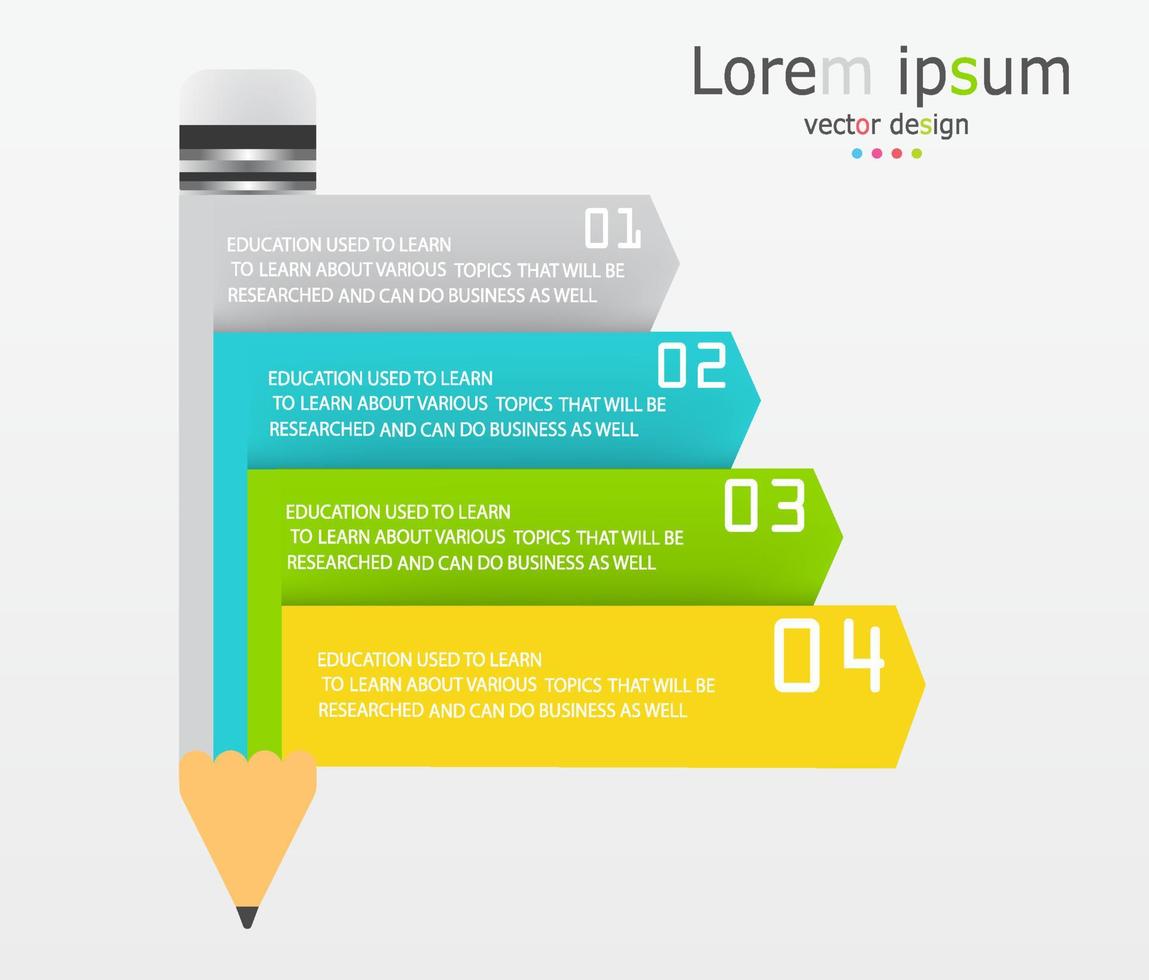 Lorem ipsum
vector design

01
EDUCATION USED TO LEARN
TO LEARN ABOUT VARIOUS TOPICS THAT WILL BE RESEARCHED AND CAN DO BUSINESS AS WELL

02
EDUCATION USED TO LEARN
TO LEARN ABOUT VARIOUS TOPICS THAT WILL BE RESEARCHED AND CAN DO BUSINESS AS WELL

03
EDUCATION USED TO LEARN
TO LEARN ABOUT VARIOUS TOPICS THAT WILL BE RESEARCHED AND CAN DO BUSINESS AS WELL

04
EDUCATION USED TO LEARN
TO LEARN ABOUT VARIOUS TOPICS THAT WILL BE RESEARCHED AND CAN DO BUSINESS AS WELL