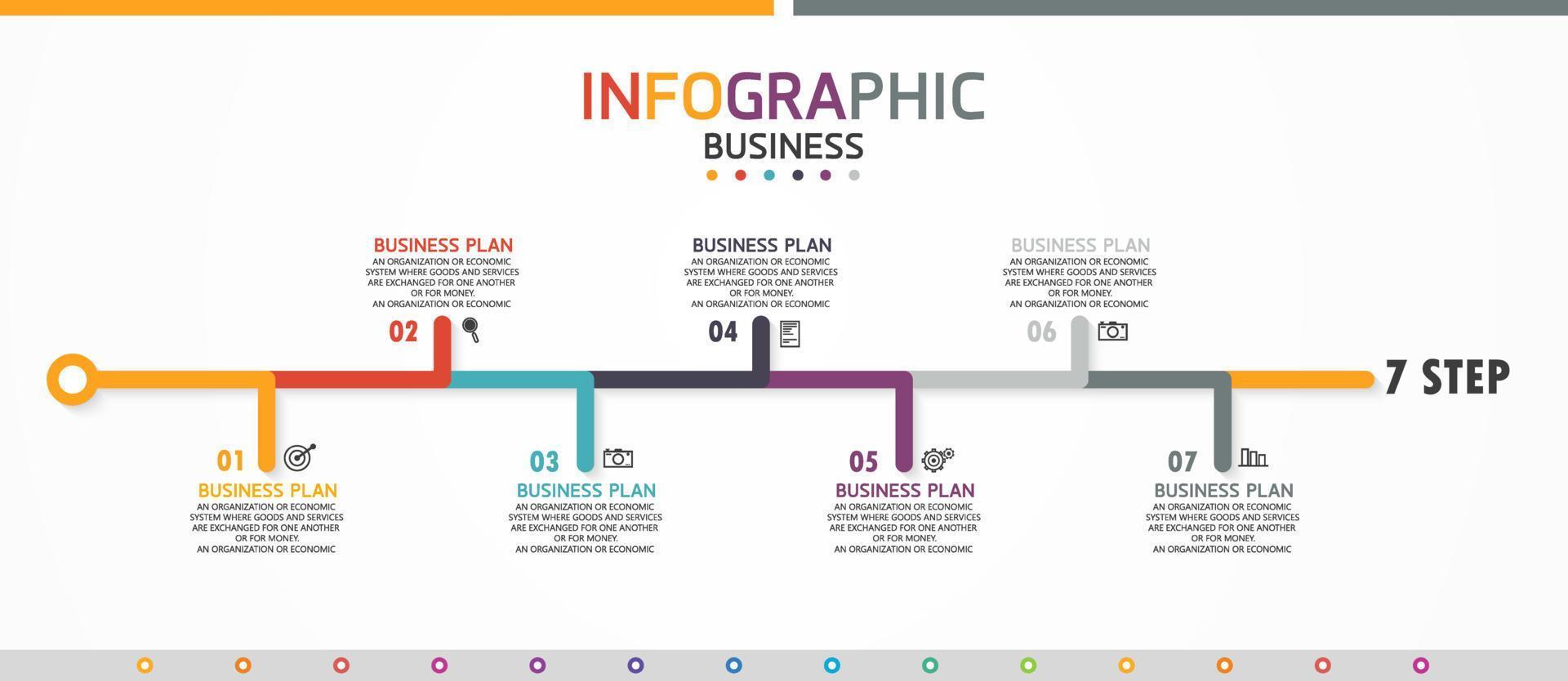 INFOGRAPHIC
BUSINESS

BUSINESS PLAN
AN ORGANIZATION OR ECONOMIC SYSTEM WHERE GOODS AND SERVICES ARE EXCHANGED FOR ONE ANOTHER OR FOR MONEY. AN ORGANIZATION OR ECONOMIC
02

BUSINESS PLAN
AN ORGANIZATION OR ECONOMIC SYSTEM WHERE GOODS AND SERVICES ARE EXCHANGED FOR ONE ANOTHER OR FOR MONEY. AN ORGANIZATION OR ECONOMIC
04

BUSINESS PLAN
AN ORGANIZATION OR ECONOMIC SYSTEM WHERE GOODS AND SERVICES ARE EXCHANGED FOR ONE ANOTHER OR FOR MONEY. AN ORGANIZATION OR ECONOMIC
06

7 STEP

01
BUSINESS PLAN
AN ORGANIZATION OR ECONOMIC SYSTEM WHERE GOODS AND SERVICES ARE EXCHANGED FOR ONE ANOTHER OR FOR MONEY. AN ORGANIZATION OR ECONOMIC

03
BUSINESS PLAN
AN ORGANIZATION OR ECONOMIC SYSTEM WHERE GOODS AND SERVICES ARE EXCHANGED FOR ONE ANOTHER OR FOR MONEY. AN ORGANIZATION OR ECONOMIC

05
BUSINESS PLAN
AN ORGANIZATION OR ECONOMIC SYSTEM WHERE GOODS AND SERVICES ARE EXCHANGED FOR ONE ANOTHER OR FOR MONEY. AN ORGANIZATION OR ECONOMIC

07
BUSINESS PLAN
AN ORGANIZATION OR ECONOMIC SYSTEM WHERE GOODS AND SERVICES ARE EXCHANGED FOR ONE ANOTHER OR FOR MONEY. AN ORGANIZATION OR ECONOMIC