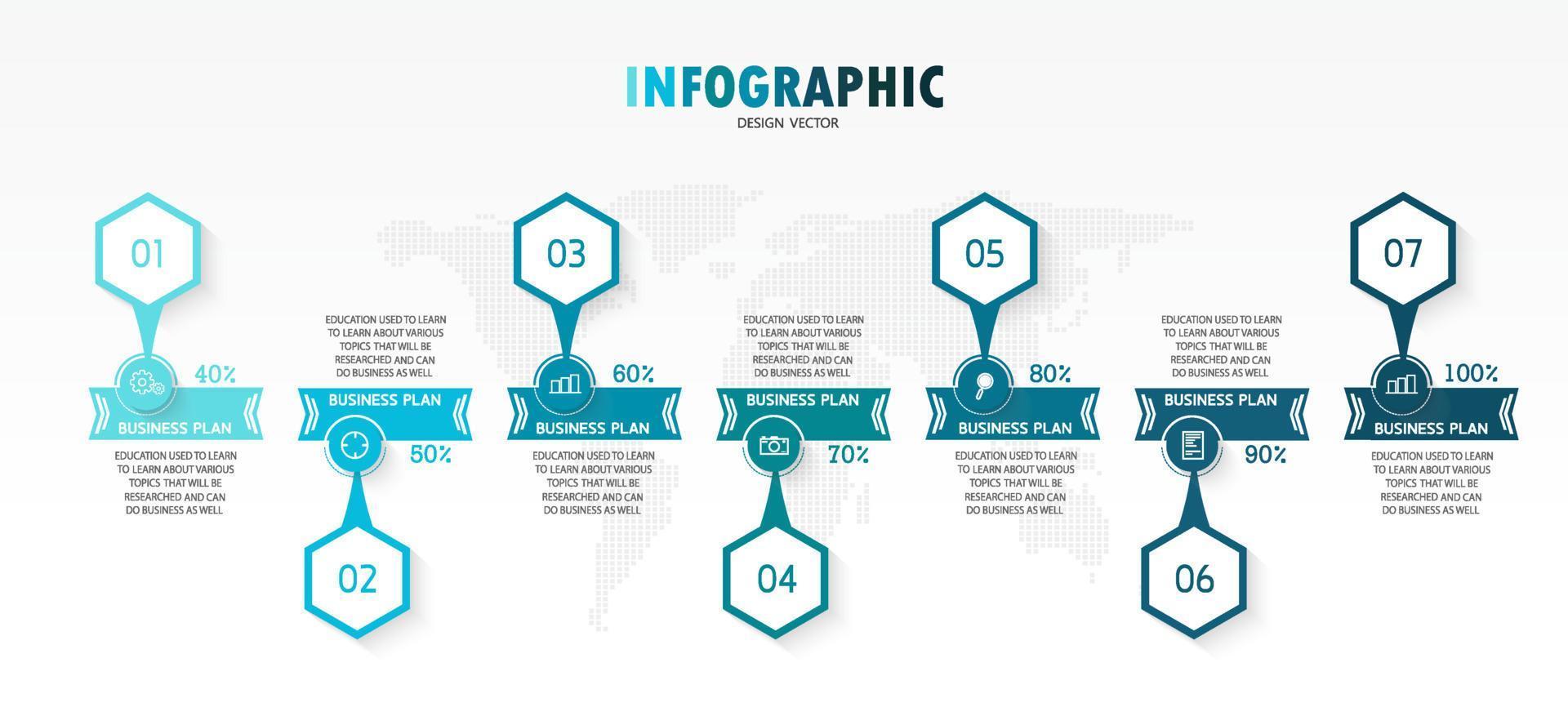 INFOGRAPHIC
DESIGN VECTOR

01

40%

BUSINESS PLAN

EDUCATION USED TO LEARN TO LEARN ABOUT VARIOUS TOPICS THAT WILL BE RESEARCHED AND CAN DO BUSINESS AS WELL

EDUCATION USED TO LEARN TO LEARN ABOUT VARIOUS TOPICS THAT WILL BE RESEARCHED AND CAN DO BUSINESS AS WELL

BUSINESS PLAN

50%

02

03

60%

BUSINESS PLAN

EDUCATION USED TO LEARN TO LEARN ABOUT VARIOUS TOPICS THAT WILL BE RESEARCHED AND CAN DO BUSINESS AS WELL

EDUCATION USED TO LEARN TO LEARN ABOUT VARIOUS TOPICS THAT WILL BE RESEARCHED AND CAN DO BUSINESS AS WELL

BUSINESS PLAN

70%

04

05

80%

BUSINESS PLAN

EDUCATION USED TO LEARN TO LEARN ABOUT VARIOUS TOPICS THAT WILL BE RESEARCHED AND CAN DO BUSINESS AS WELL

EDUCATION USED TO LEARN TO LEARN ABOUT VARIOUS TOPICS THAT WILL BE RESEARCHED AND CAN DO BUSINESS AS WELL

BUSINESS PLAN

90%

06

07

100%

BUSINESS PLAN

EDUCATION USED TO LEARN TO LEARN ABOUT VARIOUS TOPICS THAT WILL BE RESEARCHED AND CAN DO BUSINESS AS WELL