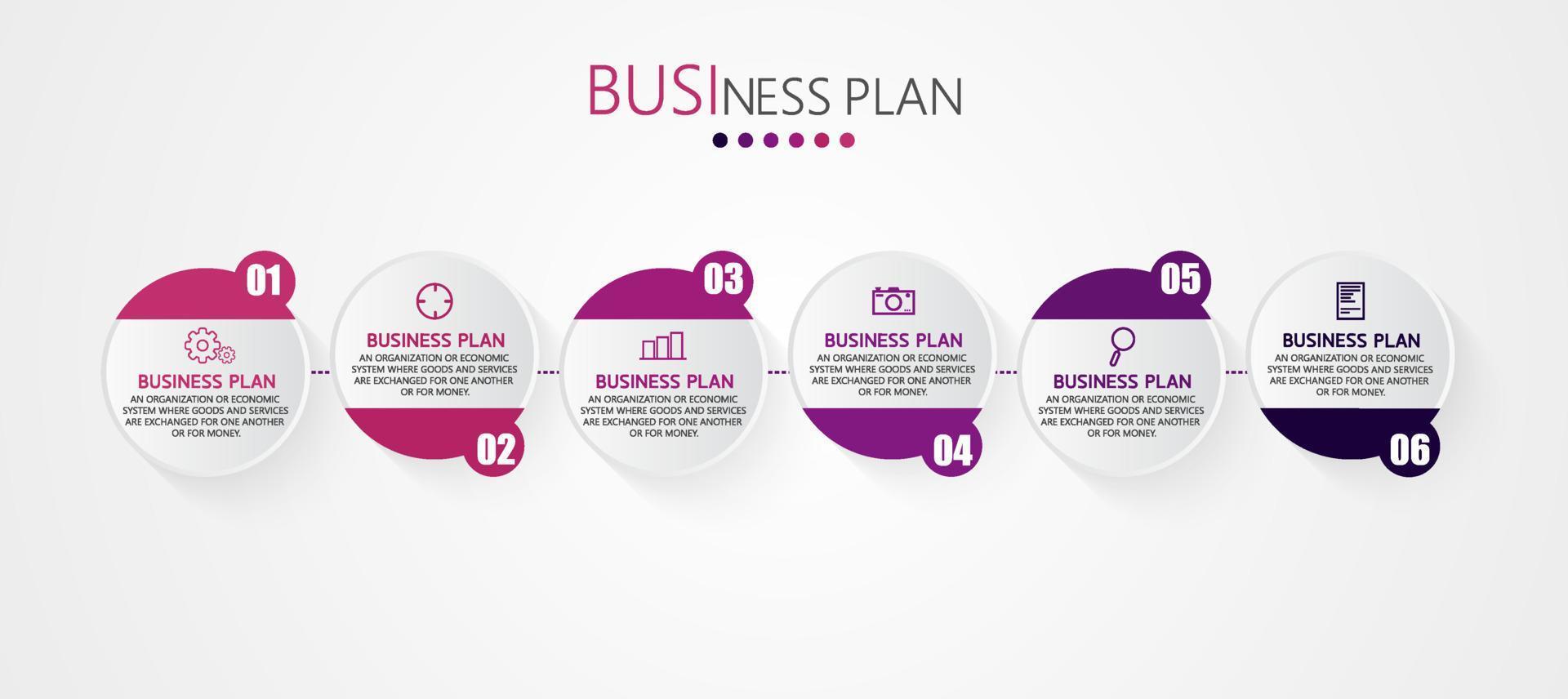 BUSINESS PLAN

01

BUSINESS PLAN
AN ORGANIZATION OR ECONOMIC SYSTEM WHERE GOODS AND SERVICES ARE EXCHANGED FOR ONE ANOTHER OR FOR MONEY.

BUSINESS PLAN
AN ORGANIZATION OR ECONOMIC SYSTEM WHERE GOODS AND SERVICES ARE EXCHANGED FOR ONE ANOTHER OR FOR MONEY.

02

03

BUSINESS PLAN
AN ORGANIZATION OR ECONOMIC SYSTEM WHERE GOODS AND SERVICES ARE EXCHANGED FOR ONE ANOTHER OR FOR MONEY.

BUSINESS PLAN
AN ORGANIZATION OR ECONOMIC SYSTEM WHERE GOODS AND SERVICES ARE EXCHANGED FOR ONE ANOTHER OR FOR MONEY.

04

05

BUSINESS PLAN
AN ORGANIZATION OR ECONOMIC SYSTEM WHERE GOODS AND SERVICES ARE EXCHANGED FOR ONE ANOTHER OR FOR MONEY.

BUSINESS PLAN
AN ORGANIZATION OR ECONOMIC SYSTEM WHERE GOODS AND SERVICES ARE EXCHANGED FOR ONE ANOTHER OR FOR MONEY.

06