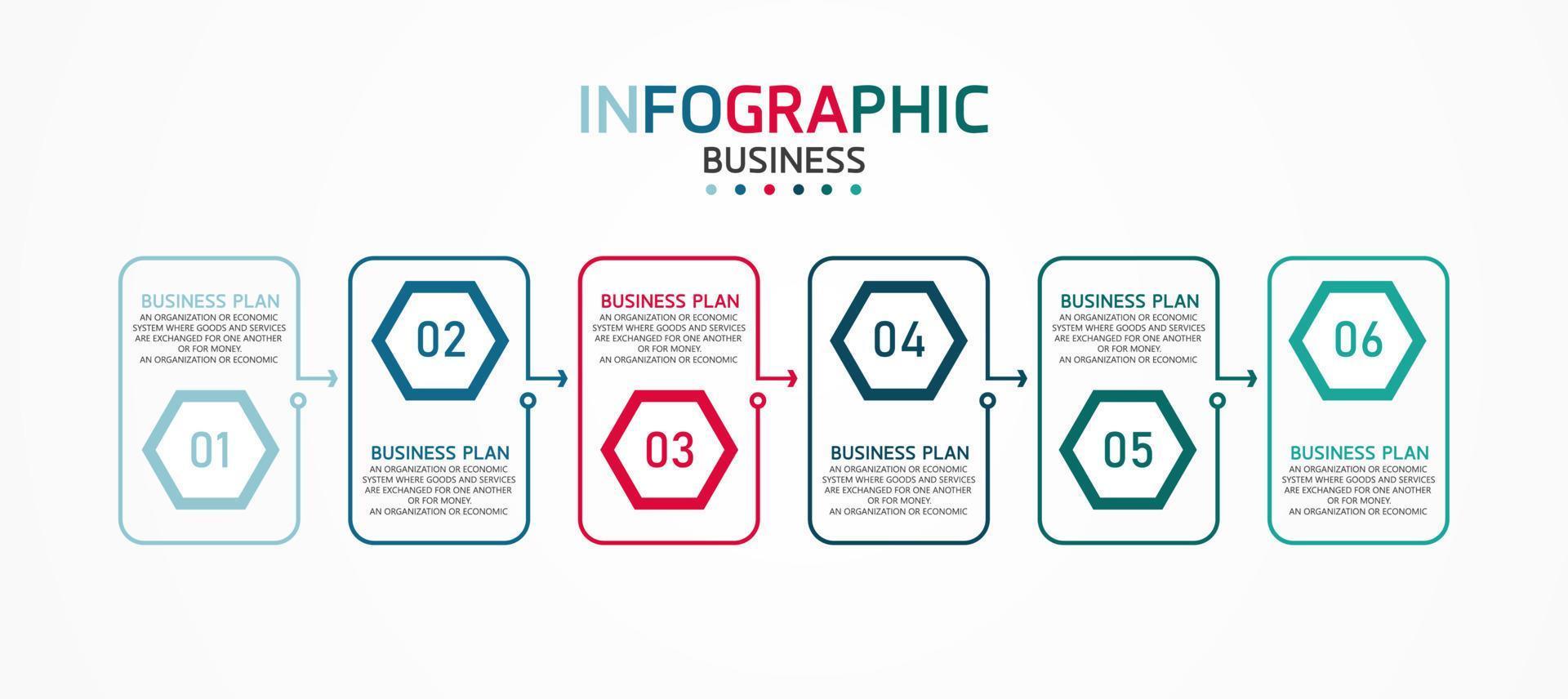 INFOGRAPHIC
BUSINESS

BUSINESS PLAN
AN ORGANIZATION OR ECONOMIC SYSTEM WHERE GOODS AND SERVICES ARE EXCHANGED FOR ONE ANOTHER OR FOR MONEY.
AN ORGANIZATION OR ECONOMIC

01

02

BUSINESS PLAN
AN ORGANIZATION OR ECONOMIC SYSTEM WHERE GOODS AND SERVICES ARE EXCHANGED FOR ONE ANOTHER OR FOR MONEY.
AN ORGANIZATION OR ECONOMIC

BUSINESS PLAN
AN ORGANIZATION OR ECONOMIC SYSTEM WHERE GOODS AND SERVICES ARE EXCHANGED FOR ONE ANOTHER OR FOR MONEY.
AN ORGANIZATION OR ECONOMIC

03

04

BUSINESS PLAN
AN ORGANIZATION OR ECONOMIC SYSTEM WHERE GOODS AND SERVICES ARE EXCHANGED FOR ONE ANOTHER OR FOR MONEY.
AN ORGANIZATION OR ECONOMIC

BUSINESS PLAN
AN ORGANIZATION OR ECONOMIC SYSTEM WHERE GOODS AND SERVICES ARE EXCHANGED FOR ONE ANOTHER OR FOR MONEY.
AN ORGANIZATION OR ECONOMIC

05

06

BUSINESS PLAN
AN ORGANIZATION OR ECONOMIC SYSTEM WHERE GOODS AND SERVICES ARE EXCHANGED FOR ONE ANOTHER OR FOR MONEY.
AN ORGANIZATION OR ECONOMIC