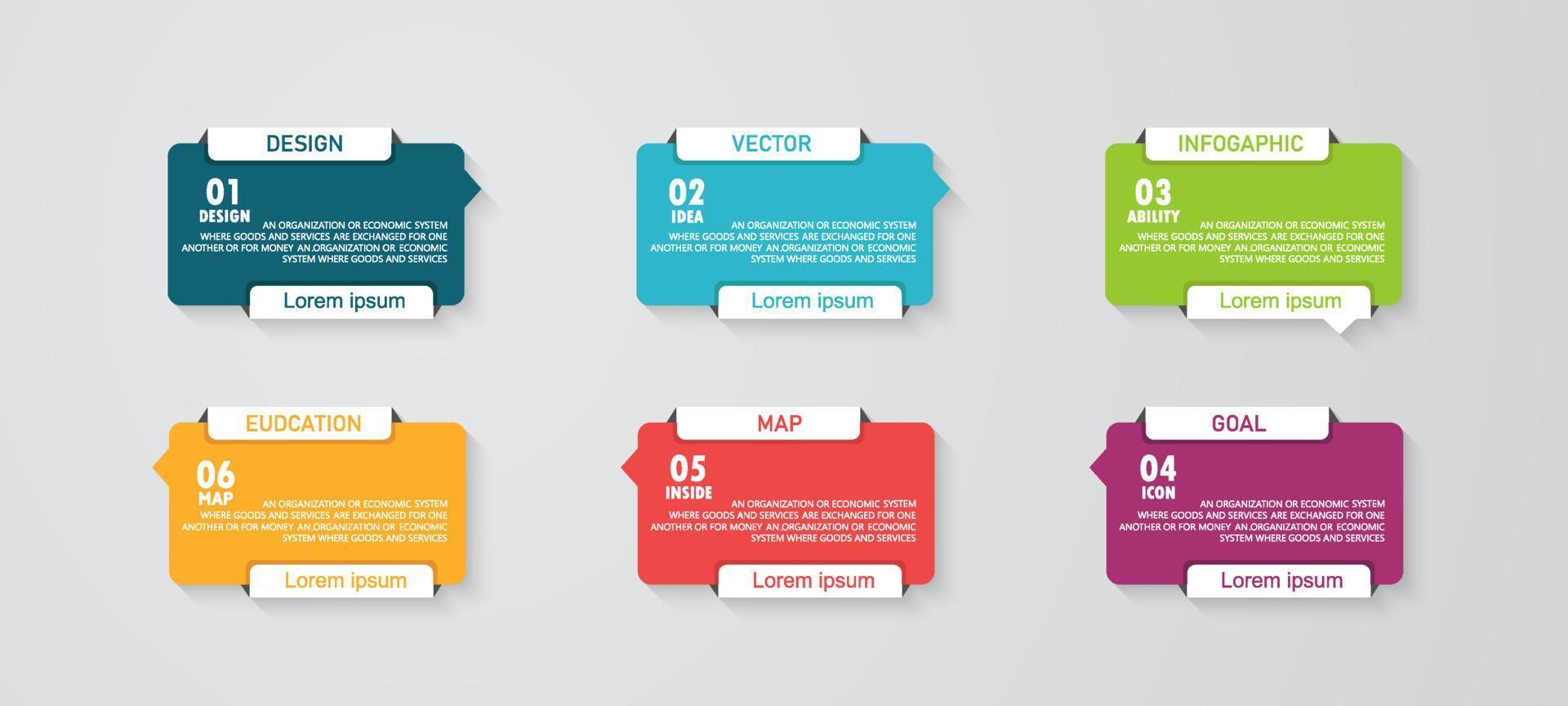 DESIGN

01
DESIGN
AN ORGANIZATION OR ECONOMIC SYSTEM WHERE GOODS AND SERVICES ARE EXCHANGED FOR ONE ANOTHER OR FOR MONEY AN.ORGANIZATION OR ECONOMIC SYSTEM WHERE GOODS AND SERVICES

Lorem ipsum

VECTOR

02
IDEA
AN ORGANIZATION OR ECONOMIC SYSTEM WHERE GOODS AND SERVICES ARE EXCHANGED FOR ONE ANOTHER OR FOR MONEY AN.ORGANIZATION OR ECONOMIC SYSTEM WHERE GOODS AND SERVICES

Lorem ipsum

INFOGAPHIC

03
ABILITY
AN ORGANIZATION OR ECONOMIC SYSTEM WHERE GOODS AND SERVICES ARE EXCHANGED FOR ONE ANOTHER OR FOR MONEY AN.ORGANIZATION OR ECONOMIC SYSTEM WHERE GOODS AND SERVICES

Lorem ipsum

EUDCATION

06
MAP
AN ORGANIZATION OR ECONOMIC SYSTEM WHERE GOODS AND SERVICES ARE EXCHANGED FOR ONE ANOTHER OR FOR MONEY AN.ORGANIZATION OR ECONOMIC SYSTEM WHERE GOODS AND SERVICES

Lorem ipsum

MAP

05
INSIDE
AN ORGANIZATION OR ECONOMIC SYSTEM WHERE GOODS AND SERVICES ARE EXCHANGED FOR ONE ANOTHER OR FOR MONEY AN.ORGANIZATION OR ECONOMIC SYSTEM WHERE GOODS AND SERVICES

Lorem ipsum

GOAL

04
ICON
AN ORGANIZATION OR ECONOMIC SYSTEM WHERE GOODS AND SERVICES ARE EXCHANGED FOR ONE ANOTHER OR FOR MONEY AN.ORGANIZATION OR ECONOMIC SYSTEM WHERE GOODS AND SERVICES

Lorem ipsum