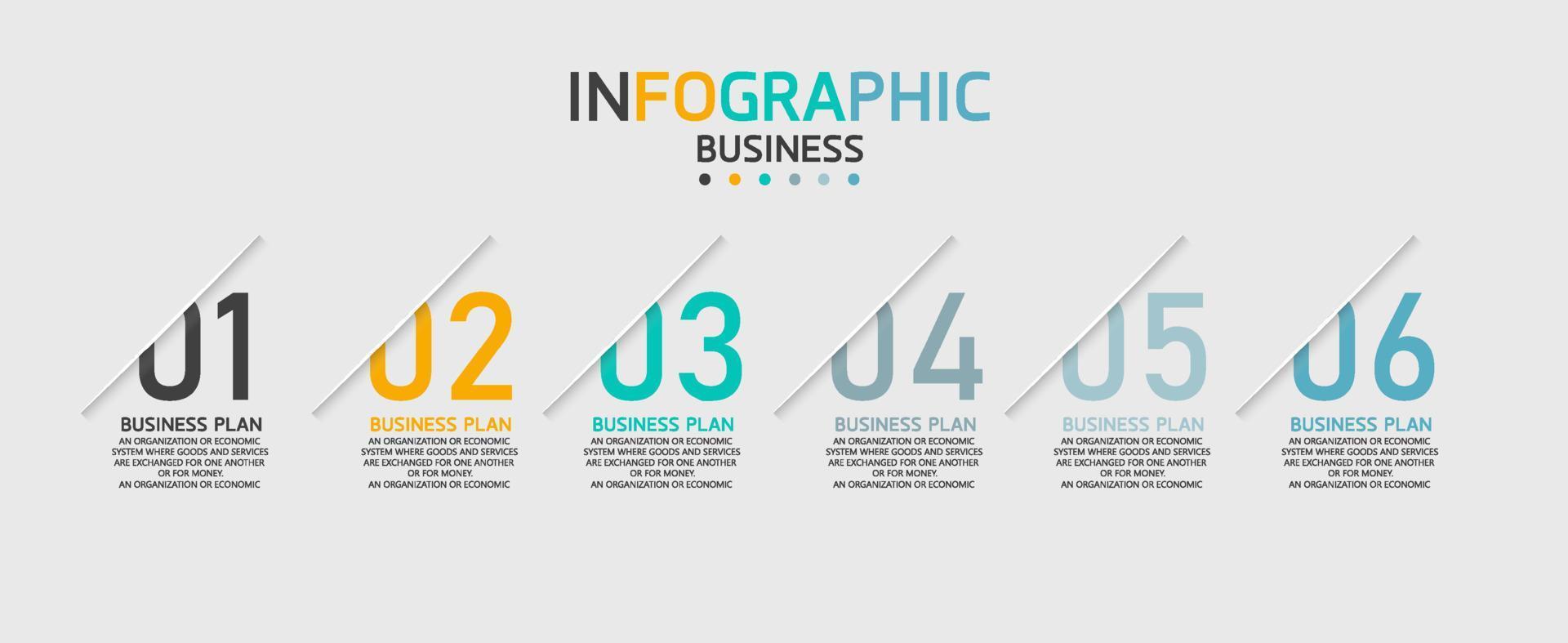 INFOGRAPHIC
BUSINESS

01
BUSINESS PLAN
AN ORGANIZATION OR ECONOMIC SYSTEM WHERE GOODS AND SERVICES ARE EXCHANGED FOR ONE ANOTHER OR FOR MONEY.
AN ORGANIZATION OR ECONOMIC

02
BUSINESS PLAN
AN ORGANIZATION OR ECONOMIC SYSTEM WHERE GOODS AND SERVICES ARE EXCHANGED FOR ONE ANOTHER OR FOR MONEY.
AN ORGANIZATION OR ECONOMIC

03
BUSINESS PLAN
AN ORGANIZATION OR ECONOMIC SYSTEM WHERE GOODS AND SERVICES ARE EXCHANGED FOR ONE ANOTHER OR FOR MONEY.
AN ORGANIZATION OR ECONOMIC

04
BUSINESS PLAN
AN ORGANIZATION OR ECONOMIC SYSTEM WHERE GOODS AND SERVICES ARE EXCHANGED FOR ONE ANOTHER OR FOR MONEY.
AN ORGANIZATION OR ECONOMIC

05
BUSINESS PLAN
AN ORGANIZATION OR ECONOMIC SYSTEM WHERE GOODS AND SERVICES ARE EXCHANGED FOR ONE ANOTHER OR FOR MONEY.
AN ORGANIZATION OR ECONOMIC

06
BUSINESS PLAN
AN ORGANIZATION OR ECONOMIC SYSTEM WHERE GOODS AND SERVICES ARE EXCHANGED FOR ONE ANOTHER OR FOR MONEY.
AN ORGANIZATION OR ECONOMIC